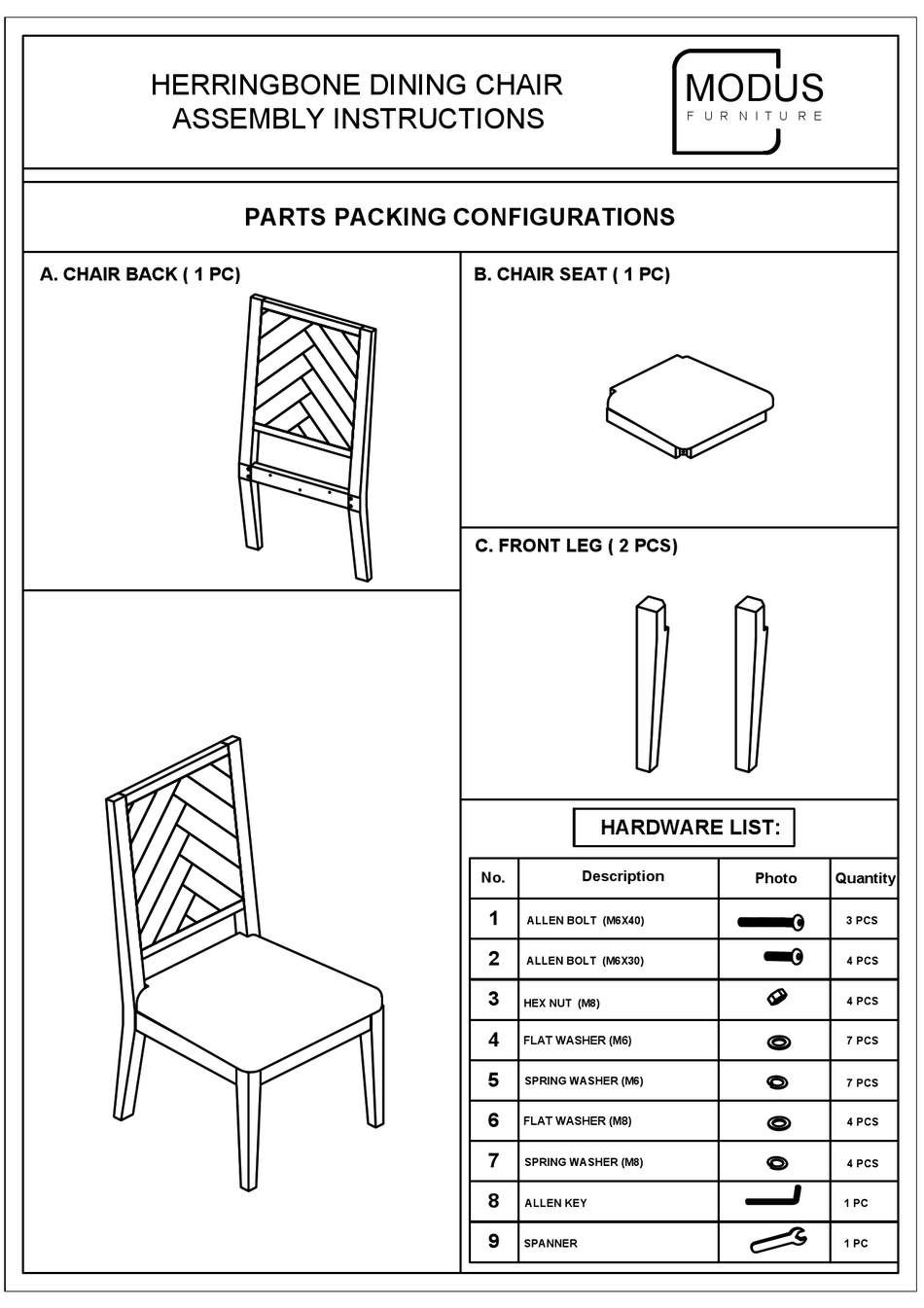 HERRINGBONE DINING CHAIR
ASSEMBLY INSTRUCTIONS

MODUS
FURNITURE

PARTS PACKING CONFIGURATIONS

A. CHAIR BACK ( 1 PC)

B. CHAIR SEAT ( 1 PC)

C. FRONT LEG ( 2 PCS)

HARDWARE LIST:

| No. | Description | Photo | Quantity |
|---|---|---|---|
| 1 | ALLEN BOLT (M6X40) | | 3 PCS |
| 2 | ALLEN BOLT (M6X30) | | 4 PCS |
| 3 | HEX NUT (M8) | | 4 PCS |
| 4 | FLAT WASHER (M6) | | 7 PCS |
| 5 | SPRING WASHER (M6) | | 7 PCS |
| 6 | FLAT WASHER (M8) | | 4 PCS |
| 7 | SPRING WASHER (M8) | | 4 PCS |
| 8 | ALLEN KEY | | 1 PC |
| 9 | SPANNER | | 1 PC |