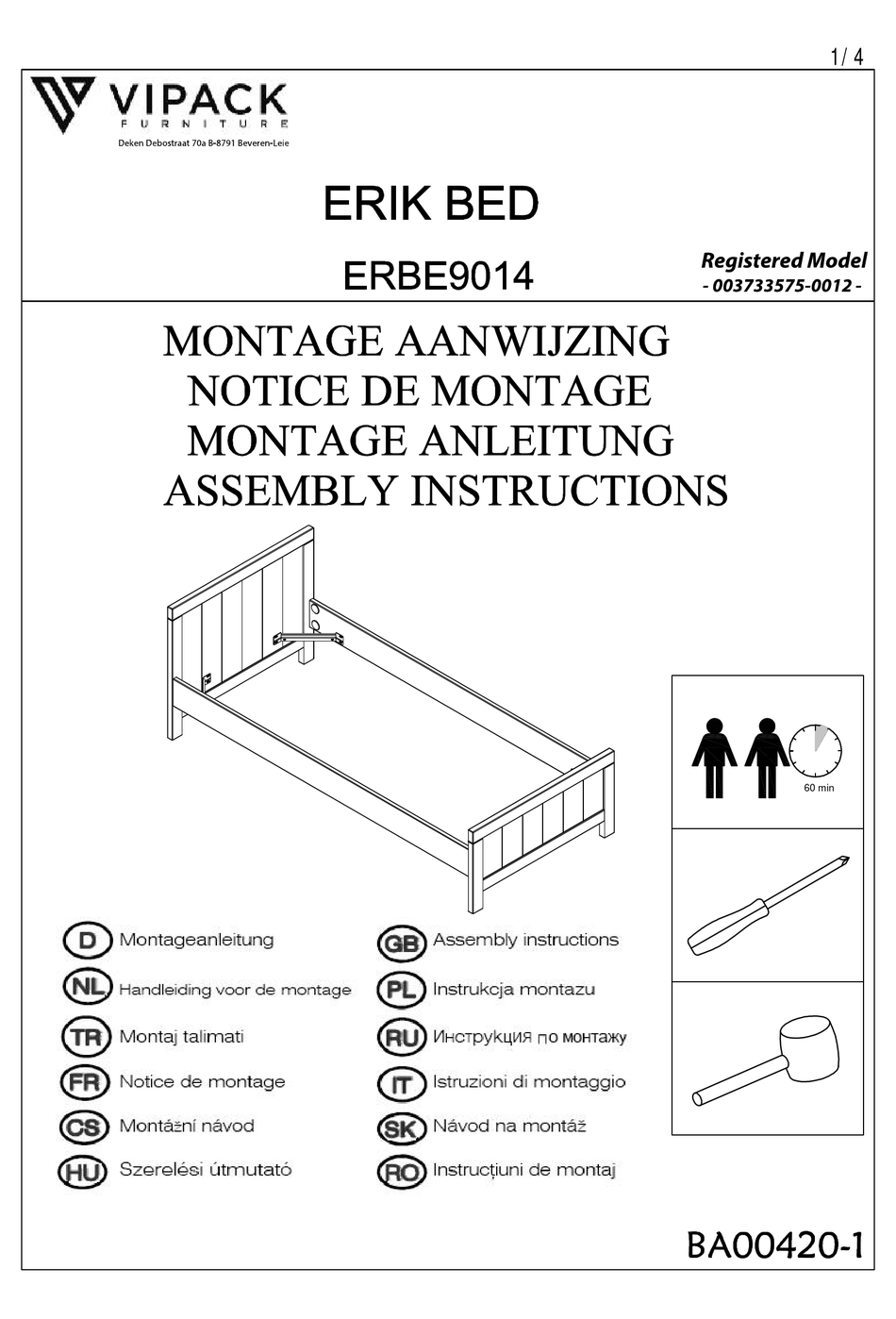 1/ 4

VIPACK
FURNITURE
Deken Debostraat 70a B-8791 Beveren-Leie

ERIK BED

ERBE9014

Registered Model
- 003733575-0012 -

MONTAGE AANWIJZING
NOTICE DE MONTAGE
MONTAGE ANLEITUNG
ASSEMBLY INSTRUCTIONS

60 min

D Montageanleitung
NL Handleiding voor de montage
TR Montaj talimati
FR Notice de montage
CS Montážní návod
HU Szerelési útmutató

GB Assembly instructions
PL Instrukcja montazu
RU Инструкция по монтажу
IT Istruzioni di montaggio
SK Návod na montáž
RO Instrucțiuni de montaj

BA00420-1