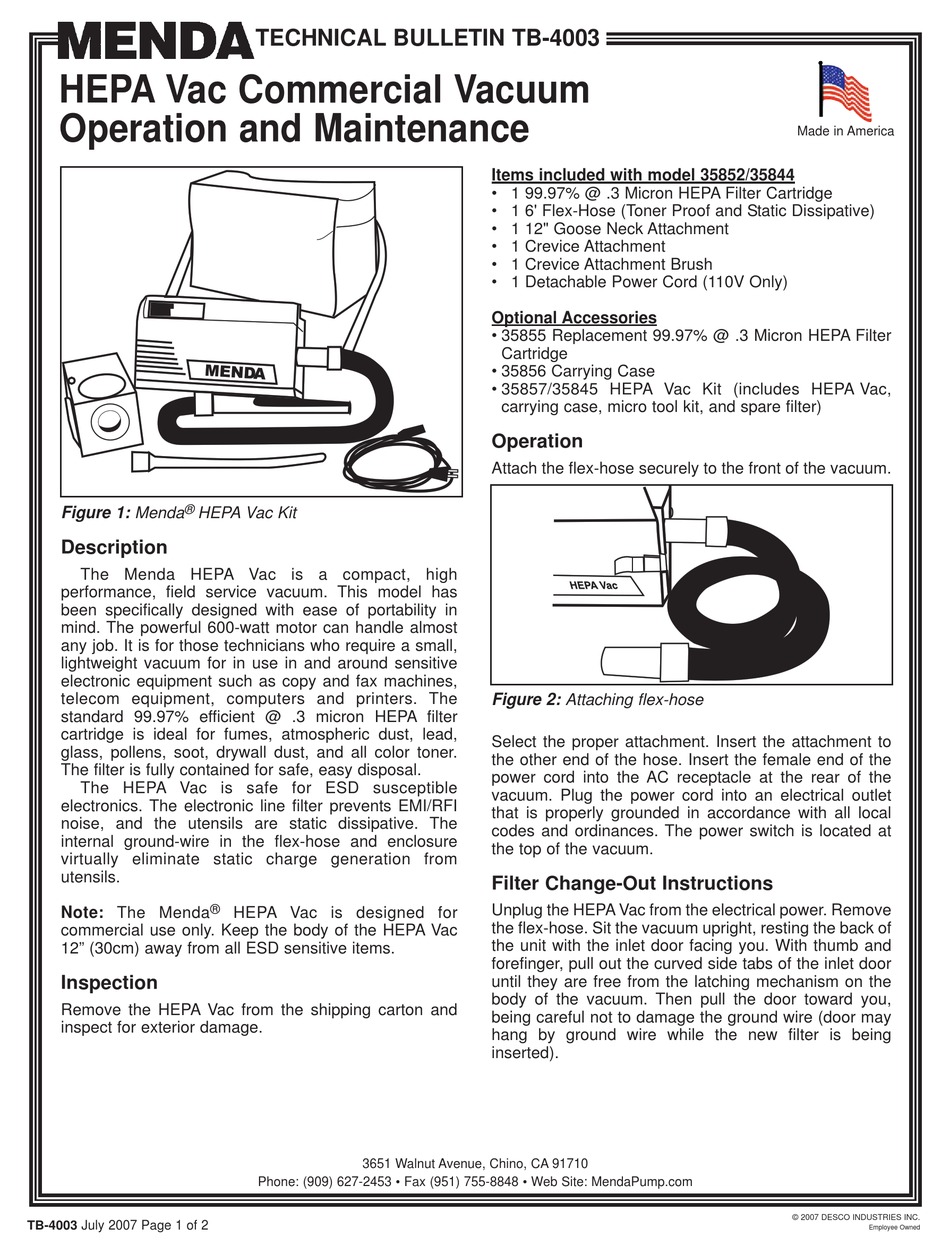 MENDA TECHNICAL BULLETIN TB-4003

HEPA Vac Commercial Vacuum Operation and Maintenance

Made in America

MENDA

Figure 1: Menda® HEPA Vac Kit

Description

The Menda HEPA Vac is a compact, high performance, field service vacuum. This model has been specifically designed with ease of portability in mind. The powerful 600-watt motor can handle almost any job. It is for those technicians who require a small, lightweight vacuum for in use in and around sensitive electronic equipment such as copy and fax machines, telecom equipment, computers and printers. The standard 99.97% efficient @ .3 micron HEPA filter cartridge is ideal for fumes, atmospheric dust, lead, glass, pollens, soot, drywall dust, and all color toner. The filter is fully contained for safe, easy disposal.

The HEPA Vac is safe for ESD susceptible electronics. The electronic line filter prevents EMI/RFI noise, and the utensils are static dissipative. The internal ground-wire in the flex-hose and enclosure virtually eliminate static charge generation from utensils.

Note: The Menda® HEPA Vac is designed for commercial use only. Keep the body of the HEPA Vac 12" (30cm) away from all ESD sensitive items.

Inspection

Remove the HEPA Vac from the shipping carton and inspect for exterior damage.

Items included with model 35852/35844
• 1 99.97% @ .3 Micron HEPA Filter Cartridge
• 1 6' Flex-Hose (Toner Proof and Static Dissipative)
• 1 12" Goose Neck Attachment
• 1 Crevice Attachment
• 1 Crevice Attachment Brush
• 1 Detachable Power Cord (110V Only)

Optional Accessories
• 35855 Replacement 99.97% @ .3 Micron HEPA Filter Cartridge
• 35856 Carrying Case
• 35857/35845 HEPA Vac Kit (includes HEPA Vac, carrying case, micro tool kit, and spare filter)

Operation

Attach the flex-hose securely to the front of the vacuum.

HEPA Vac

Figure 2: Attaching flex-hose

Select the proper attachment. Insert the attachment to the other end of the hose. Insert the female end of the power cord into the AC receptacle at the rear of the vacuum. Plug the power cord into an electrical outlet that is properly grounded in accordance with all local codes and ordinances. The power switch is located at the top of the vacuum.

Filter Change-Out Instructions

Unplug the HEPA Vac from the electrical power. Remove the flex-hose. Sit the vacuum upright, resting the back of the unit with the inlet door facing you. With thumb and forefinger, pull out the curved side tabs of the inlet door until they are free from the latching mechanism on the body of the vacuum. Then pull the door toward you, being careful not to damage the ground wire (door may hang by ground wire while the new filter is being inserted).

3651 Walnut Avenue, Chino, CA 91710
Phone: (909) 627-2453 • Fax (951) 755-8848 • Web Site: MendaPump.com

TB-4003 July 2007 Page 1 of 2

© 2007 DESCO INDUSTRIES INC.
Employee Owned