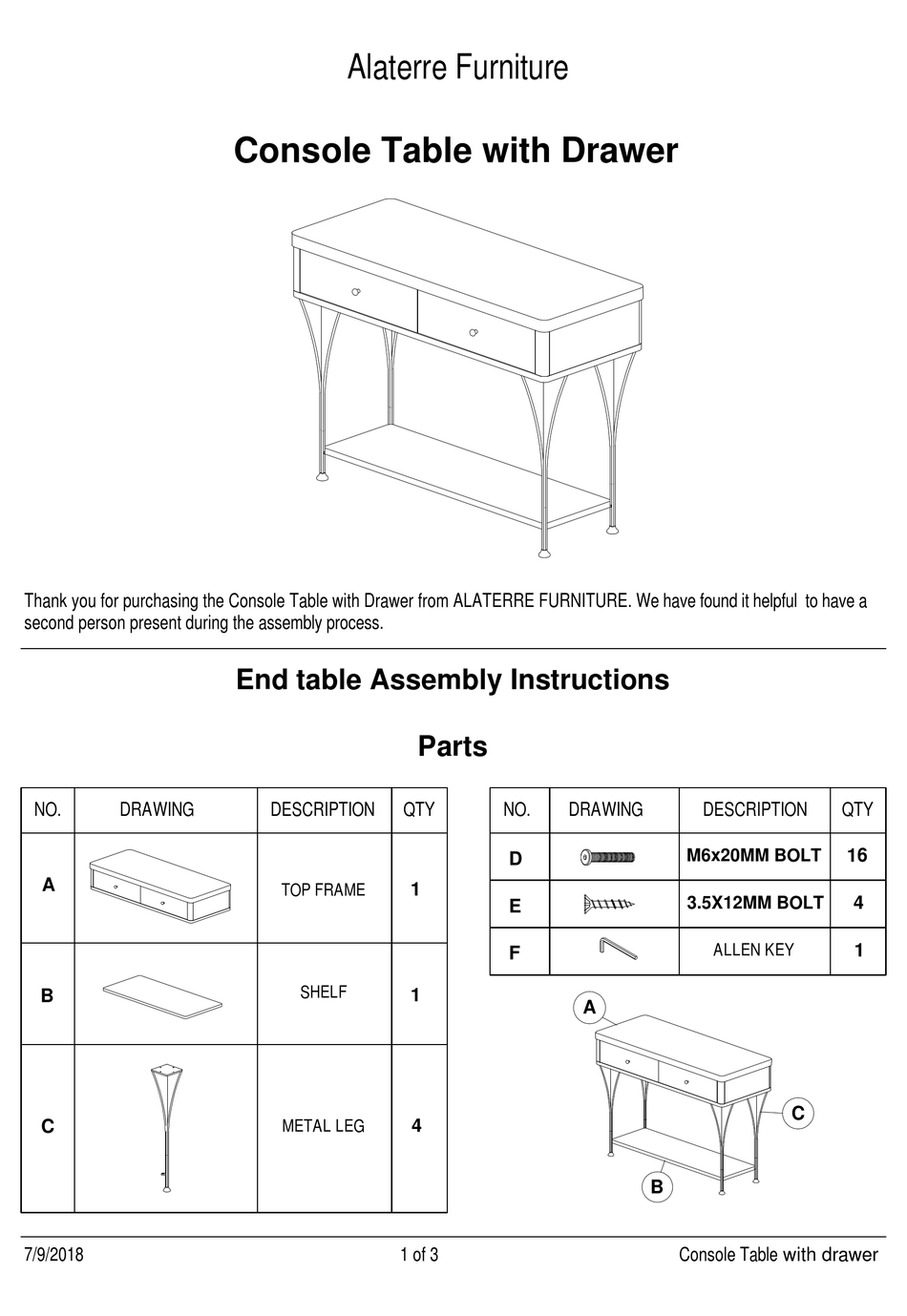 Alaterre Furniture

Console Table with Drawer

Thank you for purchasing the Console Table with Drawer from ALATERRE FURNITURE. We have found it helpful to have a second person present during the assembly process.

End table Assembly Instructions

Parts

| NO. | DRAWING | DESCRIPTION | QTY |
|---|---|---|---|
| A | | TOP FRAME | 1 |
| B | | SHELF | 1 |
| C | | METAL LEG | 4 |

| NO. | DRAWING | DESCRIPTION | QTY |
|---|---|---|---|
| D | | M6x20MM BOLT | 16 |
| E | | 3.5X12MM BOLT | 4 |
| F | | ALLEN KEY | 1 |

A
C
B

7/9/2018 1 of 3 Console Table with drawer