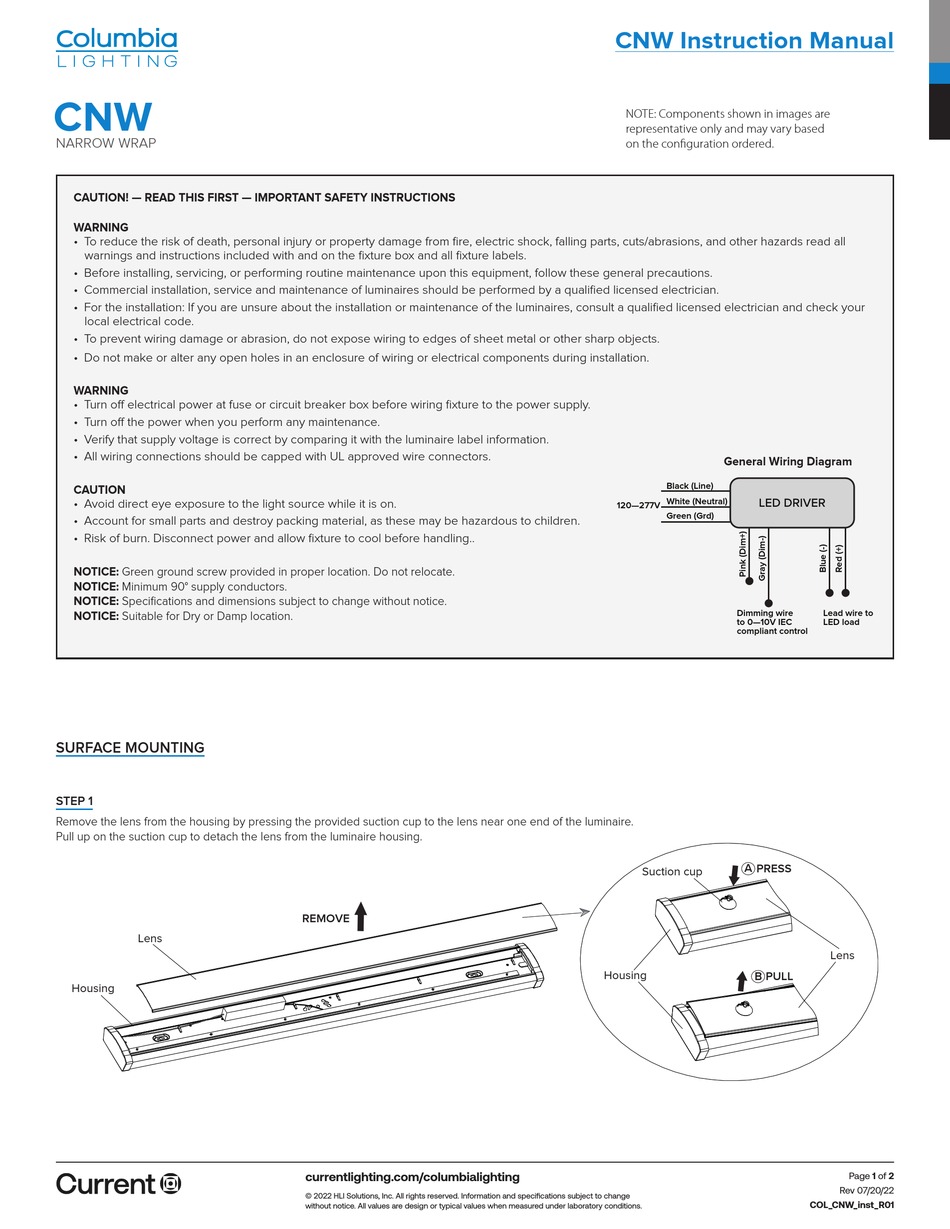 Columbia LIGHTING

CNW Instruction Manual

CNW
NARROW WRAP

NOTE: Components shown in images are representative only and may vary based on the configuration ordered.

CAUTION! — READ THIS FIRST — IMPORTANT SAFETY INSTRUCTIONS

WARNING
• To reduce the risk of death, personal injury or property damage from fire, electric shock, falling parts, cuts/abrasions, and other hazards read all warnings and instructions included with and on the fixture box and all fixture labels.
• Before installing, servicing, or performing routine maintenance upon this equipment, follow these general precautions.
• Commercial installation, service and maintenance of luminaires should be performed by a qualified licensed electrician.
• For the installation: If you are unsure about the installation or maintenance of the luminaires, consult a qualified licensed electrician and check your local electrical code.
• To prevent wiring damage or abrasion, do not expose wiring to edges of sheet metal or other sharp objects.
• Do not make or alter any open holes in an enclosure of wiring or electrical components during installation.

WARNING
• Turn off electrical power at fuse or circuit breaker box before wiring fixture to the power supply.
• Turn off the power when you perform any maintenance.
• Verify that supply voltage is correct by comparing it with the luminaire label information.
• All wiring connections should be capped with UL approved wire connectors.

CAUTION
• Avoid direct eye exposure to the light source while it is on.
• Account for small parts and destroy packing material, as these may be hazardous to children.
• Risk of burn. Disconnect power and allow fixture to cool before handling..

NOTICE: Green ground screw provided in proper location. Do not relocate.
NOTICE: Minimum 90° supply conductors.
NOTICE: Specifications and dimensions subject to change without notice.
NOTICE: Suitable for Dry or Damp location.

General Wiring Diagram
120—277V
Black (Line)
White (Neutral)
Green (Grd)
LED DRIVER
Pink (Dim+)
Gray (Dim-)
Blue (-)
Red (+)
Dimming wire to 0—10V IEC compliant control
Lead wire to LED load

SURFACE MOUNTING

STEP 1
Remove the lens from the housing by pressing the provided suction cup to the lens near one end of the luminaire. Pull up on the suction cup to detach the lens from the luminaire housing.

REMOVE
Lens
Housing
Suction cup
A PRESS
Lens
Housing
B PULL

Current

currentlighting.com/columbialighting
© 2022 HLI Solutions, Inc. All rights reserved. Information and specifications subject to change without notice. All values are design or typical values when measured under laboratory conditions.

Page 1 of 2
Rev 07/20/22
COL_CNW_inst_R01