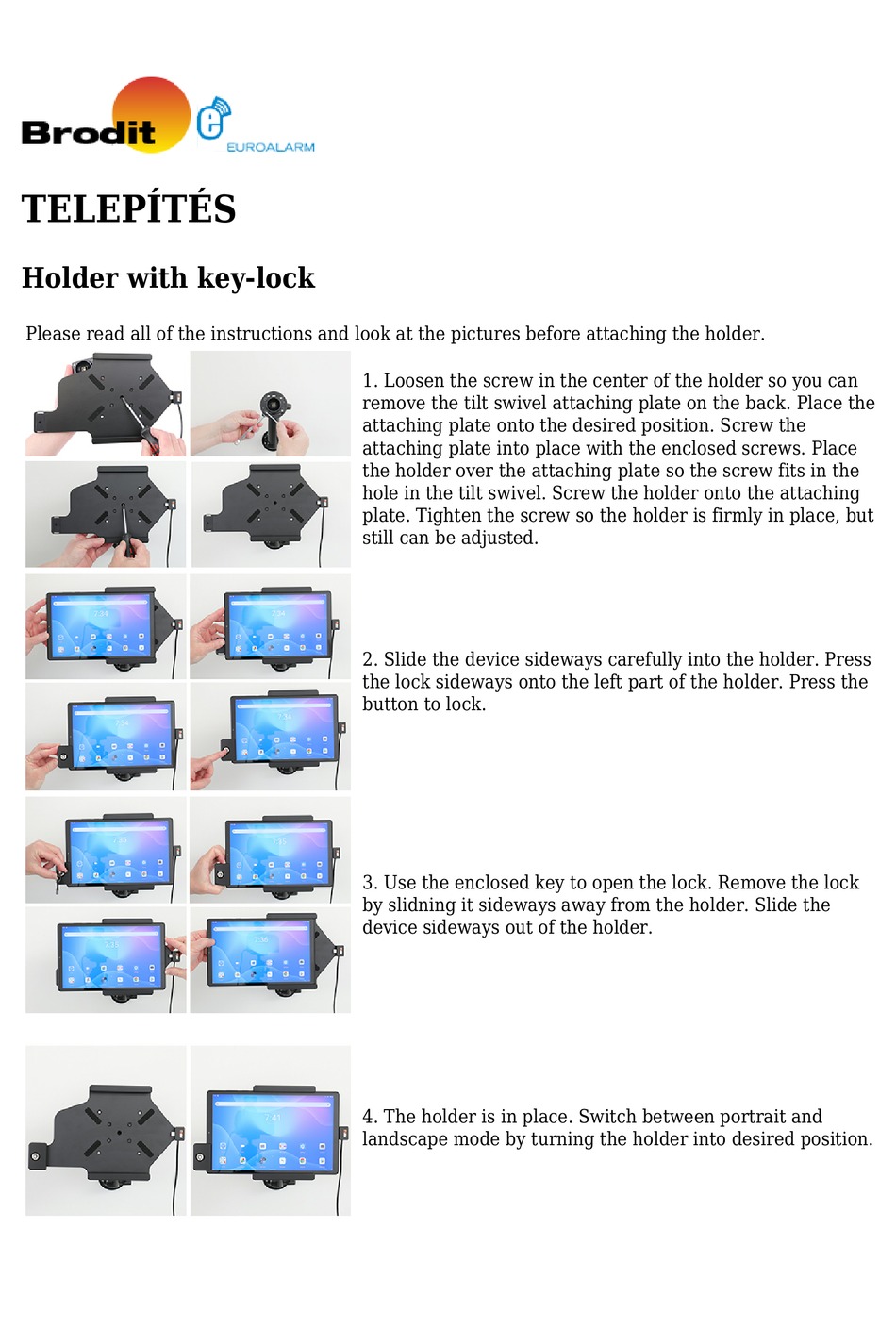 Brodit

EUROALARM

TELEPÍTÉS

Holder with key-lock

Please read all of the instructions and look at the pictures before attaching the holder.

1. Loosen the screw in the center of the holder so you can remove the tilt swivel attaching plate on the back. Place the attaching plate onto the desired position. Screw the attaching plate into place with the enclosed screws. Place the holder over the attaching plate so the screw fits in the hole in the tilt swivel. Screw the holder onto the attaching plate. Tighten the screw so the holder is firmly in place, but still can be adjusted.

2. Slide the device sideways carefully into the holder. Press the lock sideways onto the left part of the holder. Press the button to lock.

3. Use the enclosed key to open the lock. Remove the lock by slidning it sideways away from the holder. Slide the device sideways out of the holder.

4. The holder is in place. Switch between portrait and landscape mode by turning the holder into desired position.