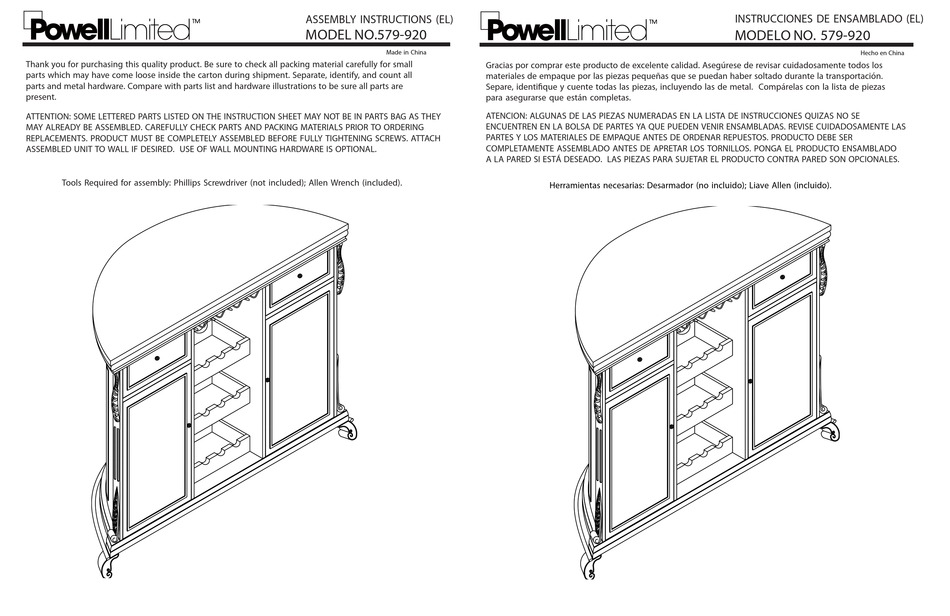 PowellLimited™

ASSEMBLY INSTRUCTIONS (EL)
MODEL NO.579-920

Made in China

Thank you for purchasing this quality product. Be sure to check all packing material carefully for small parts which may have come loose inside the carton during shipment. Separate, identify, and count all parts and metal hardware. Compare with parts list and hardware illustrations to be sure all parts are present.

ATTENTION: SOME LETTERED PARTS LISTED ON THE INSTRUCTION SHEET MAY NOT BE IN PARTS BAG AS THEY MAY ALREADY BE ASSEMBLED. CAREFULLY CHECK PARTS AND PACKING MATERIALS PRIOR TO ORDERING REPLACEMENTS. PRODUCT MUST BE COMPLETELY ASSEMBLED BEFORE FULLY TIGHTENING SCREWS. ATTACH ASSEMBLED UNIT TO WALL IF DESIRED. USE OF WALL MOUNTING HARDWARE IS OPTIONAL.

Tools Required for assembly: Phillips Screwdriver (not included); Allen Wrench (included).

PowellLimited™

INSTRUCCIONES DE ENSAMBLADO (EL)
MODELO NO. 579-920

Hecho en China

Gracias por comprar este producto de excelente calidad. Asegúrese de revisar cuidadosamente todos los materiales de empaque por las piezas pequeñas que se puedan haber soltado durante la transportación. Separe, identifique y cuente todas las piezas, incluyendo las de metal. Compárelas con la lista de piezas para asegurarse que están completas.

ATENCION: ALGUNAS DE LAS PIEZAS NUMERADAS EN LA LISTA DE INSTRUCCIONES QUIZAS NO SE ENCUENTREN EN LA BOLSA DE PARTES YA QUE PUEDEN VENIR ENSAMBLADAS. REVISE CUIDADOSAMENTE LAS PARTES Y LOS MATERIALES DE EMPAQUE ANTES DE ORDENAR REPUESTOS. PRODUCTO DEBE SER COMPLETAMENTE ASSEMBLADO ANTES DE APRETAR LOS TORNILLOS. PONGA EL PRODUCTO ENSAMBLADO A LA PARED SI ESTÁ DESEADO. LAS PIEZAS PARA SUJETAR EL PRODUCTO CONTRA PARED SON OPCIONALES.

Herramientas necesarias: Desarmador (no incluido); Liave Allen (incluido).