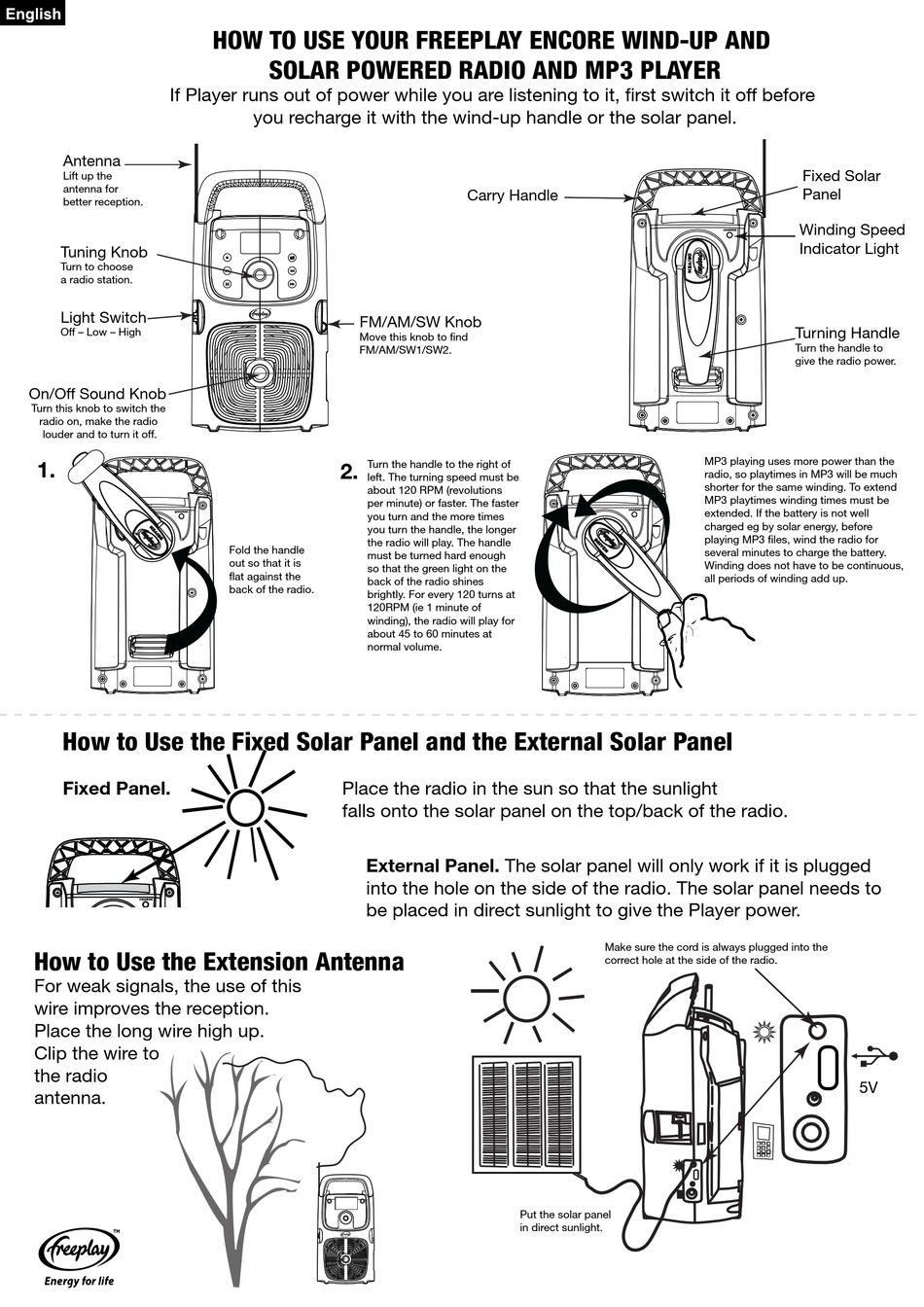 English

HOW TO USE YOUR FREEPLAY ENCORE WIND-UP AND SOLAR POWERED RADIO AND MP3 PLAYER

If Player runs out of power while you are listening to it, first switch it off before you recharge it with the wind-up handle or the solar panel.

Antenna
Lift up the antenna for better reception.

Tuning Knob
Turn to choose a radio station.

Light Switch
Off – Low – High

On/Off Sound Knob
Turn this knob to switch the radio on, make the radio louder and to turn it off.

FM/AM/SW Knob
Move this knob to find FM/AM/SW1/SW2.

Carry Handle

Fixed Solar Panel

Winding Speed Indicator Light

Turning Handle
Turn the handle to give the radio power.

1.

Fold the handle out so that it is flat against the back of the radio.

2.

Turn the handle to the right of left. The turning speed must be about 120 RPM (revolutions per minute) or faster. The faster you turn and the more times you turn the handle, the longer the radio will play. The handle must be turned hard enough so that the green light on the back of the radio shines brightly. For every 120 turns at 120RPM (ie 1 minute of winding), the radio will play for about 45 to 60 minutes at normal volume.

MP3 playing uses more power than the radio, so playtimes in MP3 will be much shorter for the same winding. To extend MP3 playtimes winding times must be extended. If the battery is not well charged eg by solar energy, before playing MP3 files, wind the radio for several minutes to charge the battery. Winding does not have to be continuous, all periods of winding add up.

How to Use the Fixed Solar Panel and the External Solar Panel

Fixed Panel.

Place the radio in the sun so that the sunlight falls onto the solar panel on the top/back of the radio.

External Panel. The solar panel will only work if it is plugged into the hole on the side of the radio. The solar panel needs to be placed in direct sunlight to give the Player power.

How to Use the Extension Antenna

For weak signals, the use of this wire improves the reception. Place the long wire high up. Clip the wire to the radio antenna.

Make sure the cord is always plugged into the correct hole at the side of the radio.

5V

Put the solar panel in direct sunlight.

freeplay™
Energy for life