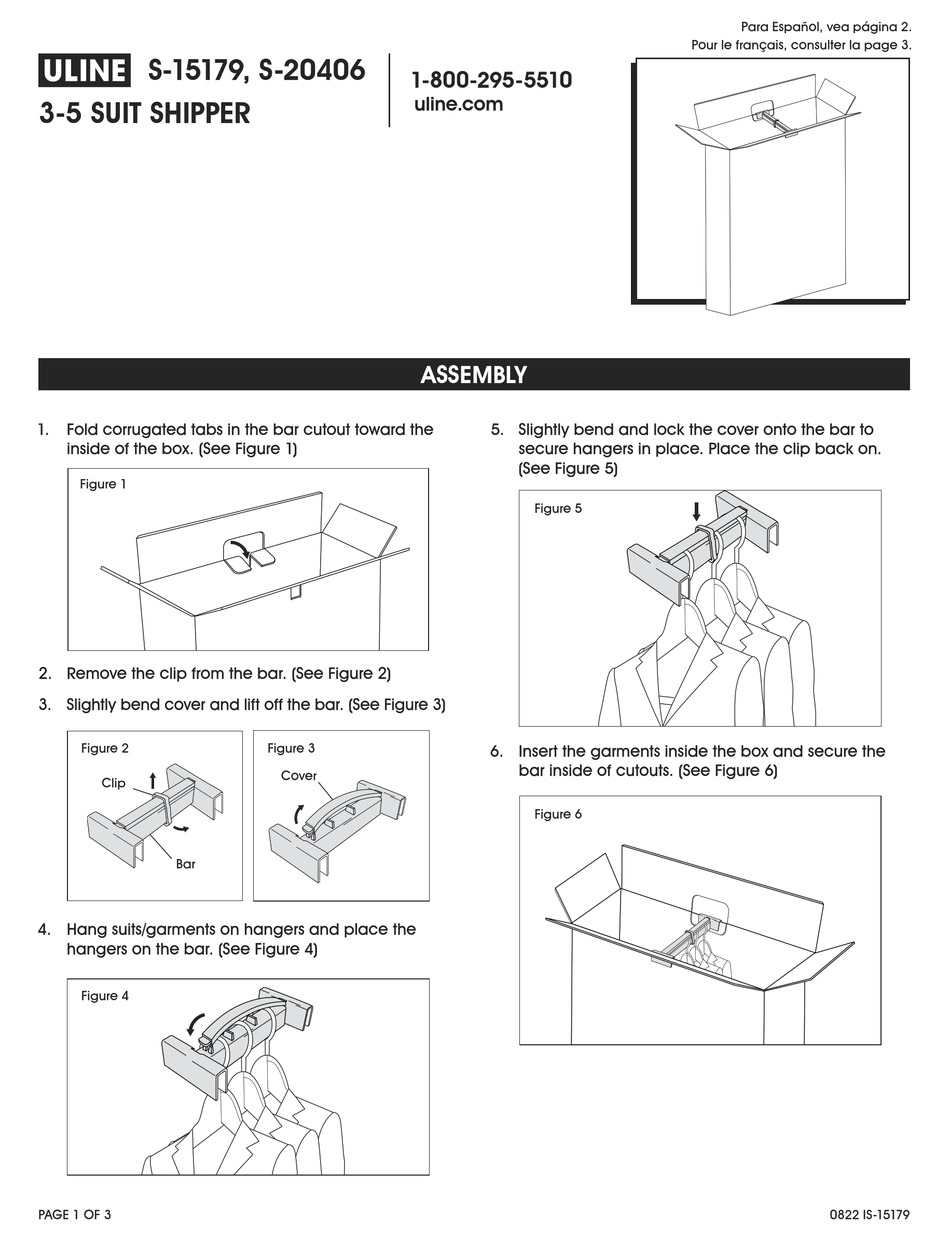 Para Español, vea página 2.
Pour le français, consulter la page 3.

ULINE S-15179, S-20406
3-5 SUIT SHIPPER

1-800-295-5510
uline.com

ASSEMBLY

1. Fold corrugated tabs in the bar cutout toward the inside of the box. (See Figure 1)

Figure 1

2. Remove the clip from the bar. (See Figure 2)

3. Slightly bend cover and lift off the bar. (See Figure 3)

Figure 2
Clip
Bar

Figure 3
Cover

4. Hang suits/garments on hangers and place the hangers on the bar. (See Figure 4)

Figure 4

5. Slightly bend and lock the cover onto the bar to secure hangers in place. Place the clip back on. (See Figure 5)

Figure 5

6. Insert the garments inside the box and secure the bar inside of cutouts. (See Figure 6)

Figure 6

PAGE 1 OF 3

0822 IS-15179