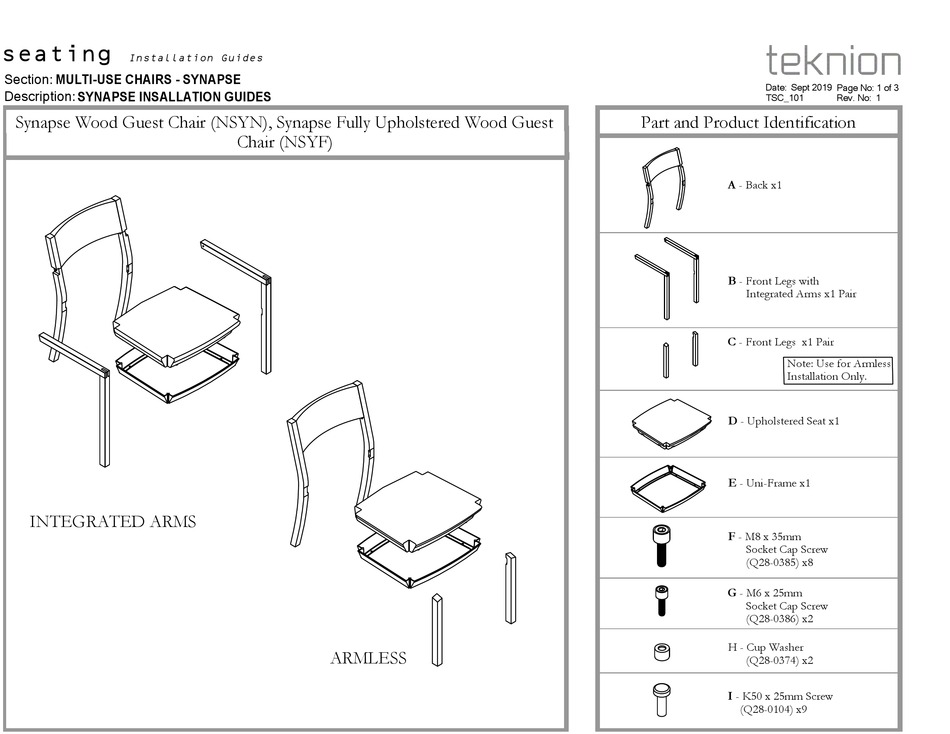 seating Installation Guides
Section: MULTI-USE CHAIRS - SYNAPSE
Description: SYNAPSE INSALLATION GUIDES

teknion
Date: Sept 2019 Page No: 1 of 3
TSC_101 Rev. No: 1

Synapse Wood Guest Chair (NSYN), Synapse Fully Upholstered Wood Guest Chair (NSYF)

INTEGRATED ARMS

ARMLESS

Part and Product Identification

A - Back x1

B - Front Legs with Integrated Arms x1 Pair

C - Front Legs x1 Pair

Note: Use for Armless Installation Only.

D - Upholstered Seat x1

E - Uni-Frame x1

F - M8 x 35mm Socket Cap Screw (Q28-0385) x8

G - M6 x 25mm Socket Cap Screw (Q28-0386) x2

H - Cup Washer (Q28-0374) x2

I - K50 x 25mm Screw (Q28-0104) x9