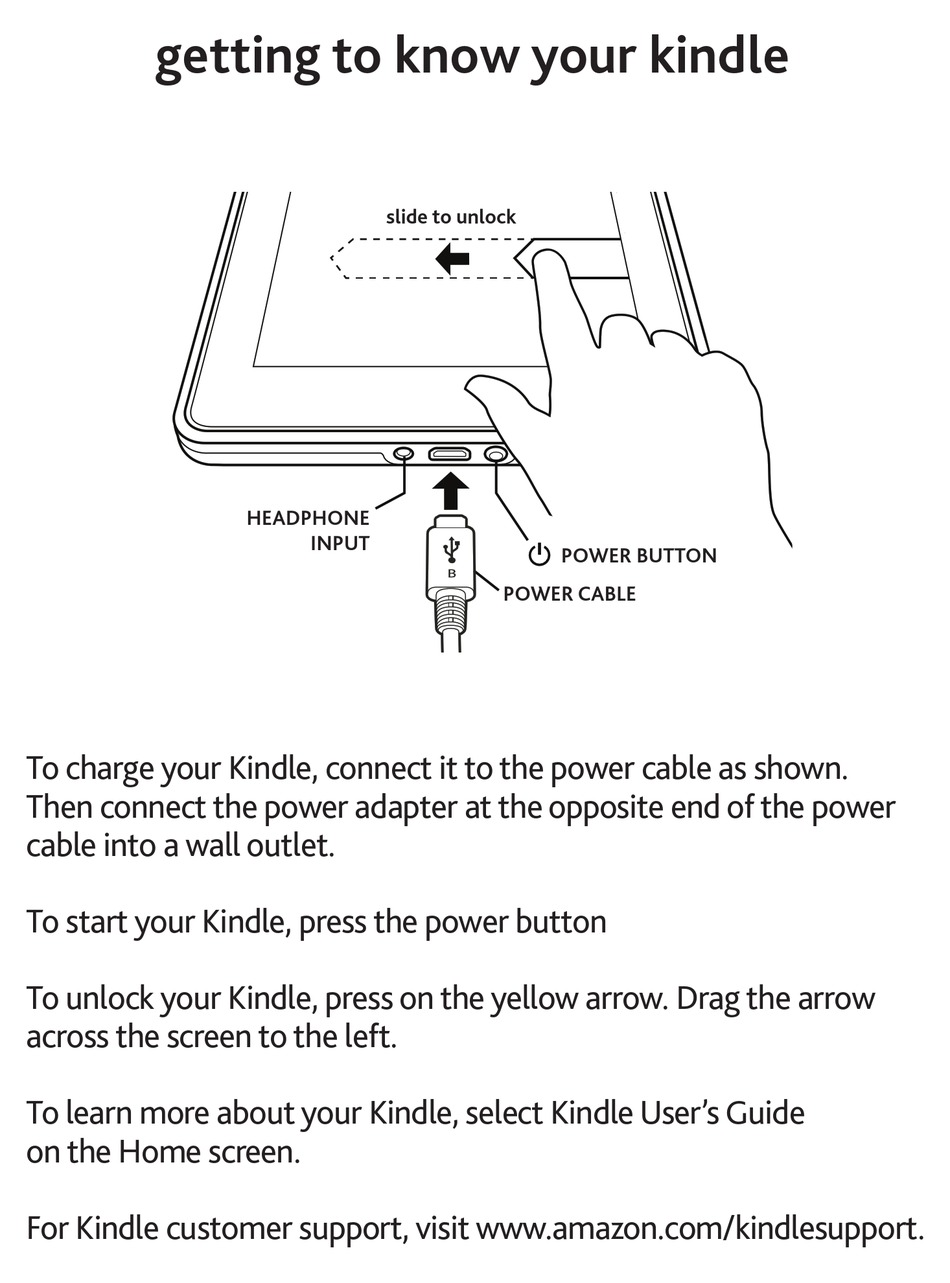 getting to know your kindle

slide to unlock

HEADPHONE INPUT

B

POWER BUTTON

POWER CABLE

To charge your Kindle, connect it to the power cable as shown. Then connect the power adapter at the opposite end of the power cable into a wall outlet.

To start your Kindle, press the power button

To unlock your Kindle, press on the yellow arrow. Drag the arrow across the screen to the left.

To learn more about your Kindle, select Kindle User's Guide on the Home screen.

For Kindle customer support, visit www.amazon.com/kindlesupport.