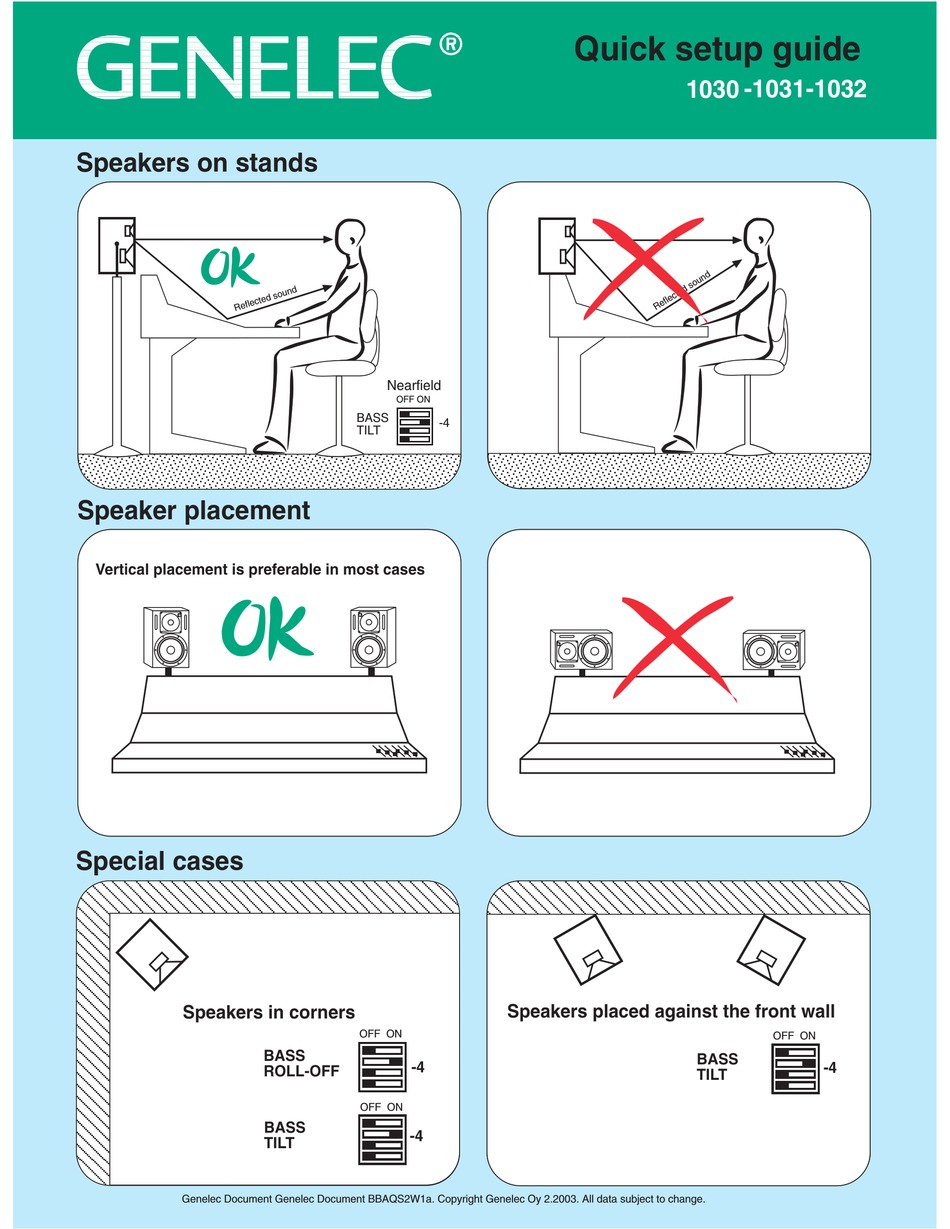 GENELEC®

Quick setup guide
1030 -1031-1032

Speakers on stands

OK

Reflected sound

Nearfield
OFF ON
BASS TILT -4

Reflected sound

Speaker placement

Vertical placement is preferable in most cases

OK

Special cases

Speakers in corners

OFF ON
BASS ROLL-OFF -4

OFF ON
BASS TILT -4

Speakers placed against the front wall

OFF ON
BASS TILT -4

Genelec Document Genelec Document BBAQS2W1a. Copyright Genelec Oy 2.2003. All data subject to change.