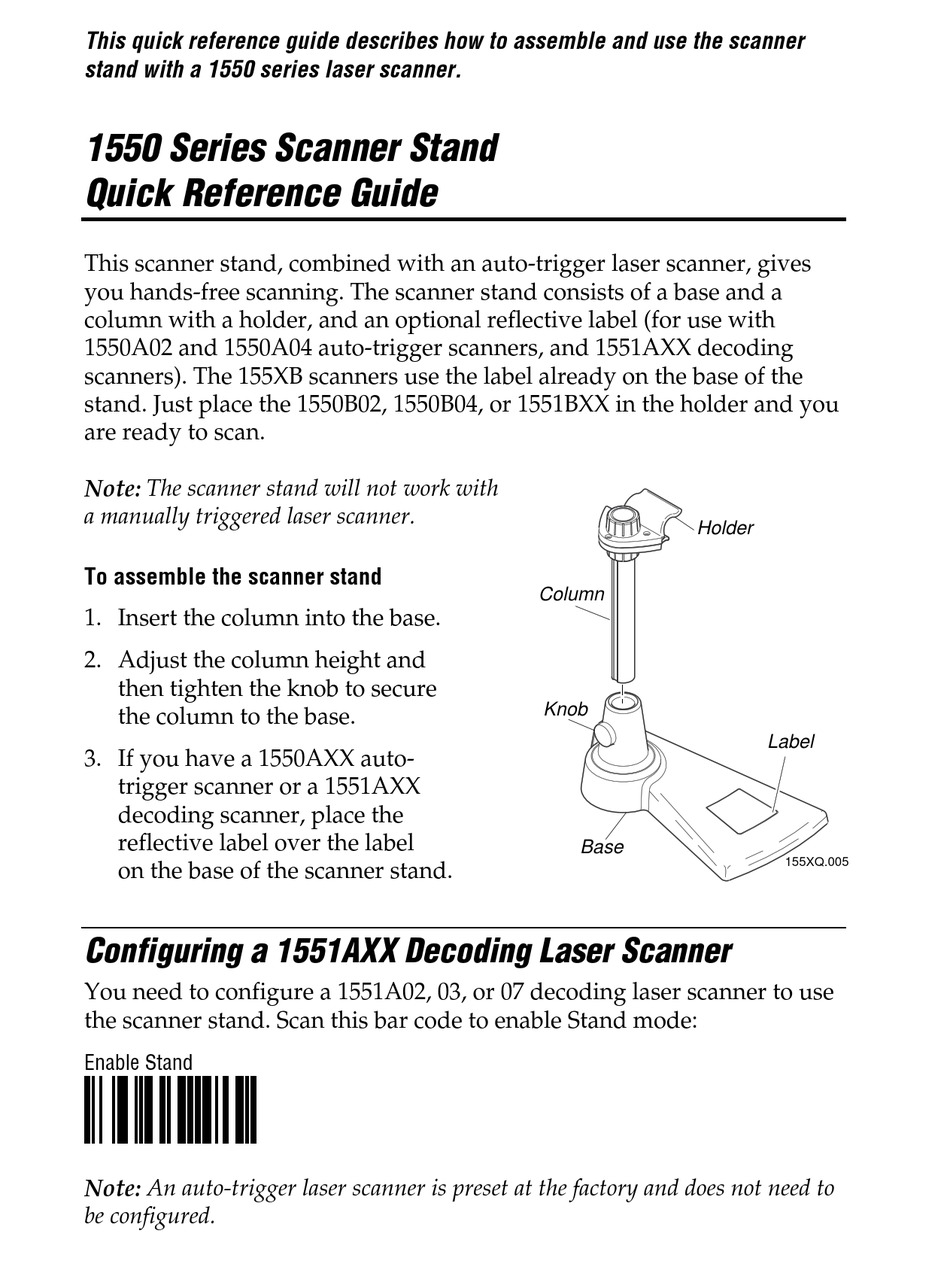 This quick reference guide describes how to assemble and use the scanner stand with a 1550 series laser scanner.

1550 Series Scanner Stand
Quick Reference Guide

This scanner stand, combined with an auto-trigger laser scanner, gives you hands-free scanning. The scanner stand consists of a base and a column with a holder, and an optional reflective label (for use with 1550A02 and 1550A04 auto-trigger scanners, and 1551AXX decoding scanners). The 155XB scanners use the label already on the base of the stand. Just place the 1550B02, 1550B04, or 1551BXX in the holder and you are ready to scan.

Note: The scanner stand will not work with a manually triggered laser scanner.

To assemble the scanner stand

1. Insert the column into the base.

2. Adjust the column height and then tighten the knob to secure the column to the base.

3. If you have a 1550AXX auto-trigger scanner or a 1551AXX decoding scanner, place the reflective label over the label on the base of the scanner stand.

Holder
Column
Knob
Label
Base
155XQ.005

Configuring a 1551AXX Decoding Laser Scanner

You need to configure a 1551A02, 03, or 07 decoding laser scanner to use the scanner stand. Scan this bar code to enable Stand mode:

Enable Stand

Note: An auto-trigger laser scanner is preset at the factory and does not need to be configured.