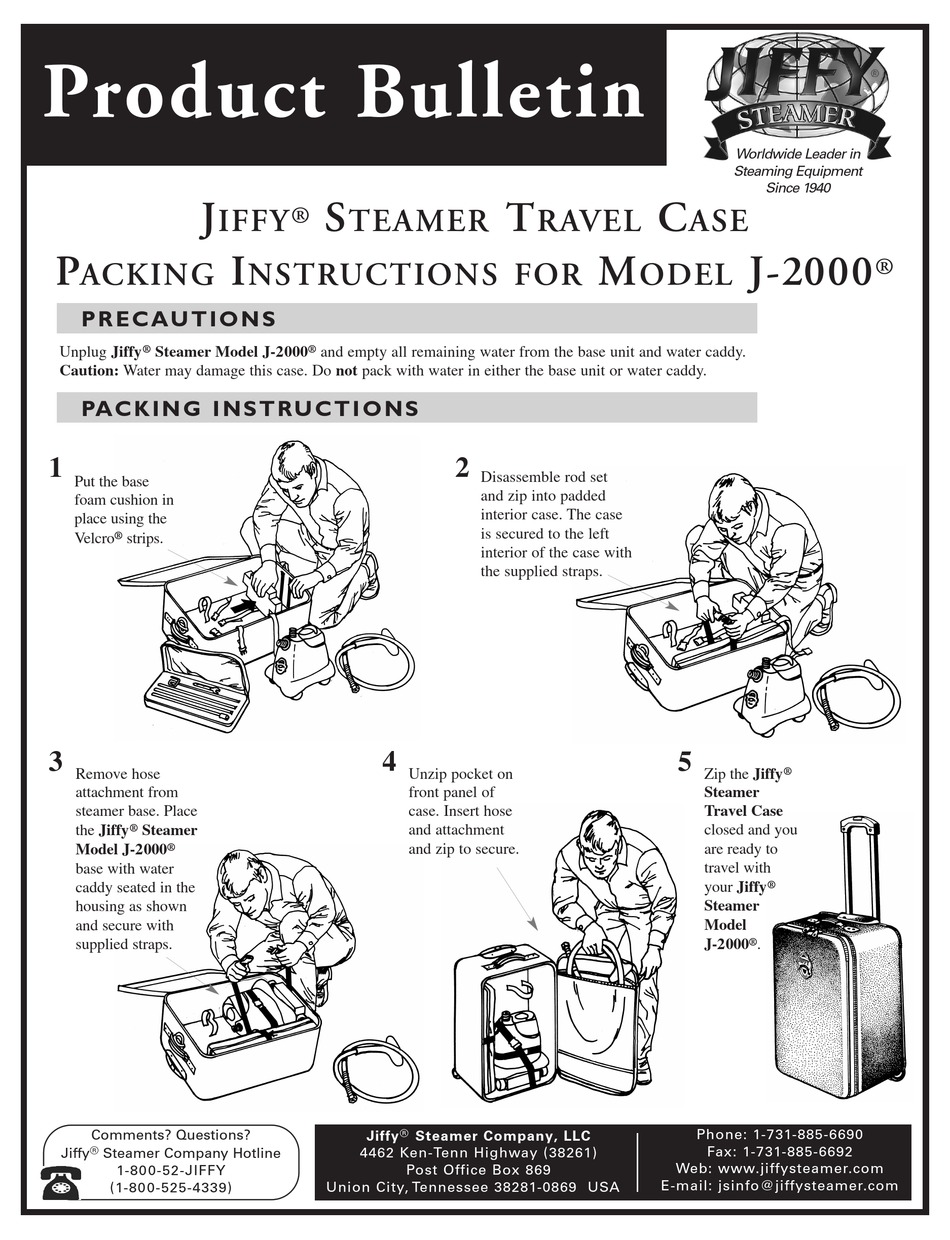 Product Bulletin

JIFFY® STEAMER

Worldwide Leader in Steaming Equipment Since 1940

JIFFY® STEAMER TRAVEL CASE
PACKING INSTRUCTIONS FOR MODEL J-2000®

PRECAUTIONS

Unplug Jiffy® Steamer Model J-2000® and empty all remaining water from the base unit and water caddy. Caution: Water may damage this case. Do not pack with water in either the base unit or water caddy.

PACKING INSTRUCTIONS

1 Put the base foam cushion in place using the Velcro® strips.

2 Disassemble rod set and zip into padded interior case. The case is secured to the left interior of the case with the supplied straps.

3 Remove hose attachment from steamer base. Place the Jiffy® Steamer Model J-2000® base with water caddy seated in the housing as shown and secure with supplied straps.

4 Unzip pocket on front panel of case. Insert hose and attachment and zip to secure.

5 Zip the Jiffy® Steamer Travel Case closed and you are ready to travel with your Jiffy® Steamer Model J-2000®.

Comments? Questions?
Jiffy® Steamer Company Hotline
1-800-52-JIFFY
(1-800-525-4339)

Jiffy® Steamer Company, LLC
4462 Ken-Tenn Highway (38261)
Post Office Box 869
Union City, Tennessee 38281-0869 USA

Phone: 1-731-885-6690
Fax: 1-731-885-6692
Web: www.jiffysteamer.com
E-mail: jsinfo@jiffysteamer.com