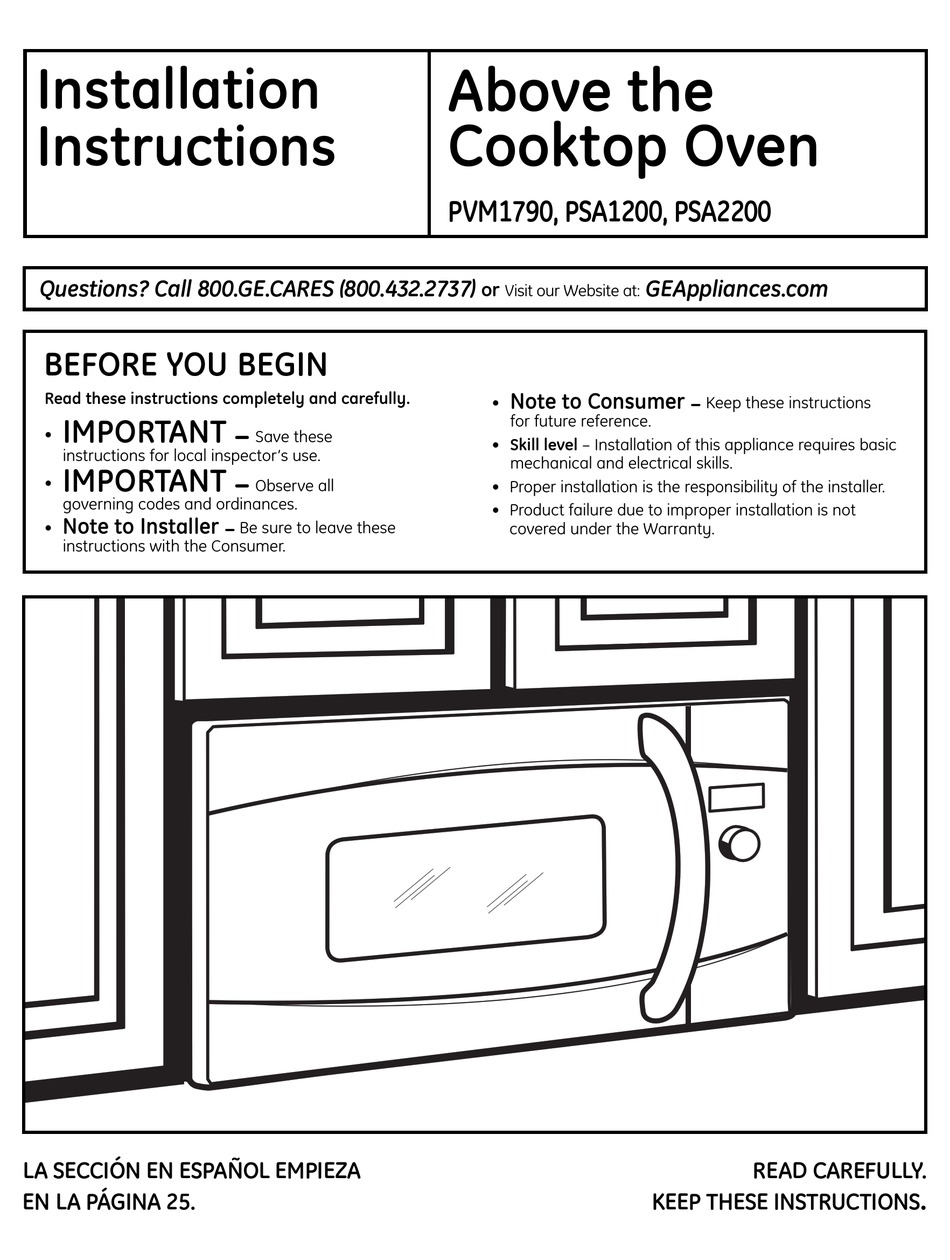 Installation Instructions

Above the Cooktop Oven

PVM1790, PSA1200, PSA2200

Questions? Call 800.GE.CARES (800.432.2737) or Visit our Website at: GEAppliances.com

BEFORE YOU BEGIN

Read these instructions completely and carefully.

• IMPORTANT – Save these instructions for local inspector's use.
• IMPORTANT – Observe all governing codes and ordinances.
• Note to Installer – Be sure to leave these instructions with the Consumer.

• Note to Consumer – Keep these instructions for future reference.
• Skill level – Installation of this appliance requires basic mechanical and electrical skills.
• Proper installation is the responsibility of the installer.
• Product failure due to improper installation is not covered under the Warranty.

LA SECCIÓN EN ESPAÑOL EMPIEZA EN LA PÁGINA 25.

READ CAREFULLY.
KEEP THESE INSTRUCTIONS.