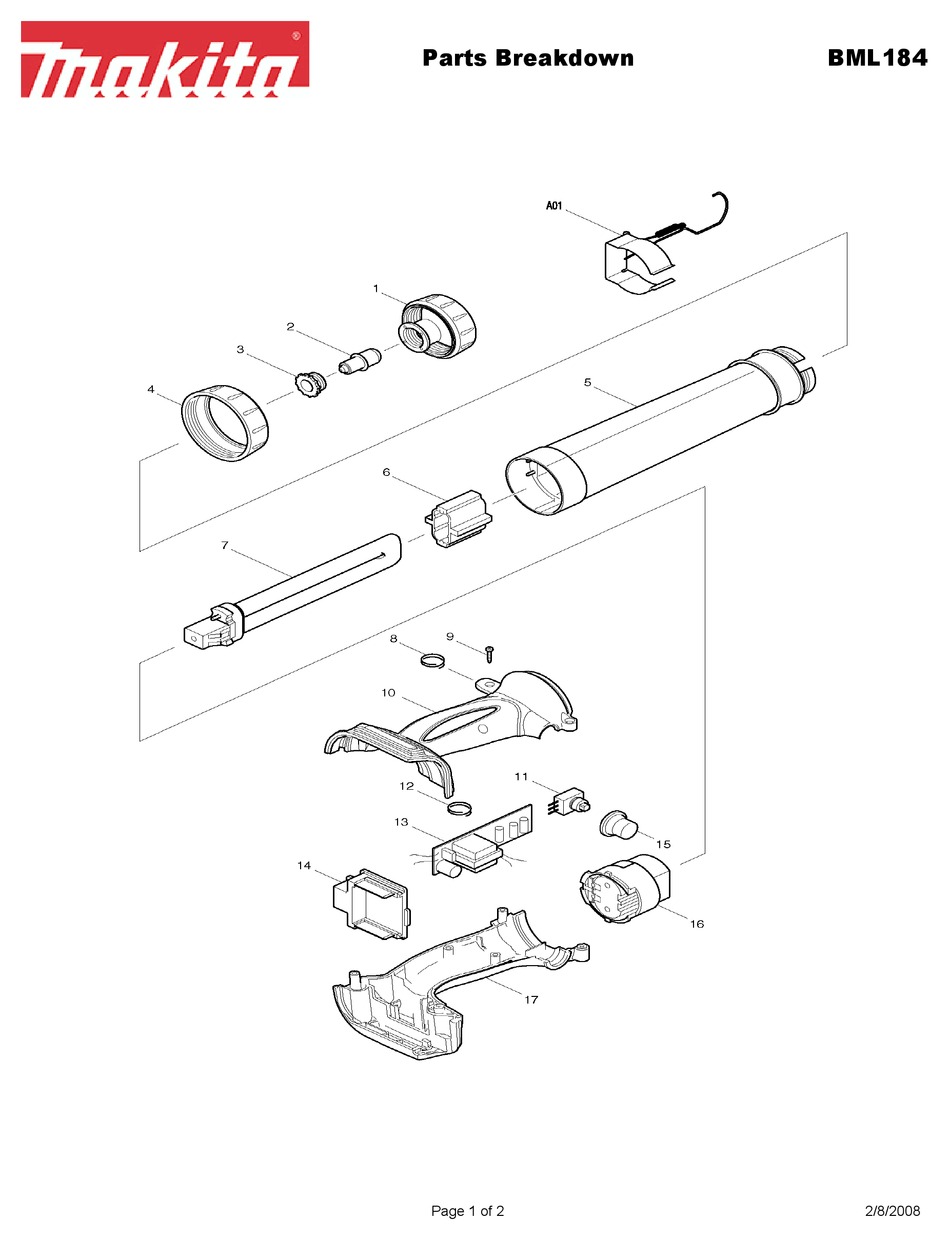 makita®

Parts Breakdown

BML184

A01

1

2

3

4

5

6

7

8

9

10

11

12

13

14

15

16

17

Page 1 of 2

2/8/2008