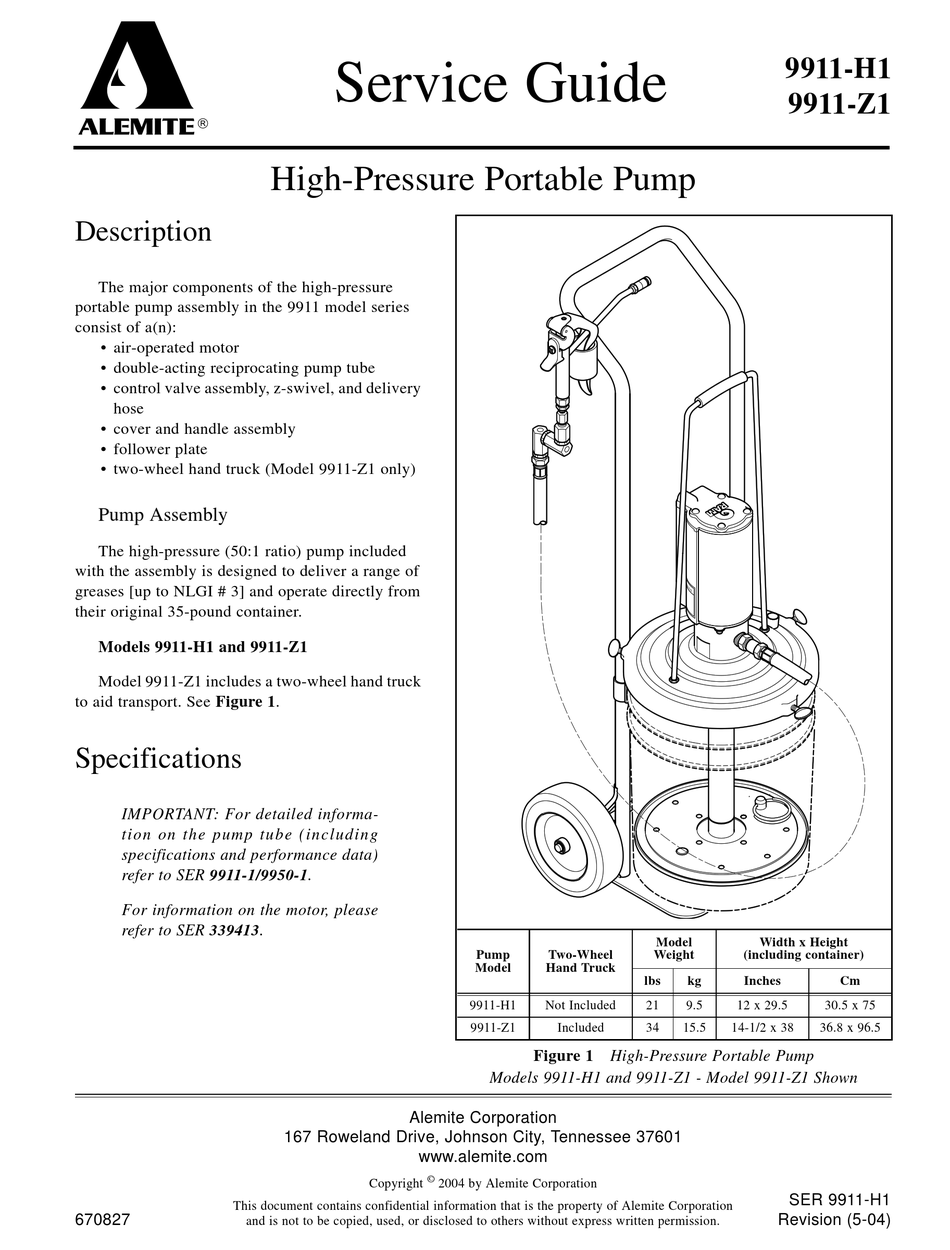 ALEMITE®

Service Guide

9911-H1
9911-Z1

High-Pressure Portable Pump

Description

The major components of the high-pressure portable pump assembly in the 9911 model series consist of a(n):
• air-operated motor
• double-acting reciprocating pump tube
• control valve assembly, z-swivel, and delivery hose
• cover and handle assembly
• follower plate
• two-wheel hand truck (Model 9911-Z1 only)

Pump Assembly

The high-pressure (50:1 ratio) pump included with the assembly is designed to deliver a range of greases [up to NLGI # 3] and operate directly from their original 35-pound container.

Models 9911-H1 and 9911-Z1

Model 9911-Z1 includes a two-wheel hand truck to aid transport. See Figure 1.

Specifications

IMPORTANT: For detailed information on the pump tube (including specifications and performance data) refer to SER 9911-1/9950-1.

For information on the motor, please refer to SER 339413.

| Pump Model | Two-Wheel Hand Truck | Model Weight lbs | Model Weight kg | Width x Height (including container) Inches | Width x Height (including container) Cm |
|---|---|---|---|---|---|
| 9911-H1 | Not Included | 21 | 9.5 | 12 x 29.5 | 30.5 x 75 |
| 9911-Z1 | Included | 34 | 15.5 | 14-1/2 x 38 | 36.8 x 96.5 |

Figure 1 High-Pressure Portable Pump
Models 9911-H1 and 9911-Z1 - Model 9911-Z1 Shown

Alemite Corporation
167 Roweland Drive, Johnson City, Tennessee 37601
www.alemite.com

Copyright © 2004 by Alemite Corporation

This document contains confidential information that is the property of Alemite Corporation and is not to be copied, used, or disclosed to others without express written permission.

670827

SER 9911-H1
Revision (5-04)