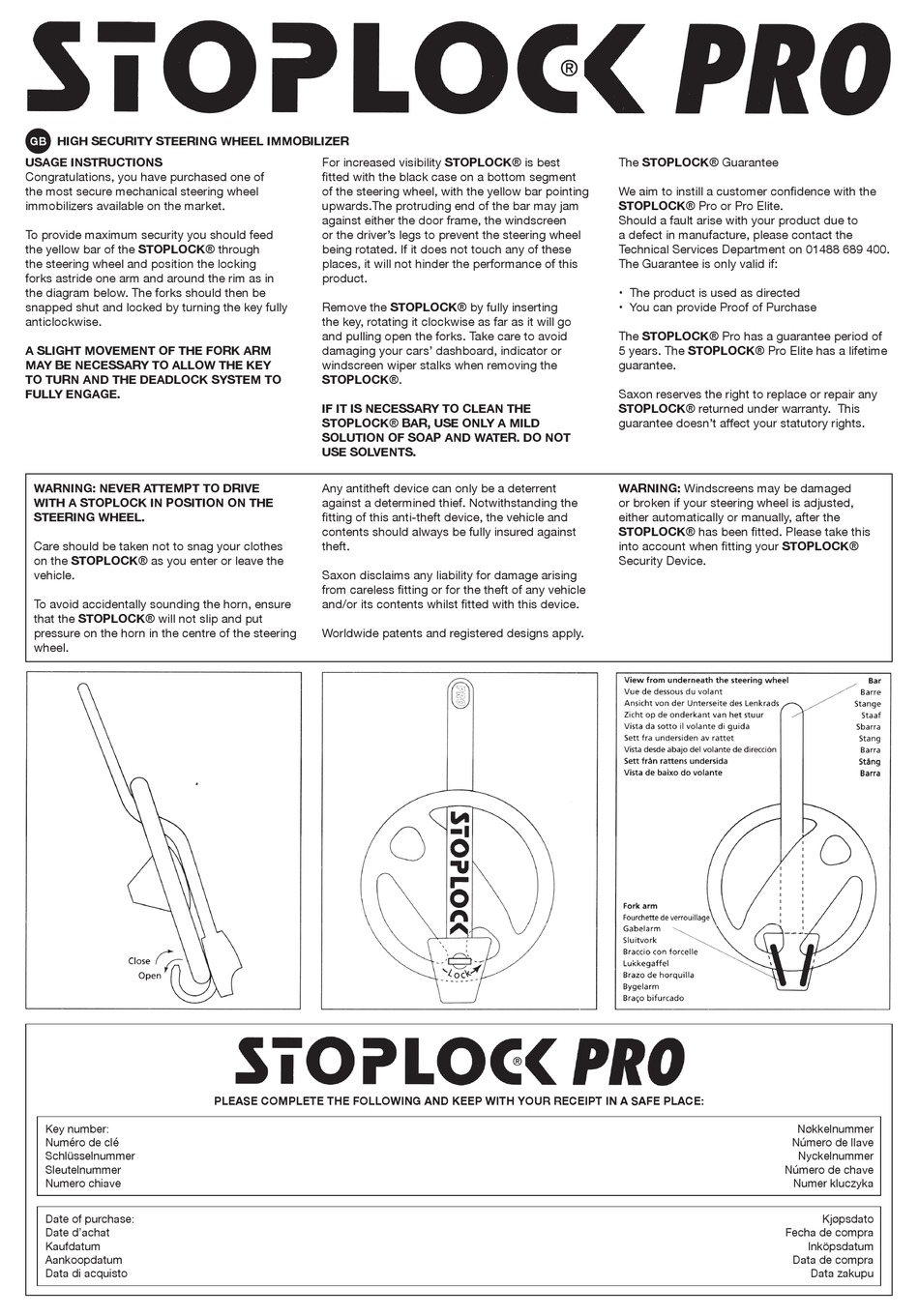 STOPLOCK® PRO

GB HIGH SECURITY STEERING WHEEL IMMOBILIZER

USAGE INSTRUCTIONS
Congratulations, you have purchased one of the most secure mechanical steering wheel immobilizers available on the market.

To provide maximum security you should feed the yellow bar of the STOPLOCK® through the steering wheel and position the locking forks astride one arm and around the rim as in the diagram below. The forks should then be snapped shut and locked by turning the key fully anticlockwise.

A SLIGHT MOVEMENT OF THE FORK ARM MAY BE NECESSARY TO ALLOW THE KEY TO TURN AND THE DEADLOCK SYSTEM TO FULLY ENGAGE.

For increased visibility STOPLOCK® is best fitted with the black case on a bottom segment of the steering wheel, with the yellow bar pointing upwards.The protruding end of the bar may jam against either the door frame, the windscreen or the driver's legs to prevent the steering wheel being rotated. If it does not touch any of these places, it will not hinder the performance of this product.

Remove the STOPLOCK® by fully inserting the key, rotating it clockwise as far as it will go and pulling open the forks. Take care to avoid damaging your cars' dashboard, indicator or windscreen wiper stalks when removing the STOPLOCK®.

IF IT IS NECESSARY TO CLEAN THE STOPLOCK® BAR, USE ONLY A MILD SOLUTION OF SOAP AND WATER. DO NOT USE SOLVENTS.

The STOPLOCK® Guarantee

We aim to instill a customer confidence with the STOPLOCK® Pro or Pro Elite.
Should a fault arise with your product due to a defect in manufacture, please contact the Technical Services Department on 01488 689 400. The Guarantee is only valid if:

• The product is used as directed
• You can provide Proof of Purchase

The STOPLOCK® Pro has a guarantee period of 5 years. The STOPLOCK® Pro Elite has a lifetime guarantee.

Saxon reserves the right to replace or repair any STOPLOCK® returned under warranty. This guarantee doesn't affect your statutory rights.

WARNING: NEVER ATTEMPT TO DRIVE WITH A STOPLOCK IN POSITION ON THE STEERING WHEEL.

Care should be taken not to snag your clothes on the STOPLOCK® as you enter or leave the vehicle.

To avoid accidentally sounding the horn, ensure that the STOPLOCK® will not slip and put pressure on the horn in the centre of the steering wheel.

Any antitheft device can only be a deterrent against a determined thief. Notwithstanding the fitting of this anti-theft device, the vehicle and contents should always be fully insured against theft.

Saxon disclaims any liability for damage arising from careless fitting or for the theft of any vehicle and/or its contents whilst fitted with this device.

Worldwide patents and registered designs apply.

WARNING: Windscreens may be damaged or broken if your steering wheel is adjusted, either automatically or manually, after the STOPLOCK® has been fitted. Please take this into account when fitting your STOPLOCK® Security Device.

Close
Open

STOPLOCK
Lock

View from underneath the steering wheel
Vue de dessous du volant
Ansicht von der Unterseite des Lenkrads
Zicht op de onderkant van het stuur
Vista da sotto il volante di guida
Sett fra undersiden av rattet
Vista desde abajo del volante de dirección
Sett från rattens undersida
Vista de baixo do volante

Bar
Barre
Stange
Staaf
Sbarra
Stang
Barra
Stång
Barra

Fork arm
Fourchette de verrouillage
Gabelarm
Sluitvork
Braccio con forcelle
Lukkegaffel
Brazo de horquilla
Bygelarm
Braço bifurcado

STOPLOCK® PRO

PLEASE COMPLETE THE FOLLOWING AND KEEP WITH YOUR RECEIPT IN A SAFE PLACE:

Key number:
Numéro de clé
Schlüsselnummer
Sleutelnummer
Numero chiave

Nøkkelnummer
Número de llave
Nyckelnummer
Número de chave
Numer kluczyka

Date of purchase:
Date d'achat
Kaufdatum
Aankoopdatum
Data di acquisto

Kjøpsdato
Fecha de compra
Inköpsdatum
Data de compra
Data zakupu