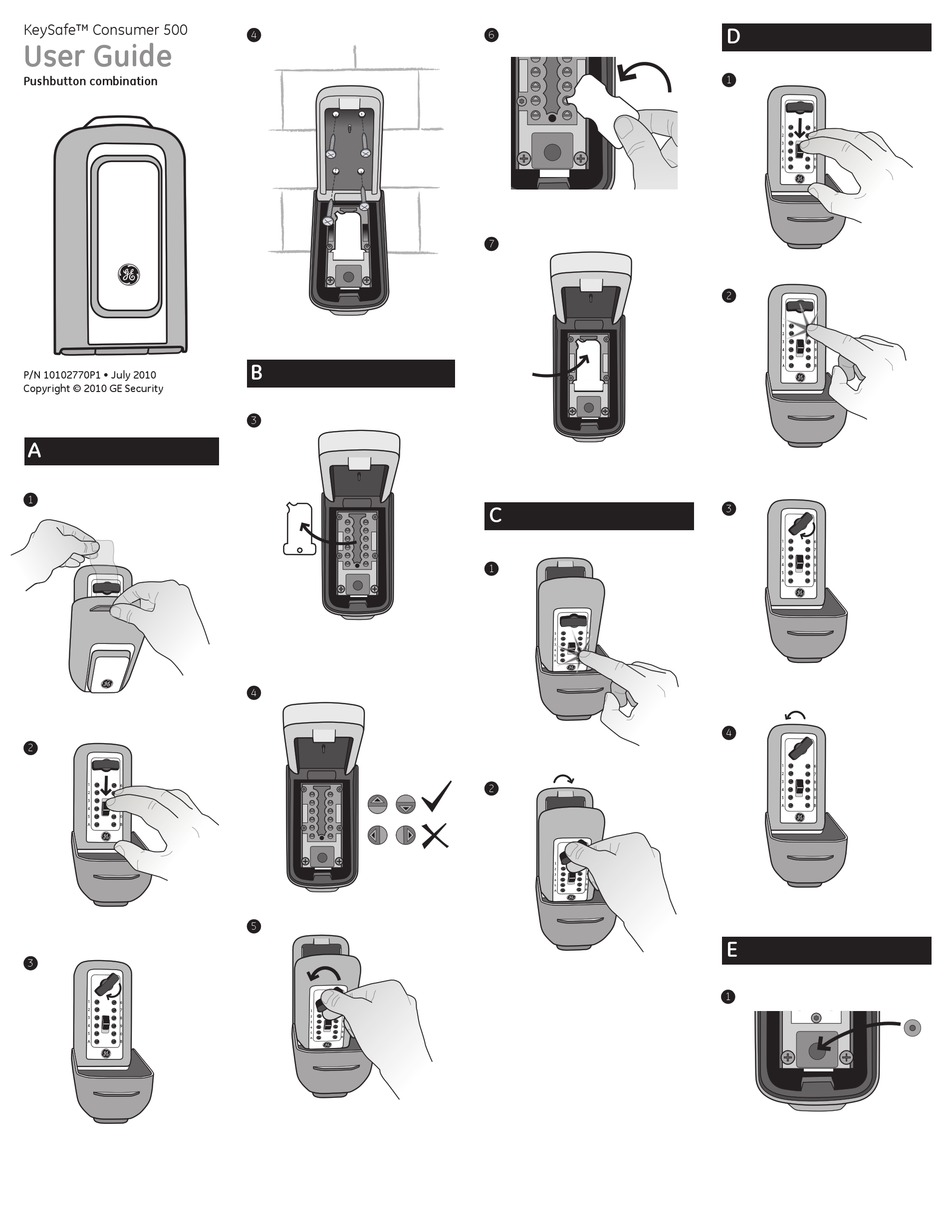 KeySafe™ Consumer 500
User Guide
Pushbutton combination

P/N 10102770P1 • July 2010
Copyright © 2010 GE Security

A

1

2

3

4

B

3

4

5

6

7

C

1

2

D

1

2

3

4

E

1