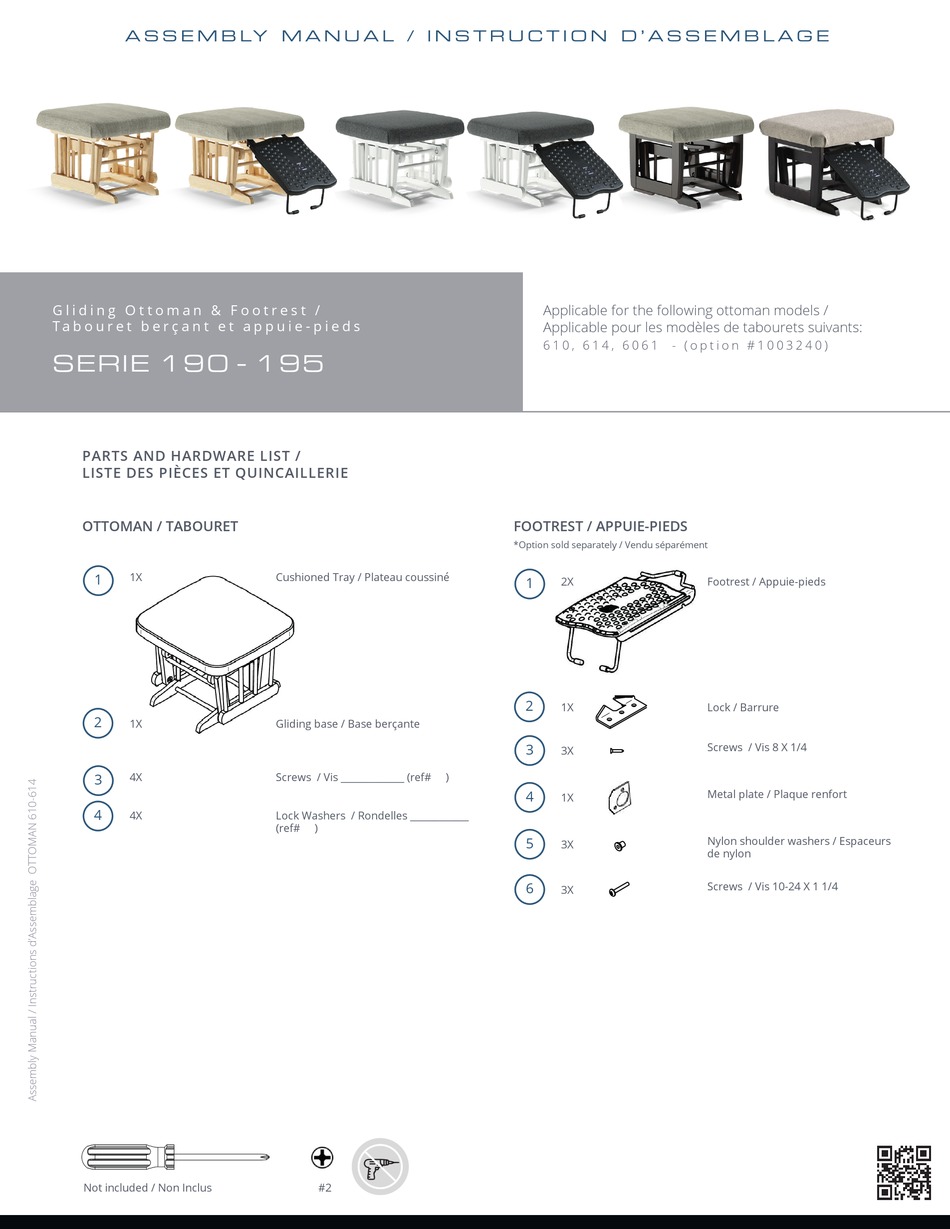 ASSEMBLY MANUAL / INSTRUCTION D'ASSEMBLAGE

Gliding Ottoman & Footrest /
Tabouret berçant et appuie-pieds

SERIE 190 - 195

Applicable for the following ottoman models /
Applicable pour les modèles de tabourets suivants:
610, 614, 6061 - (option #1003240)

PARTS AND HARDWARE LIST /
LISTE DES PIÈCES ET QUINCAILLERIE

OTTOMAN / TABOURET

1 1X Cushioned Tray / Plateau coussiné

2 1X Gliding base / Base berçante

3 4X Screws / Vis ____________ (ref# )

4 4X Lock Washers / Rondelles ___________ (ref# )

FOOTREST / APPUIE-PIEDS
*Option sold separately / Vendu séparément

1 2X Footrest / Appuie-pieds

2 1X Lock / Barrure

3 3X Screws / Vis 8 X 1/4

4 1X Metal plate / Plaque renfort

5 3X Nylon shoulder washers / Espaceurs de nylon

6 3X Screws / Vis 10-24 X 1 1/4

Assembly Manual / Instructions d'Assemblage OTTOMAN 610-614

Not included / Non Inclus

#2