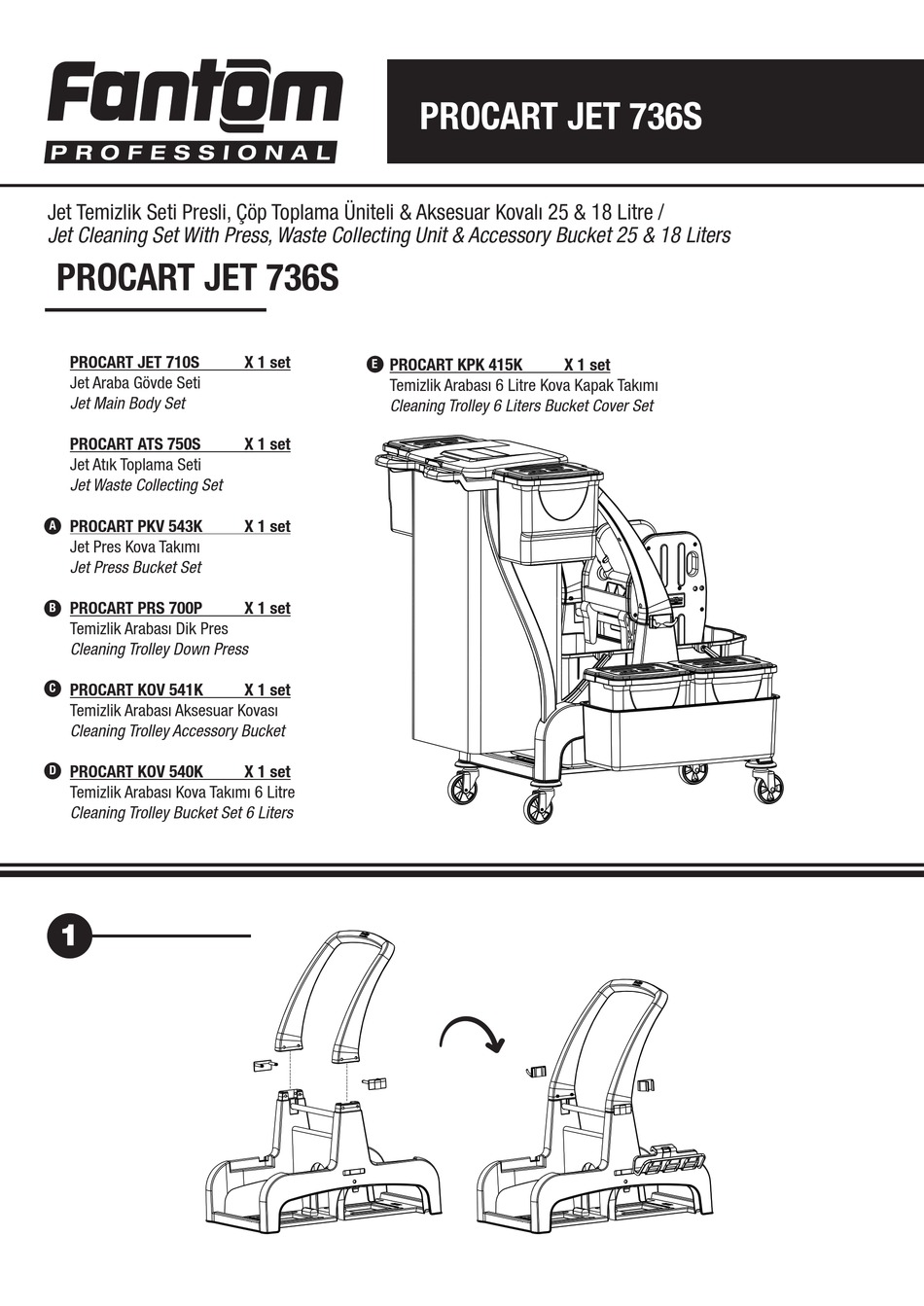 Fantom
PROFESSIONAL

PROCART JET 736S

Jet Temizlik Seti Presli, Çöp Toplama Üniteli & Aksesuar Kovalı 25 & 18 Litre /
Jet Cleaning Set With Press, Waste Collecting Unit & Accessory Bucket 25 & 18 Liters

PROCART JET 736S

PROCART JET 710S X 1 set
Jet Araba Gövde Seti
Jet Main Body Set

PROCART ATS 750S X 1 set
Jet Atık Toplama Seti
Jet Waste Collecting Set

A PROCART PKV 543K X 1 set
Jet Pres Kova Takımı
Jet Press Bucket Set

B PROCART PRS 700P X 1 set
Temizlik Arabası Dik Pres
Cleaning Trolley Down Press

C PROCART KOV 541K X 1 set
Temizlik Arabası Aksesuar Kovası
Cleaning Trolley Accessory Bucket

D PROCART KOV 540K X 1 set
Temizlik Arabası Kova Takımı 6 Litre
Cleaning Trolley Bucket Set 6 Liters

E PROCART KPK 415K X 1 set
Temizlik Arabası 6 Litre Kova Kapak Takımı
Cleaning Trolley 6 Liters Bucket Cover Set

1