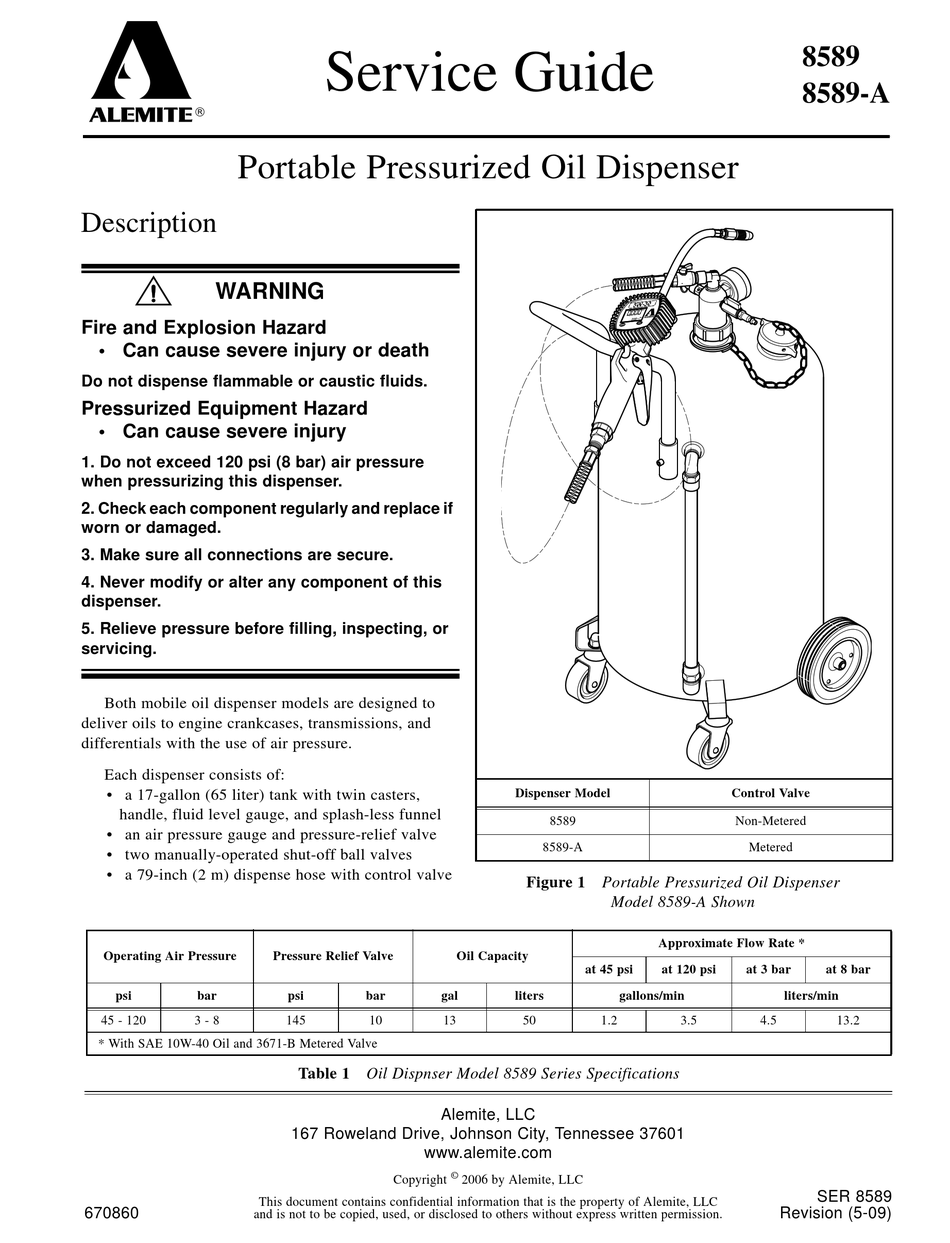 ALEMITE®

Service Guide

8589
8589-A

Portable Pressurized Oil Dispenser

Description

WARNING

Fire and Explosion Hazard
• Can cause severe injury or death

Do not dispense flammable or caustic fluids.

Pressurized Equipment Hazard
• Can cause severe injury

1. Do not exceed 120 psi (8 bar) air pressure when pressurizing this dispenser.

2. Check each component regularly and replace if worn or damaged.

3. Make sure all connections are secure.

4. Never modify or alter any component of this dispenser.

5. Relieve pressure before filling, inspecting, or servicing.

Both mobile oil dispenser models are designed to deliver oils to engine crankcases, transmissions, and differentials with the use of air pressure.

Each dispenser consists of:
• a 17-gallon (65 liter) tank with twin casters, handle, fluid level gauge, and splash-less funnel
• an air pressure gauge and pressure-relief valve
• two manually-operated shut-off ball valves
• a 79-inch (2 m) dispense hose with control valve

| Dispenser Model | Control Valve |
|---|---|
| 8589 | Non-Metered |
| 8589-A | Metered |

Figure 1 Portable Pressurized Oil Dispenser Model 8589-A Shown

| Operating Air Pressure | | Pressure Relief Valve | | Oil Capacity | | Approximate Flow Rate * | | | |
|---|---|---|---|---|---|---|---|---|---|
| | | | | | | at 45 psi | at 120 psi | at 3 bar | at 8 bar |
| psi | bar | psi | bar | gal | liters | gallons/min | | liters/min | |
| 45 - 120 | 3 - 8 | 145 | 10 | 13 | 50 | 1.2 | 3.5 | 4.5 | 13.2 |
| * With SAE 10W-40 Oil and 3671-B Metered Valve | | | | | | | | | |

Table 1 Oil Dispnser Model 8589 Series Specifications

Alemite, LLC
167 Roweland Drive, Johnson City, Tennessee 37601
www.alemite.com

Copyright © 2006 by Alemite, LLC

670860

This document contains confidential information that is the property of Alemite, LLC and is not to be copied, used, or disclosed to others without express written permission.

SER 8589
Revision (5-09)