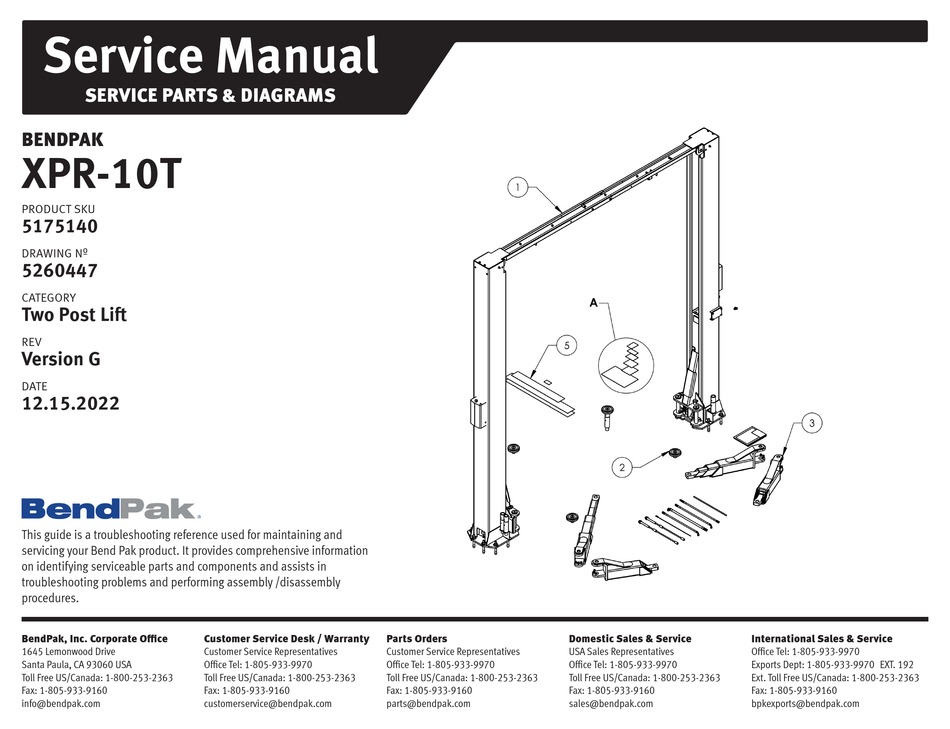 Service Manual
SERVICE PARTS & DIAGRAMS

BENDPAK
XPR-10T

PRODUCT SKU
5175140

DRAWING Nº
5260447

CATEGORY
Two Post Lift

REV
Version G

DATE
12.15.2022

1

A

5

2

3

BendPak.

This guide is a troubleshooting reference used for maintaining and servicing your Bend Pak product. It provides comprehensive information on identifying serviceable parts and components and assists in troubleshooting problems and performing assembly /disassembly procedures.

BendPak, Inc. Corporate Office
1645 Lemonwood Drive
Santa Paula, CA 93060 USA
Toll Free US/Canada: 1-800-253-2363
Fax: 1-805-933-9160
info@bendpak.com

Customer Service Desk / Warranty
Customer Service Representatives
Office Tel: 1-805-933-9970
Toll Free US/Canada: 1-800-253-2363
Fax: 1-805-933-9160
customerservice@bendpak.com

Parts Orders
Customer Service Representatives
Office Tel: 1-805-933-9970
Toll Free US/Canada: 1-800-253-2363
Fax: 1-805-933-9160
parts@bendpak.com

Domestic Sales & Service
USA Sales Representatives
Office Tel: 1-805-933-9970
Toll Free US/Canada: 1-800-253-2363
Fax: 1-805-933-9160
sales@bendpak.com

International Sales & Service
Office Tel: 1-805-933-9970
Exports Dept: 1-805-933-9970 EXT. 192
Ext. Toll Free US/Canada: 1-800-253-2363
Fax: 1-805-933-9160
bpkexports@bendpak.com