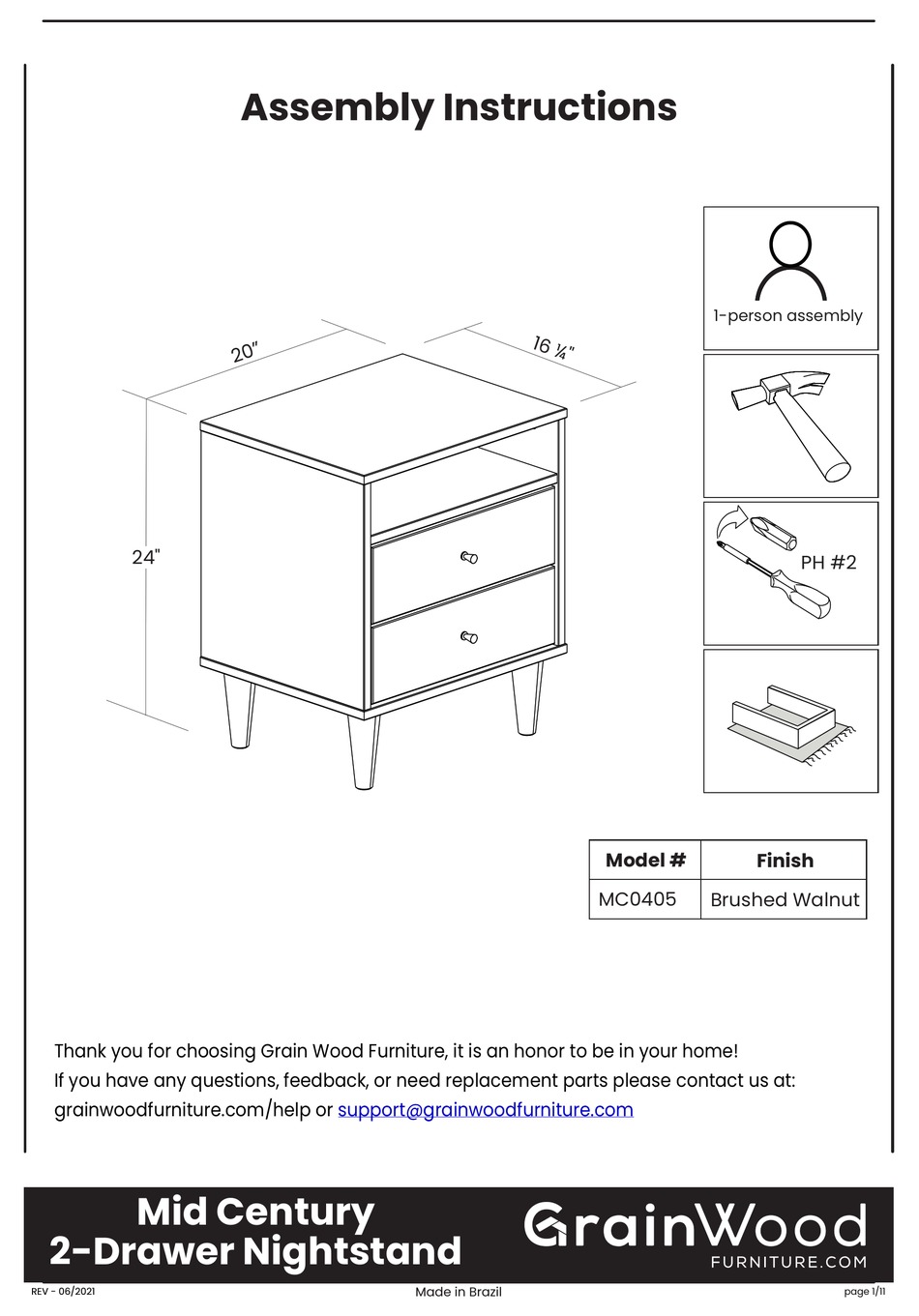 Assembly Instructions

20"

16 ¼"

24"

1-person assembly

PH #2

| Model # | Finish |
|---|---|
| MC0405 | Brushed Walnut |

Thank you for choosing Grain Wood Furniture, it is an honor to be in your home!
If you have any questions, feedback, or need replacement parts please contact us at:
grainwoodfurniture.com/help or support@grainwoodfurniture.com

Mid Century
2-Drawer Nightstand

GrainWood
FURNITURE.COM

REV - 06/2021

Made in Brazil

page 1/11