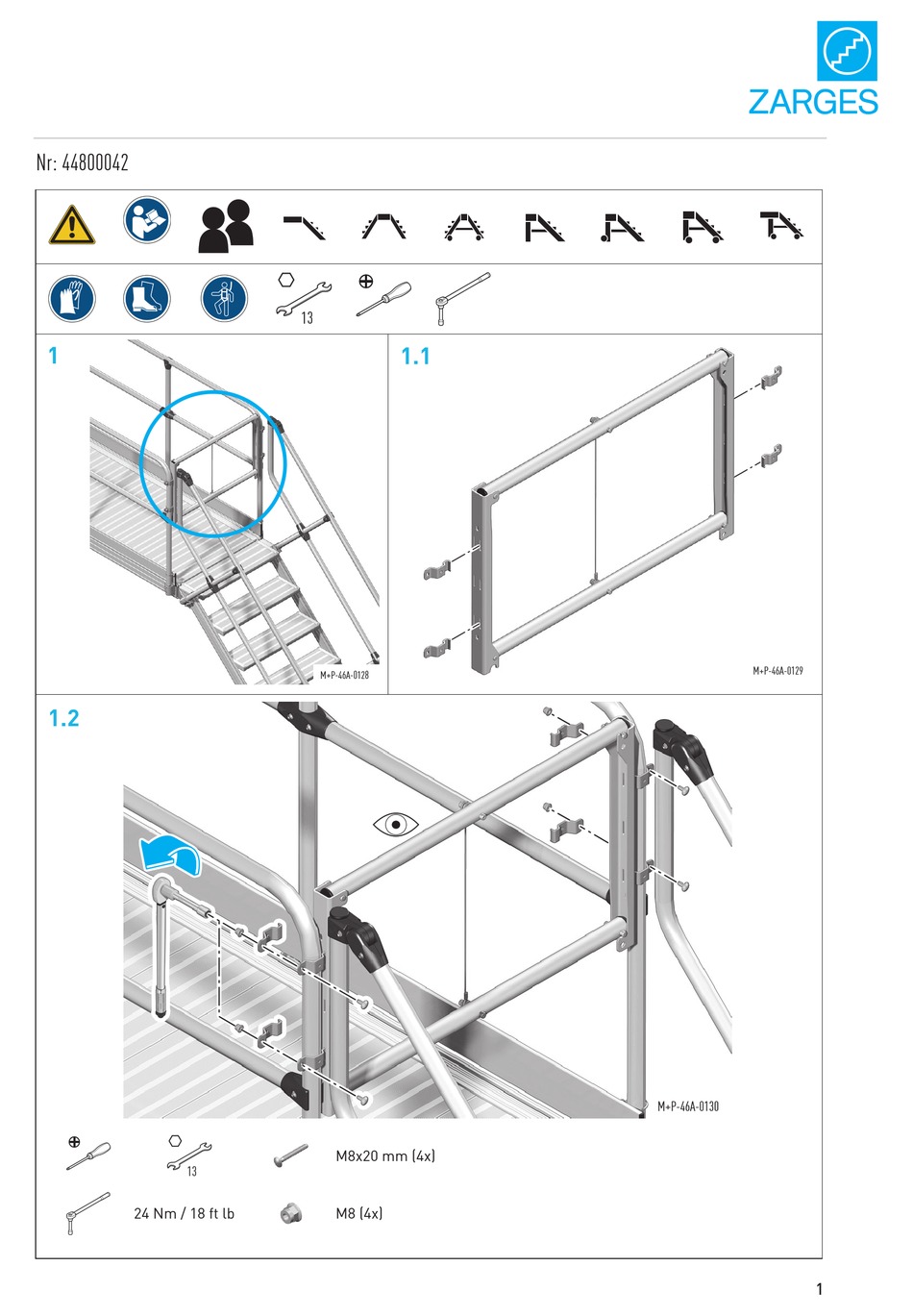 ZARGES

Nr: 44800042

13

1

M+P-46A-0128

1.1

M+P-46A-0129

1.2

M+P-46A-0130

13

M8x20 mm (4x)

24 Nm / 18 ft lb

M8 (4x)

1