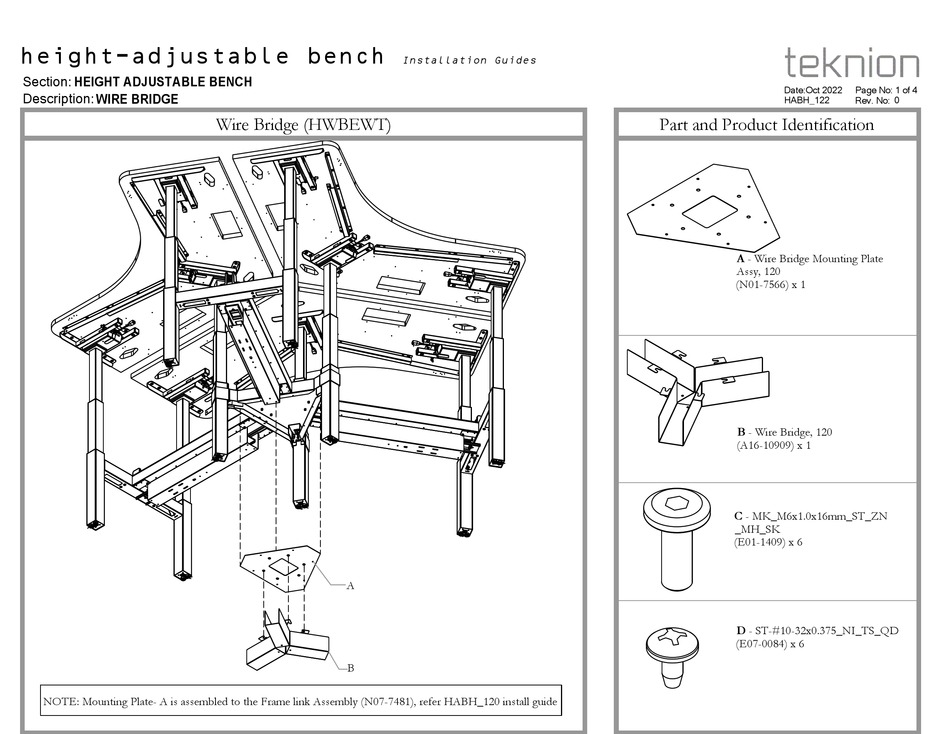 height-adjustable bench Installation Guides

Section: HEIGHT ADJUSTABLE BENCH
Description: WIRE BRIDGE

teknion

Date:Oct 2022 Page No: 1 of 4
HABH_122 Rev. No: 0

Wire Bridge (HWBEWT)

A

B

NOTE: Mounting Plate- A is assembled to the Frame link Assembly (N07-7481), refer HABH_120 install guide

Part and Product Identification

A - Wire Bridge Mounting Plate Assy, 120
(N01-7566) x 1

B - Wire Bridge, 120
(A16-10909) x 1

C - MK_M6x1.0x16mm_ST_ZN_MH_SK
(E01-1409) x 6

D - ST-#10-32x0.375_NI_TS_QD
(E07-0084) x 6