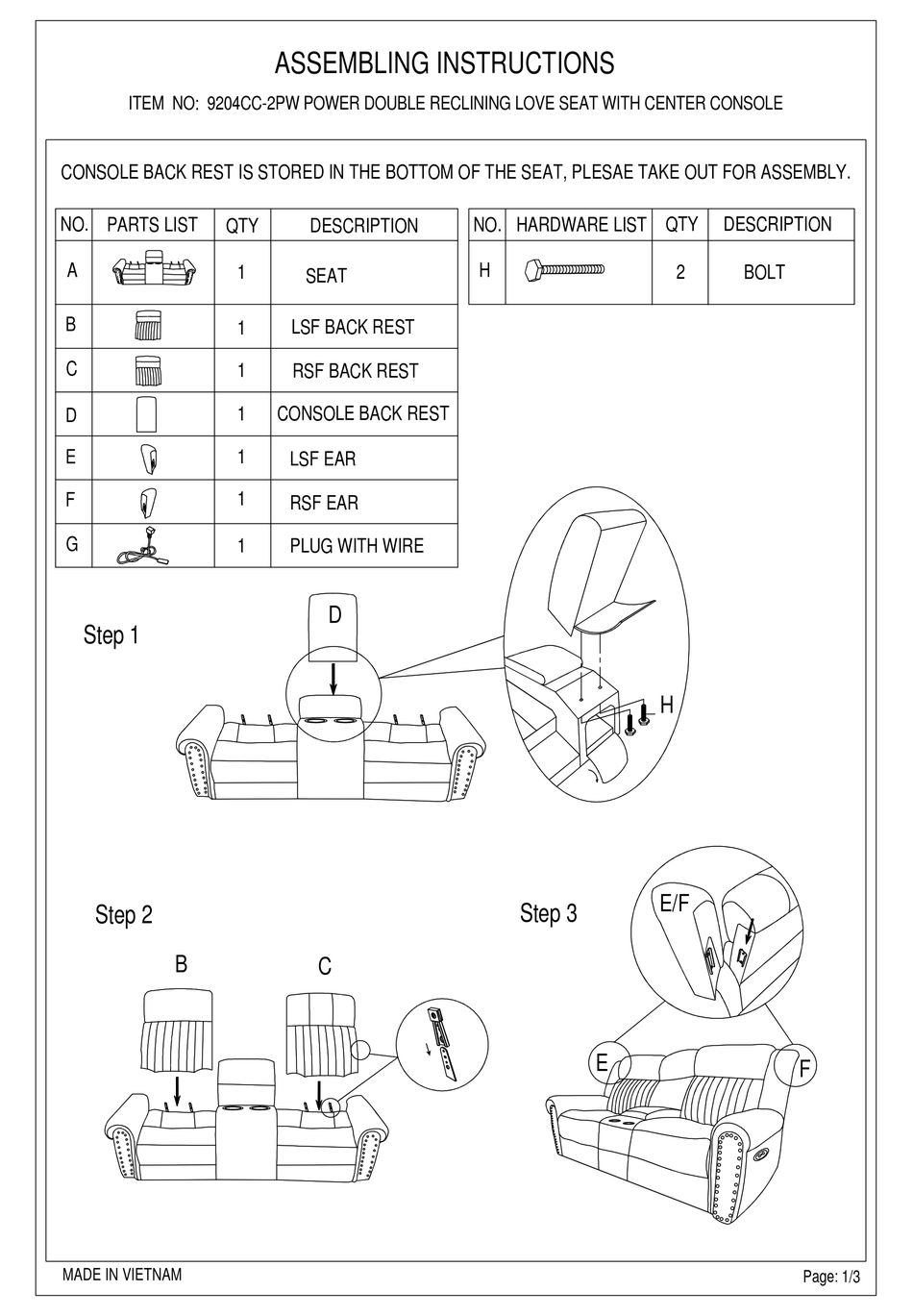 ASSEMBLING INSTRUCTIONS

ITEM NO: 9204CC-2PW POWER DOUBLE RECLINING LOVE SEAT WITH CENTER CONSOLE

CONSOLE BACK REST IS STORED IN THE BOTTOM OF THE SEAT, PLESAE TAKE OUT FOR ASSEMBLY.

| NO. | PARTS LIST | QTY | DESCRIPTION |
|---|---|---|---|
| A | | 1 | SEAT |
| B | | 1 | LSF BACK REST |
| C | | 1 | RSF BACK REST |
| D | | 1 | CONSOLE BACK REST |
| E | | 1 | LSF EAR |
| F | | 1 | RSF EAR |
| G | | 1 | PLUG WITH WIRE |

| NO. | HARDWARE LIST | QTY | DESCRIPTION |
|---|---|---|---|
| H | | 2 | BOLT |

Step 1

D

H

Step 2

B

C

Step 3

E/F

E

F

MADE IN VIETNAM

Page: 1/3