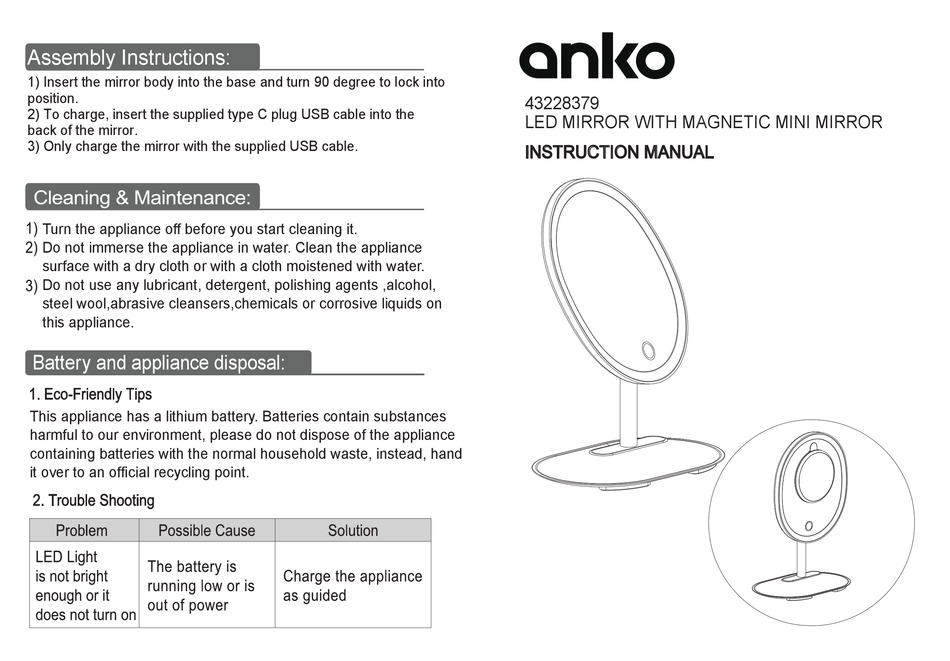 Assembly Instructions:

1) Insert the mirror body into the base and turn 90 degree to lock into position.
2) To charge, insert the supplied type C plug USB cable into the back of the mirror.
3) Only charge the mirror with the supplied USB cable.

Cleaning & Maintenance:

1) Turn the appliance off before you start cleaning it.
2) Do not immerse the appliance in water. Clean the appliance surface with a dry cloth or with a cloth moistened with water.
3) Do not use any lubricant, detergent, polishing agents ,alcohol, steel wool,abrasive cleansers,chemicals or corrosive liquids on this appliance.

Battery and appliance disposal:

1. Eco-Friendly Tips

This appliance has a lithium battery. Batteries contain substances harmful to our environment, please do not dispose of the appliance containing batteries with the normal household waste, instead, hand it over to an official recycling point.

2. Trouble Shooting

| Problem | Possible Cause | Solution |
|---|---|---|
| LED Light is not bright enough or it does not turn on | The battery is running low or is out of power | Charge the appliance as guided |

anko

43228379
LED MIRROR WITH MAGNETIC MINI MIRROR

INSTRUCTION MANUAL