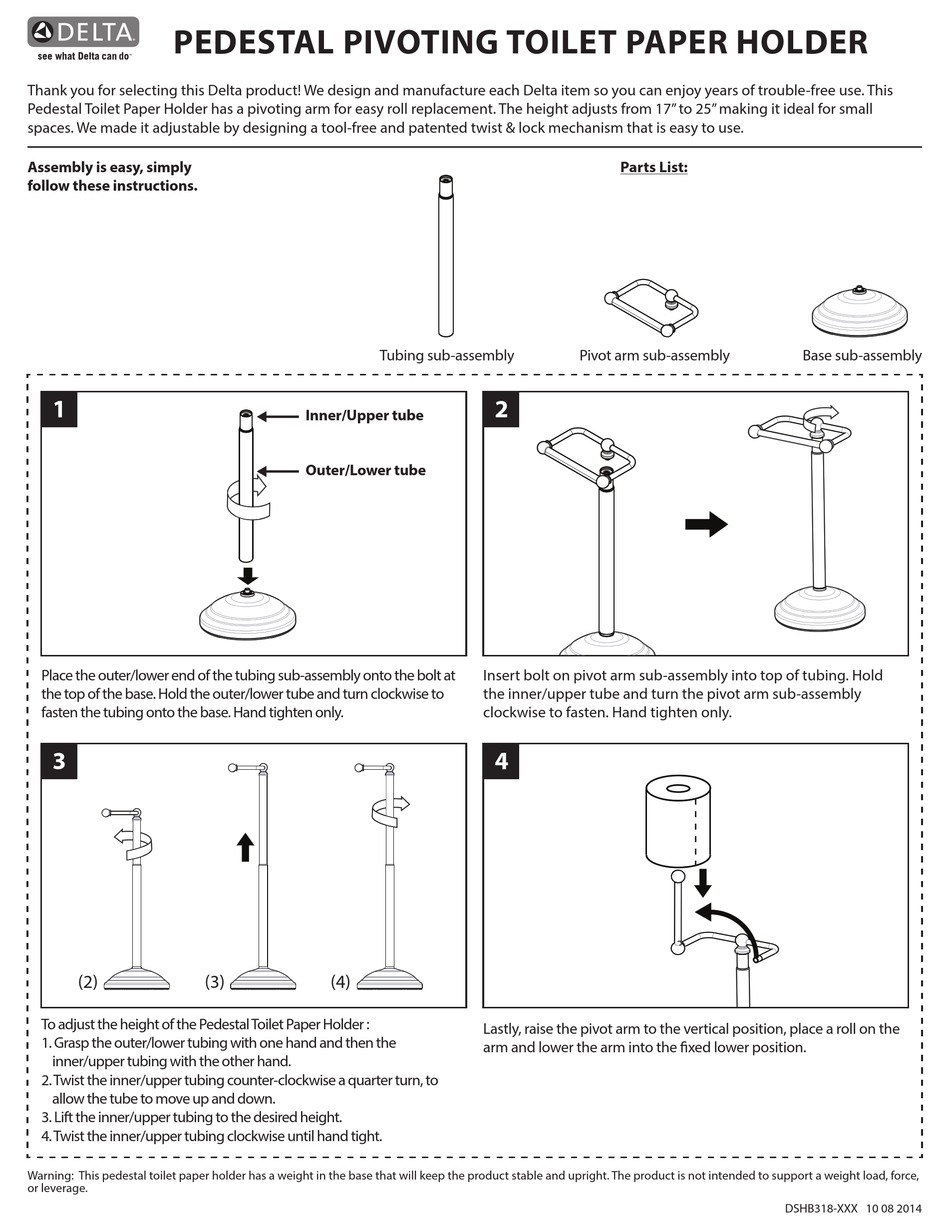 DELTA
see what Delta can do

PEDESTAL PIVOTING TOILET PAPER HOLDER

Thank you for selecting this Delta product! We design and manufacture each Delta item so you can enjoy years of trouble-free use. This Pedestal Toilet Paper Holder has a pivoting arm for easy roll replacement. The height adjusts from 17" to 25" making it ideal for small spaces. We made it adjustable by designing a tool-free and patented twist & lock mechanism that is easy to use.

Assembly is easy, simply follow these instructions.

Parts List:

Tubing sub-assembly

Pivot arm sub-assembly

Base sub-assembly

1

Inner/Upper tube

Outer/Lower tube

Place the outer/lower end of the tubing sub-assembly onto the bolt at the top of the base. Hold the outer/lower tube and turn clockwise to fasten the tubing onto the base. Hand tighten only.

2

Insert bolt on pivot arm sub-assembly into top of tubing. Hold the inner/upper tube and turn the pivot arm sub-assembly clockwise to fasten. Hand tighten only.

3

(2) (3) (4)

To adjust the height of the Pedestal Toilet Paper Holder :
1. Grasp the outer/lower tubing with one hand and then the inner/upper tubing with the other hand.
2. Twist the inner/upper tubing counter-clockwise a quarter turn, to allow the tube to move up and down.
3. Lift the inner/upper tubing to the desired height.
4. Twist the inner/upper tubing clockwise until hand tight.

4

Lastly, raise the pivot arm to the vertical position, place a roll on the arm and lower the arm into the fixed lower position.

Warning: This pedestal toilet paper holder has a weight in the base that will keep the product stable and upright. The product is not intended to support a weight load, force, or leverage.

DSHB318-XXX 10 08 2014