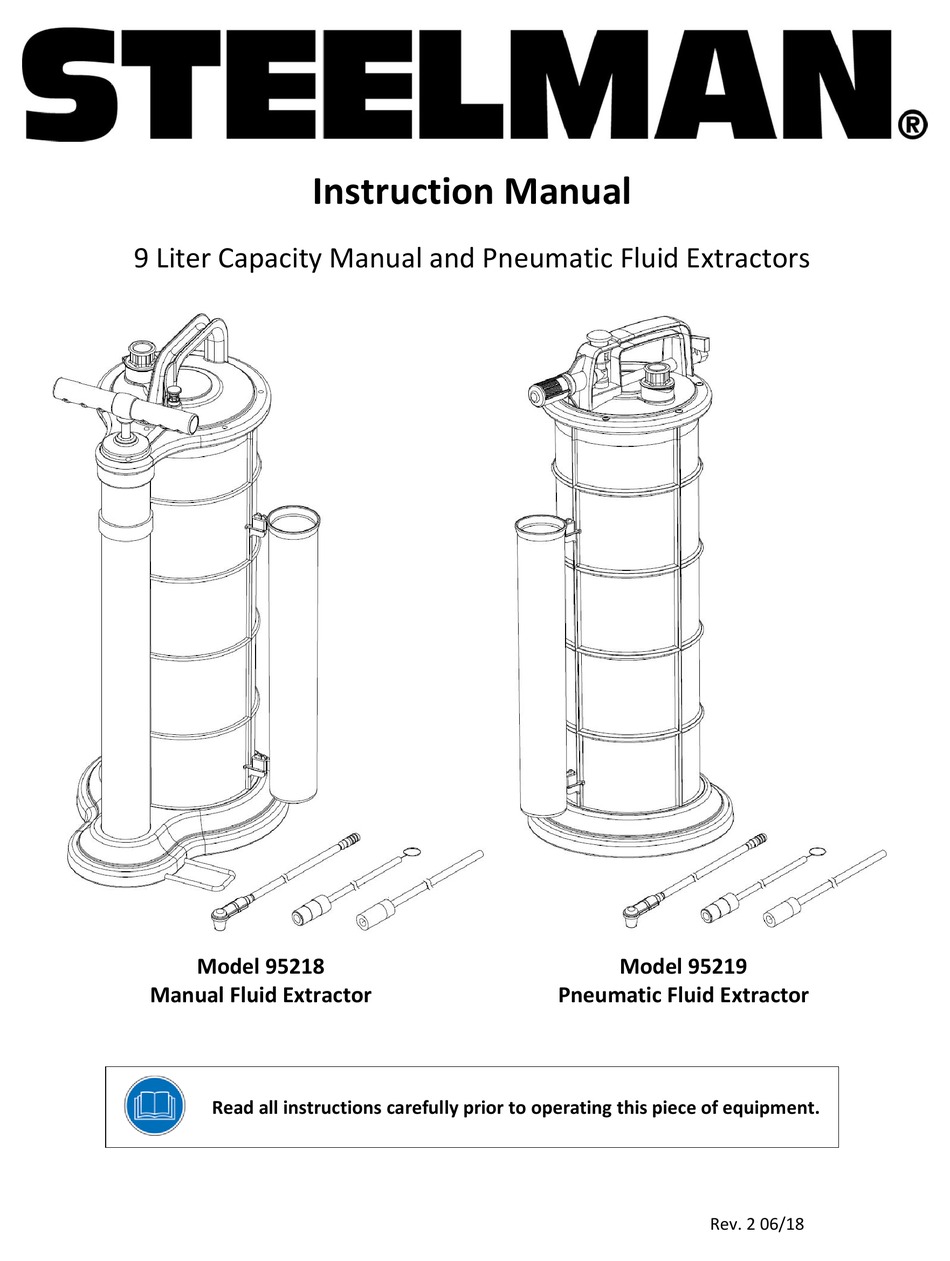 STEELMAN®

Instruction Manual

9 Liter Capacity Manual and Pneumatic Fluid Extractors

Model 95218
Manual Fluid Extractor

Model 95219
Pneumatic Fluid Extractor

Read all instructions carefully prior to operating this piece of equipment.

Rev. 2 06/18