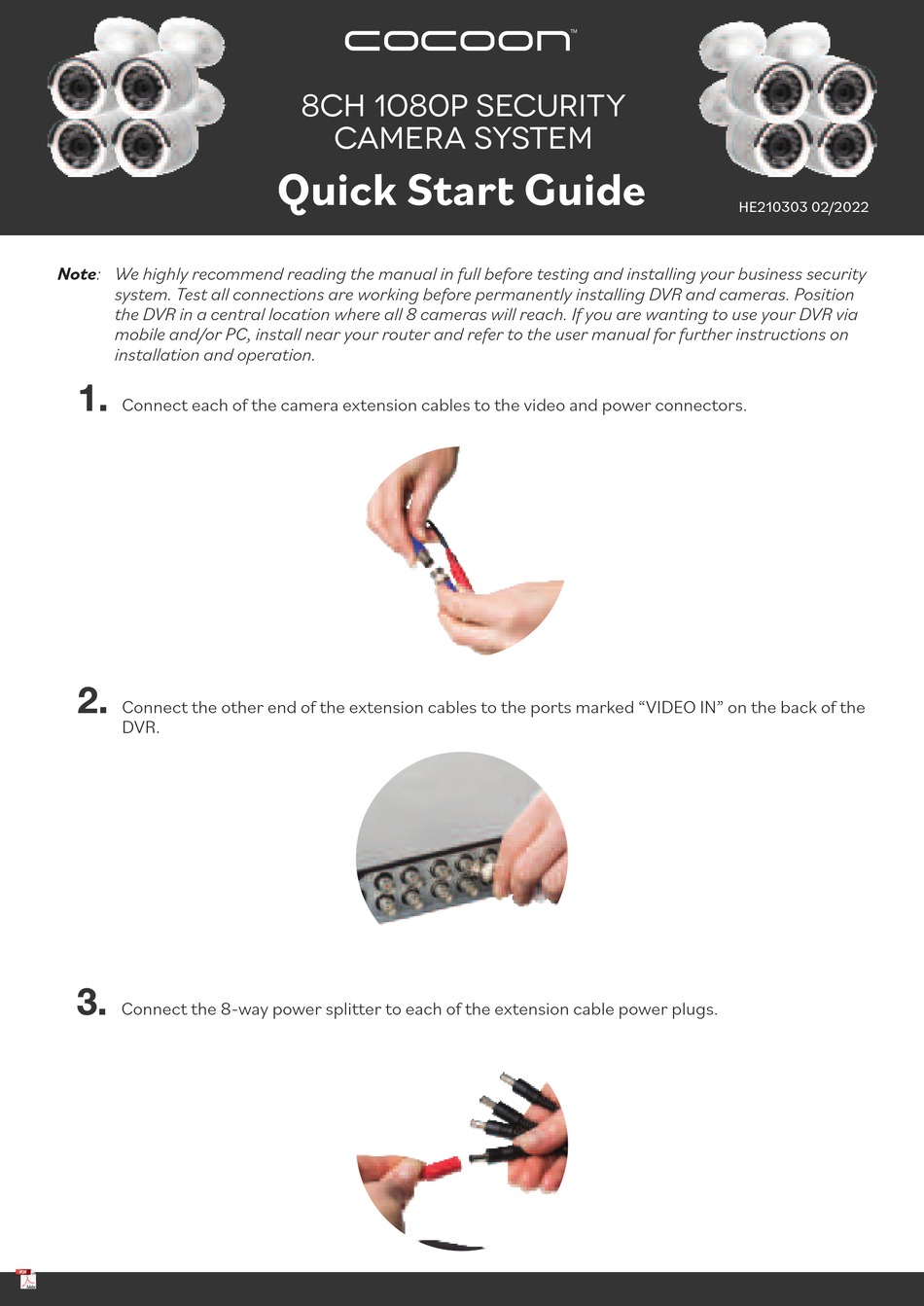 cocoon™

8CH 1080P SECURITY CAMERA SYSTEM

Quick Start Guide

HE210303 02/2022

Note: We highly recommend reading the manual in full before testing and installing your business security system. Test all connections are working before permanently installing DVR and cameras. Position the DVR in a central location where all 8 cameras will reach. If you are wanting to use your DVR via mobile and/or PC, install near your router and refer to the user manual for further instructions on installation and operation.

1. Connect each of the camera extension cables to the video and power connectors.

2. Connect the other end of the extension cables to the ports marked “VIDEO IN” on the back of the DVR.

3. Connect the 8-way power splitter to each of the extension cable power plugs.