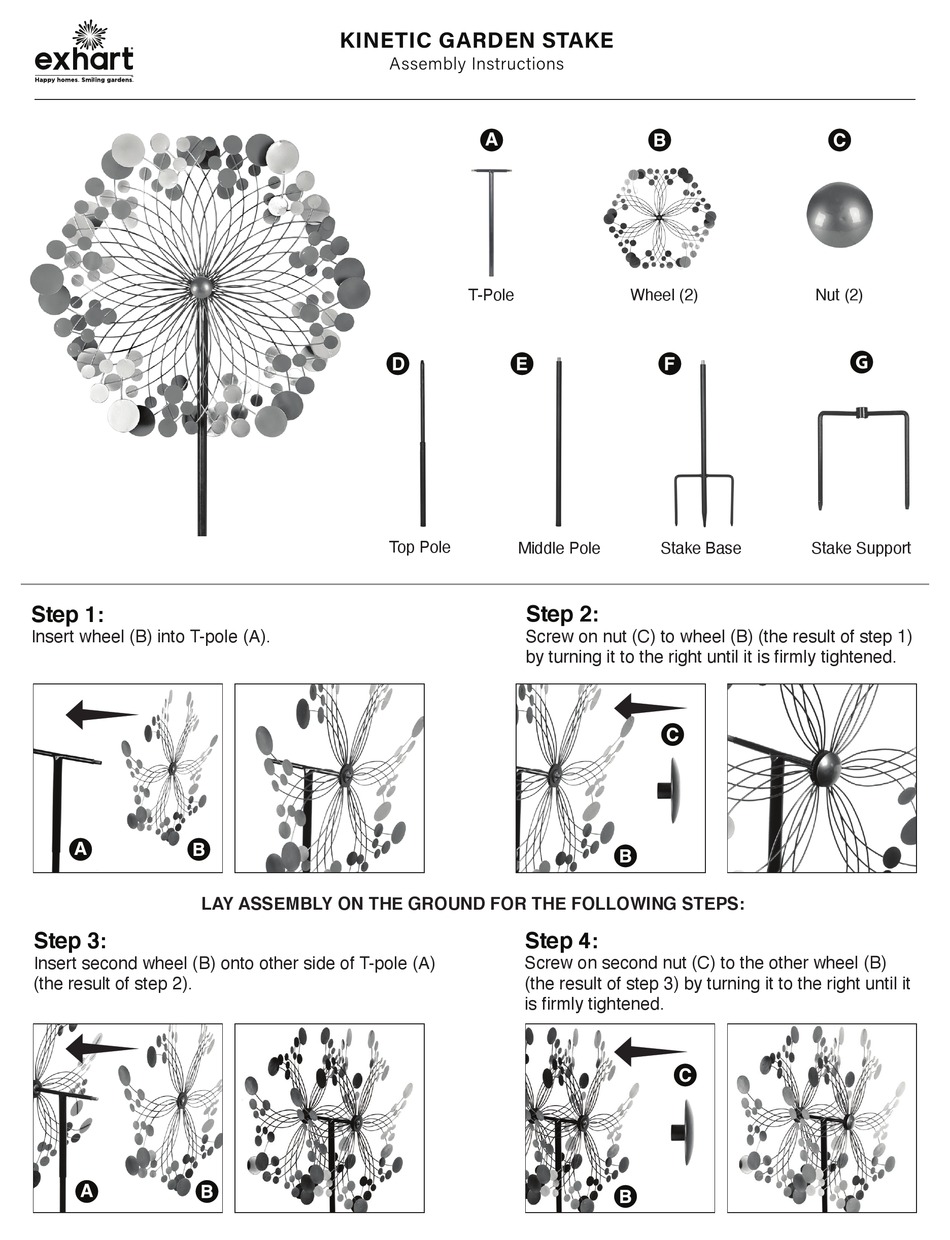 exhart
Happy homes. Smiling gardens.

KINETIC GARDEN STAKE
Assembly Instructions

A
T-Pole

B
Wheel (2)

C
Nut (2)

D
Top Pole

E
Middle Pole

F
Stake Base

G
Stake Support

Step 1:
Insert wheel (B) into T-pole (A).

A B

Step 2:
Screw on nut (C) to wheel (B) (the result of step 1) by turning it to the right until it is firmly tightened.

C B

LAY ASSEMBLY ON THE GROUND FOR THE FOLLOWING STEPS:

Step 3:
Insert second wheel (B) onto other side of T-pole (A) (the result of step 2).

A B

Step 4:
Screw on second nut (C) to the other wheel (B) (the result of step 3) by turning it to the right until it is firmly tightened.

C B