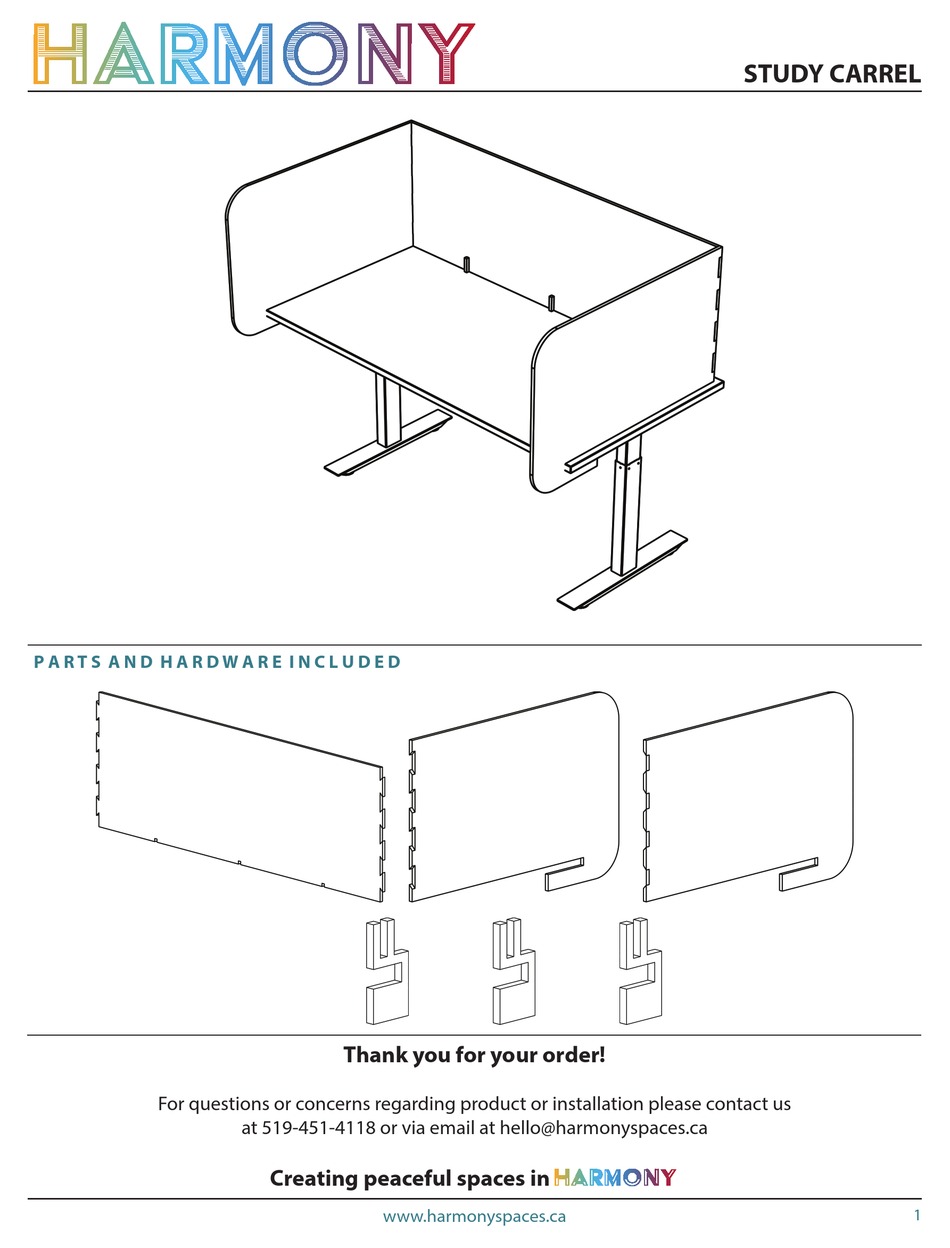 HARMONY

STUDY CARREL

PARTS AND HARDWARE INCLUDED

Thank you for your order!

For questions or concerns regarding product or installation please contact us at 519-451-4118 or via email at hello@harmonyspaces.ca

Creating peaceful spaces in HARMONY

www.harmonyspaces.ca

1