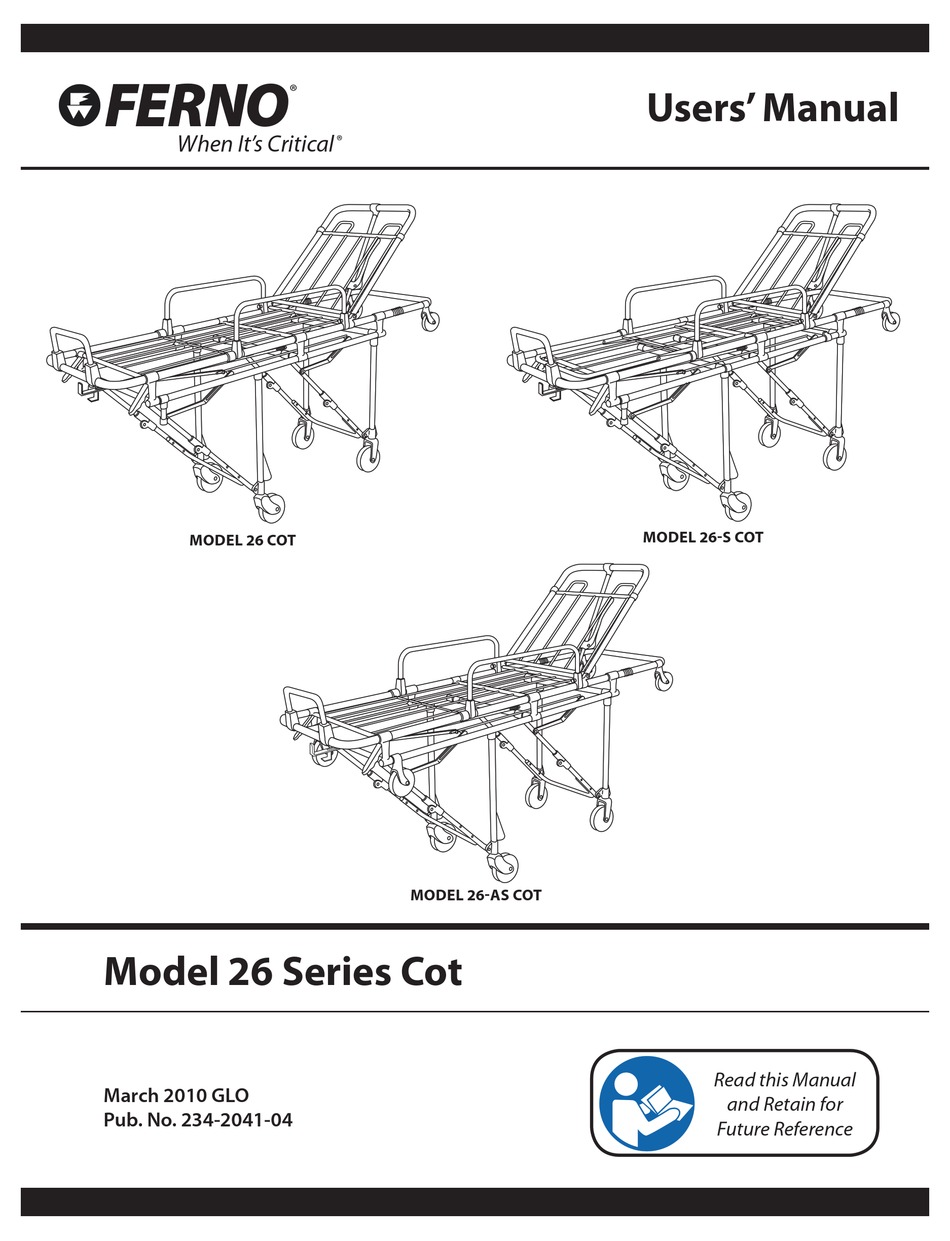 FERNO®
When It's Critical®

Users' Manual

MODEL 26 COT

MODEL 26-S COT

MODEL 26-AS COT

Model 26 Series Cot

March 2010 GLO
Pub. No. 234-2041-04

Read this Manual and Retain for Future Reference