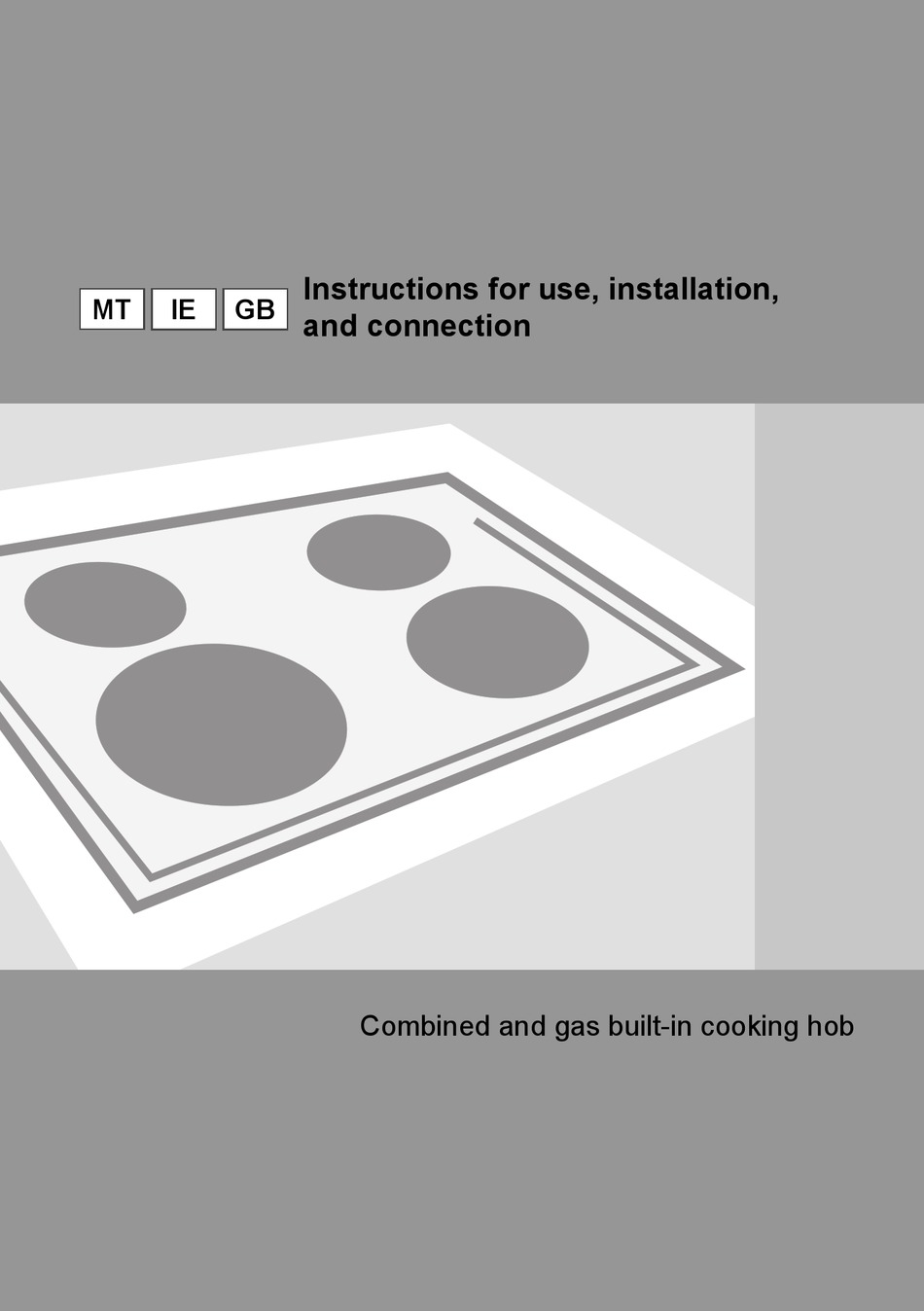 MT IE GB Instructions for use, installation, and connection

Combined and gas built-in cooking hob