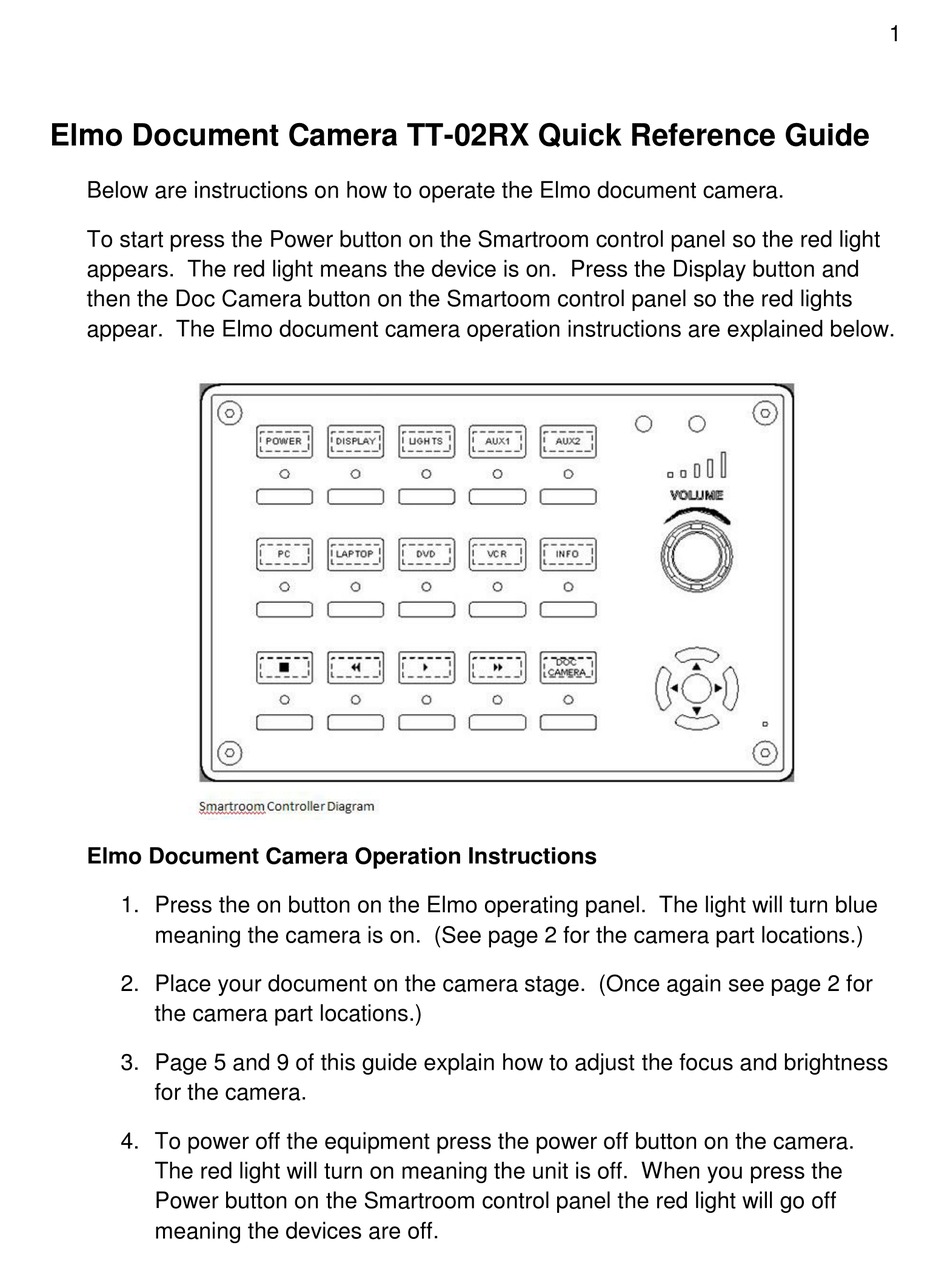 1

Elmo Document Camera TT-02RX Quick Reference Guide

Below are instructions on how to operate the Elmo document camera.

To start press the Power button on the Smartroom control panel so the red light appears. The red light means the device is on. Press the Display button and then the Doc Camera button on the Smartoom control panel so the red lights appear. The Elmo document camera operation instructions are explained below.

POWER DISPLAY LIGHTS AUX1 AUX2

VOLUME

PC LAPTOP DVD VCR INFO

DOC CAMERA

Smartroom Controller Diagram

Elmo Document Camera Operation Instructions

1. Press the on button on the Elmo operating panel. The light will turn blue meaning the camera is on. (See page 2 for the camera part locations.)

2. Place your document on the camera stage. (Once again see page 2 for the camera part locations.)

3. Page 5 and 9 of this guide explain how to adjust the focus and brightness for the camera.

4. To power off the equipment press the power off button on the camera. The red light will turn on meaning the unit is off. When you press the Power button on the Smartroom control panel the red light will go off meaning the devices are off.