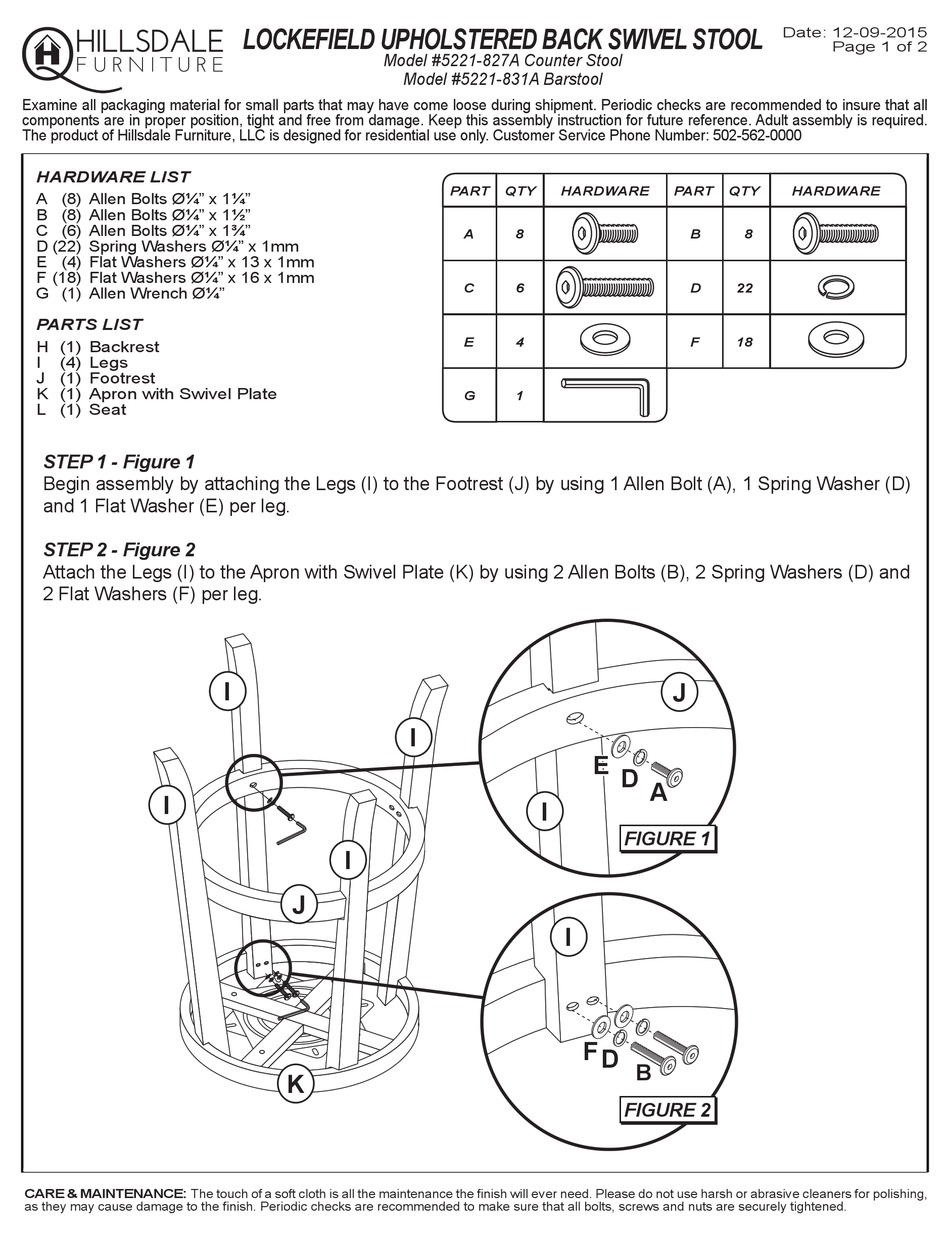 HILLSDALE FURNITURE

LOCKEFIELD UPHOLSTERED BACK SWIVEL STOOL
Model #5221-827A Counter Stool
Model #5221-831A Barstool

Date: 12-09-2015
Page 1 of 2

Examine all packaging material for small parts that may have come loose during shipment. Periodic checks are recommended to insure that all components are in proper position, tight and free from damage. Keep this assembly instruction for future reference. Adult assembly is required. The product of Hillsdale Furniture, LLC is designed for residential use only. Customer Service Phone Number: 502-562-0000

HARDWARE LIST
A (8) Allen Bolts Ø¼" x 1¼"
B (8) Allen Bolts Ø¼" x 1½"
C (6) Allen Bolts Ø¼" x 1¾"
D (22) Spring Washers Ø¼" x 1mm
E (4) Flat Washers Ø¼" x 13 x 1mm
F (18) Flat Washers Ø¼" x 16 x 1mm
G (1) Allen Wrench Ø¼"

PARTS LIST
H (1) Backrest
I (4) Legs
J (1) Footrest
K (1) Apron with Swivel Plate
L (1) Seat

| PART | QTY | HARDWARE | PART | QTY | HARDWARE |
|---|---|---|---|---|---|
| A | 8 | | B | 8 | |
| C | 6 | | D | 22 | |
| E | 4 | | F | 18 | |
| G | 1 | | | | |

STEP 1 - Figure 1
Begin assembly by attaching the Legs (I) to the Footrest (J) by using 1 Allen Bolt (A), 1 Spring Washer (D) and 1 Flat Washer (E) per leg.

STEP 2 - Figure 2
Attach the Legs (I) to the Apron with Swivel Plate (K) by using 2 Allen Bolts (B), 2 Spring Washers (D) and 2 Flat Washers (F) per leg.

I
I
I
I
J
K
J
E
D
A
I
FIGURE 1
I
F
D
B
FIGURE 2

CARE & MAINTENANCE: The touch of a soft cloth is all the maintenance the finish will ever need. Please do not use harsh or abrasive cleaners for polishing, as they may cause damage to the finish. Periodic checks are recommended to make sure that all bolts, screws and nuts are securely tightened.