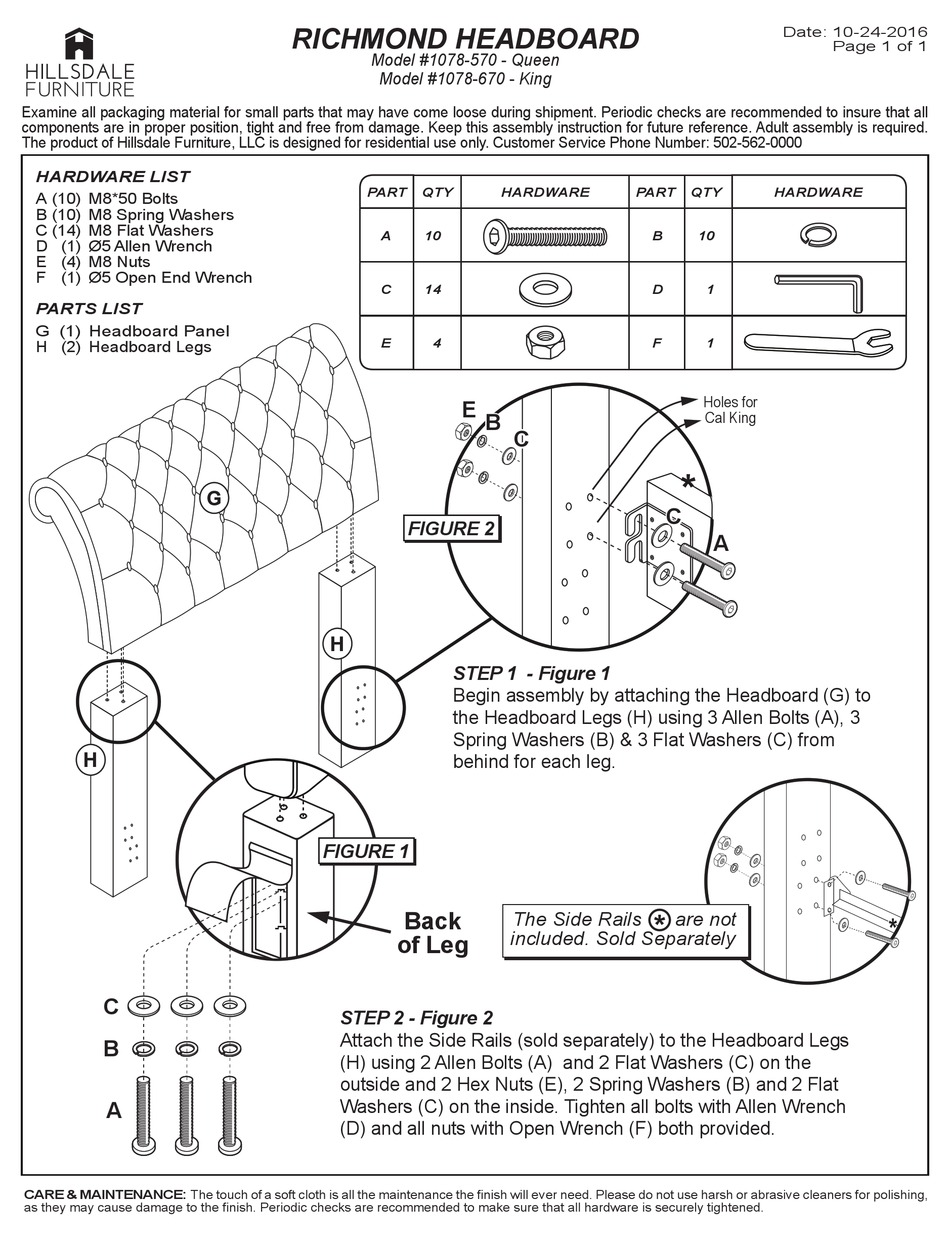 HILLSDALE FURNITURE

RICHMOND HEADBOARD
Model #1078-570 - Queen
Model #1078-670 - King

Date: 10-24-2016
Page 1 of 1

Examine all packaging material for small parts that may have come loose during shipment. Periodic checks are recommended to insure that all components are in proper position, tight and free from damage. Keep this assembly instruction for future reference. Adult assembly is required. The product of Hillsdale Furniture, LLC is designed for residential use only. Customer Service Phone Number: 502-562-0000

HARDWARE LIST
A (10) M8*50 Bolts
B (10) M8 Spring Washers
C (14) M8 Flat Washers
D (1) Ø5 Allen Wrench
E (4) M8 Nuts
F (1) Ø5 Open End Wrench

PARTS LIST
G (1) Headboard Panel
H (2) Headboard Legs

| PART | QTY | HARDWARE | PART | QTY | HARDWARE |
|---|---|---|---|---|---|
| A | 10 | | B | 10 | |
| C | 14 | | D | 1 | |
| E | 4 | | F | 1 | |

G
H
H

E B C
Holes for Cal King
*
C
A
FIGURE 2

STEP 1 - Figure 1
Begin assembly by attaching the Headboard (G) to the Headboard Legs (H) using 3 Allen Bolts (A), 3 Spring Washers (B) & 3 Flat Washers (C) from behind for each leg.

FIGURE 1
Back of Leg

C
B
A

The Side Rails * are not included. Sold Separately

*

STEP 2 - Figure 2
Attach the Side Rails (sold separately) to the Headboard Legs (H) using 2 Allen Bolts (A) and 2 Flat Washers (C) on the outside and 2 Hex Nuts (E), 2 Spring Washers (B) and 2 Flat Washers (C) on the inside. Tighten all bolts with Allen Wrench (D) and all nuts with Open Wrench (F) both provided.

CARE & MAINTENANCE: The touch of a soft cloth is all the maintenance the finish will ever need. Please do not use harsh or abrasive cleaners for polishing, as they may cause damage to the finish. Periodic checks are recommended to make sure that all hardware is securely tightened.