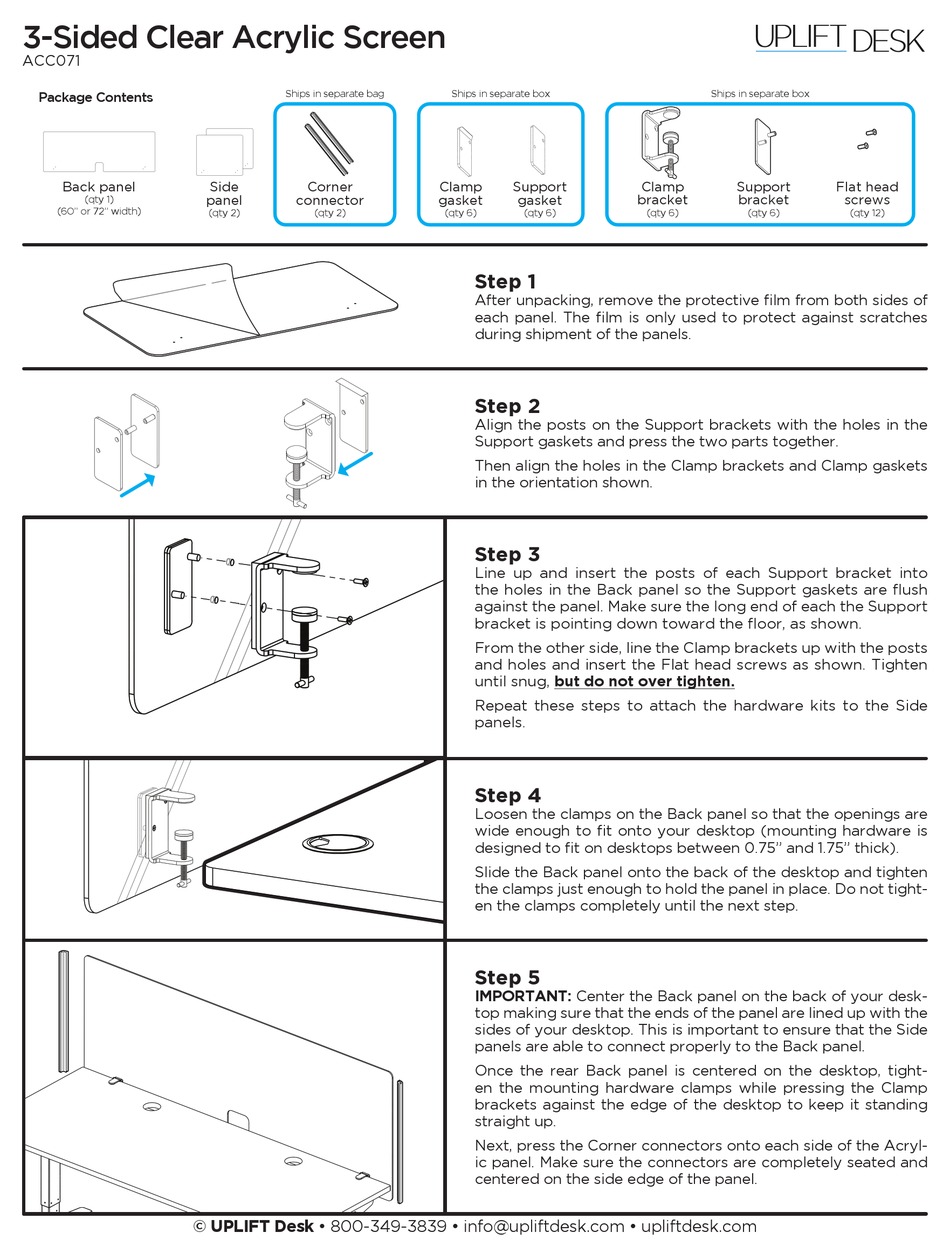 3-Sided Clear Acrylic Screen
ACC071

UPLIFT DESK

Package Contents

Back panel
(qty 1)
(60" or 72" width)

Side panel
(qty 2)

Ships in separate bag
Corner connector
(qty 2)

Ships in separate box
Clamp gasket
(qty 6)
Support gasket
(qty 6)

Ships in separate box
Clamp bracket
(qty 6)
Support bracket
(qty 6)
Flat head screws
(qty 12)

Step 1
After unpacking, remove the protective film from both sides of each panel. The film is only used to protect against scratches during shipment of the panels.

Step 2
Align the posts on the Support brackets with the holes in the Support gaskets and press the two parts together.

Then align the holes in the Clamp brackets and Clamp gaskets in the orientation shown.

Step 3
Line up and insert the posts of each Support bracket into the holes in the Back panel so the Support gaskets are flush against the panel. Make sure the long end of each the Support bracket is pointing down toward the floor, as shown.

From the other side, line the Clamp brackets up with the posts and holes and insert the Flat head screws as shown. Tighten until snug, but do not over tighten.

Repeat these steps to attach the hardware kits to the Side panels.

Step 4
Loosen the clamps on the Back panel so that the openings are wide enough to fit onto your desktop (mounting hardware is designed to fit on desktops between 0.75" and 1.75" thick).

Slide the Back panel onto the back of the desktop and tighten the clamps just enough to hold the panel in place. Do not tighten the clamps completely until the next step.

Step 5
IMPORTANT: Center the Back panel on the back of your desktop making sure that the ends of the panel are lined up with the sides of your desktop. This is important to ensure that the Side panels are able to connect properly to the Back panel.

Once the rear Back panel is centered on the desktop, tighten the mounting hardware clamps while pressing the Clamp brackets against the edge of the desktop to keep it standing straight up.

Next, press the Corner connectors onto each side of the Acrylic panel. Make sure the connectors are completely seated and centered on the side edge of the panel.

© UPLIFT Desk • 800-349-3839 • info@upliftdesk.com • upliftdesk.com