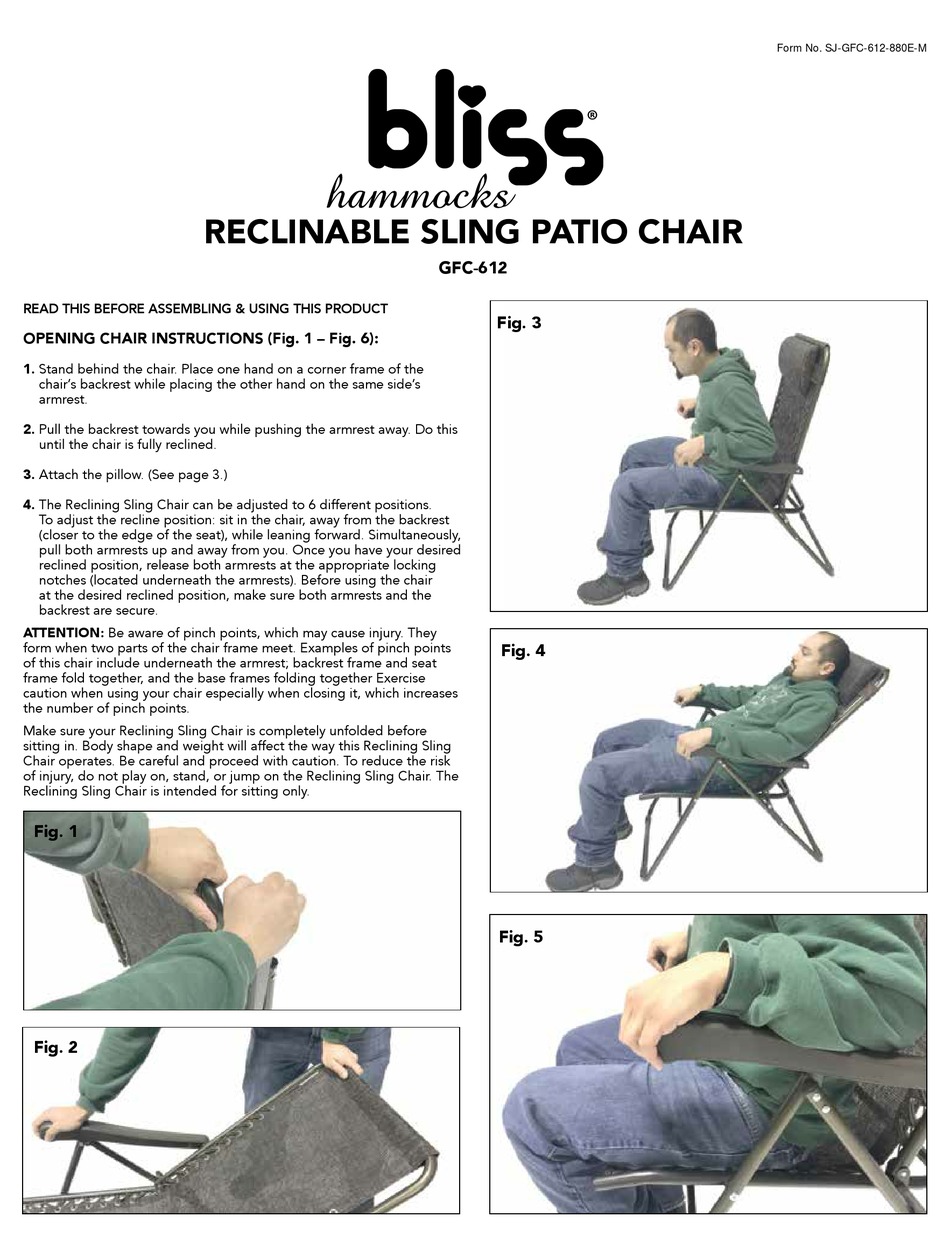 Form No. SJ-GFC-612-880E-M

bliss®
hammocks

RECLINABLE SLING PATIO CHAIR

GFC-612

READ THIS BEFORE ASSEMBLING & USING THIS PRODUCT

OPENING CHAIR INSTRUCTIONS (Fig. 1 – Fig. 6):

1. Stand behind the chair. Place one hand on a corner frame of the chair's backrest while placing the other hand on the same side's armrest.

2. Pull the backrest towards you while pushing the armrest away. Do this until the chair is fully reclined.

3. Attach the pillow. (See page 3.)

4. The Reclining Sling Chair can be adjusted to 6 different positions. To adjust the recline position: sit in the chair, away from the backrest (closer to the edge of the seat), while leaning forward. Simultaneously, pull both armrests up and away from you. Once you have your desired reclined position, release both armrests at the appropriate locking notches (located underneath the armrests). Before using the chair at the desired reclined position, make sure both armrests and the backrest are secure.

ATTENTION: Be aware of pinch points, which may cause injury. They form when two parts of the chair frame meet. Examples of pinch points of this chair include underneath the armrest; backrest frame and seat frame fold together, and the base frames folding together Exercise caution when using your chair especially when closing it, which increases the number of pinch points.

Make sure your Reclining Sling Chair is completely unfolded before sitting in. Body shape and weight will affect the way this Reclining Sling Chair operates. Be careful and proceed with caution. To reduce the risk of injury, do not play on, stand, or jump on the Reclining Sling Chair. The Reclining Sling Chair is intended for sitting only.

Fig. 1

Fig. 2

Fig. 3

Fig. 4

Fig. 5