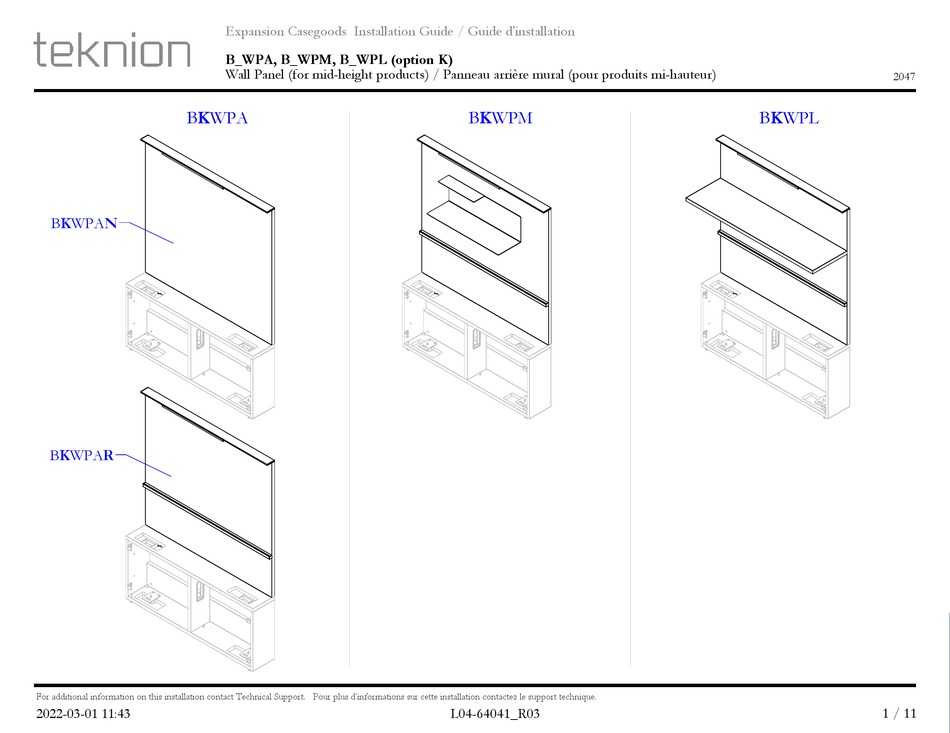 teknion

Expansion Casegoods Installation Guide / Guide d'installation

B_WPA, B_WPM, B_WPL (option K)
Wall Panel (for mid-height products) / Panneau arrière mural (pour produits mi-hauteur)

2047

BKWPA

BKWPAN

BKWPAR

BKWPM

BKWPL

For additional information on this installation contact Technical Support. Pour plus d'informations sur cette installation contactez le support technique.

2022-03-01 11:43

L04-64041_R03

1 / 11