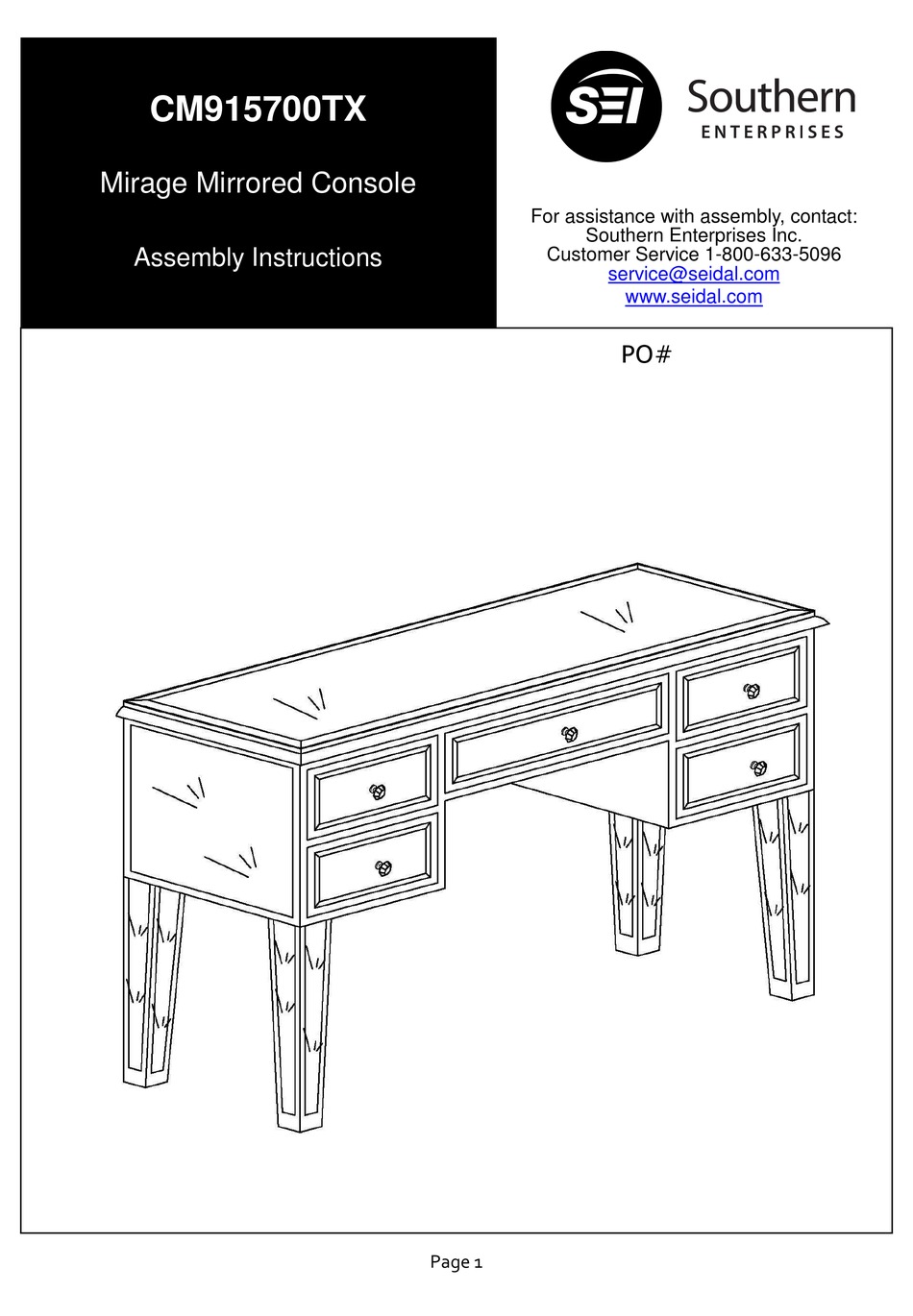 CM915700TX

Mirage Mirrored Console

Assembly Instructions

SEI Southern ENTERPRISES

For assistance with assembly, contact:
Southern Enterprises Inc.
Customer Service 1-800-633-5096
service@seidal.com
www.seidal.com

PO#

Page 1