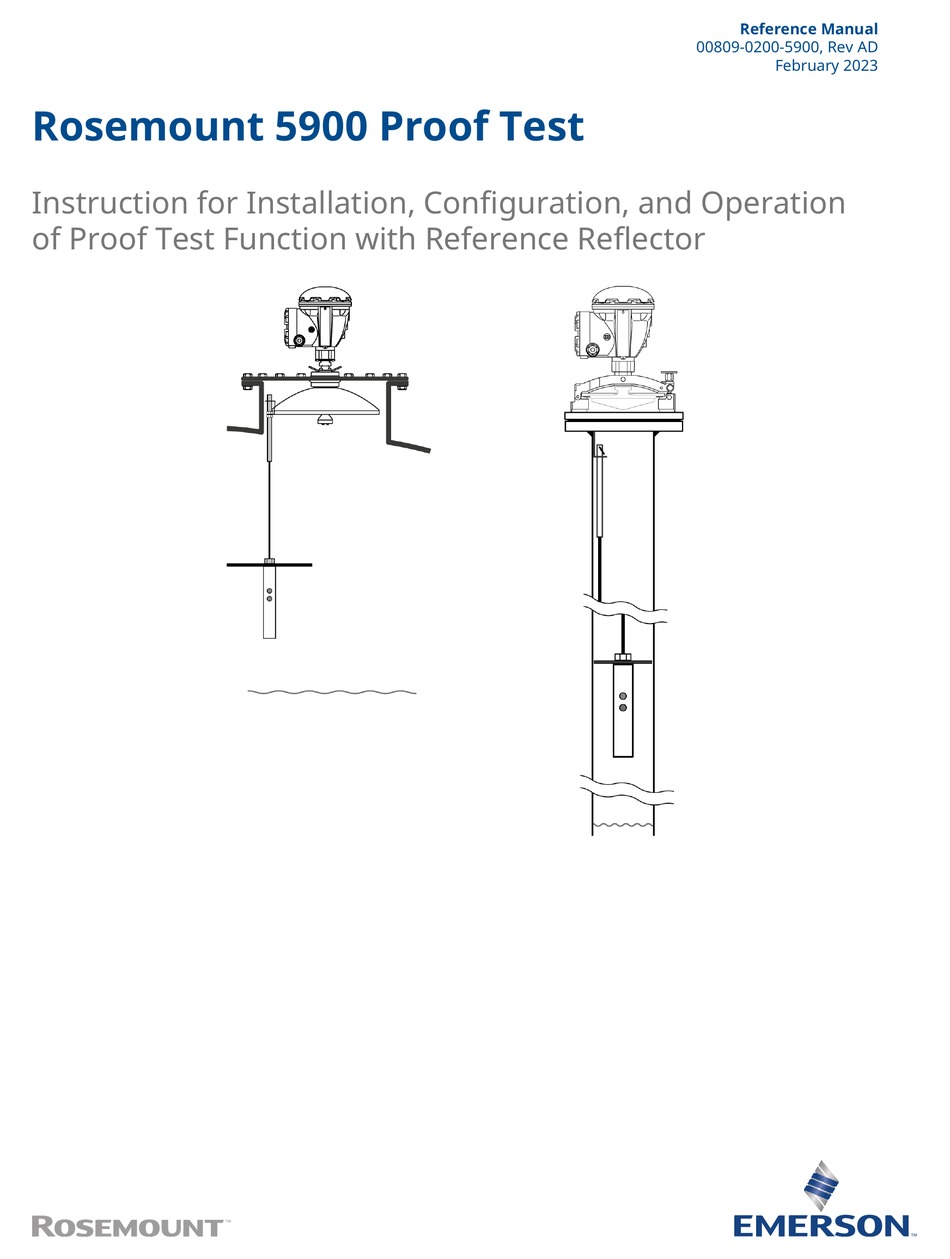 Reference Manual
00809-0200-5900, Rev AD
February 2023

Rosemount 5900 Proof Test

Instruction for Installation, Configuration, and Operation of Proof Test Function with Reference Reflector

ROSEMOUNT™

EMERSON™