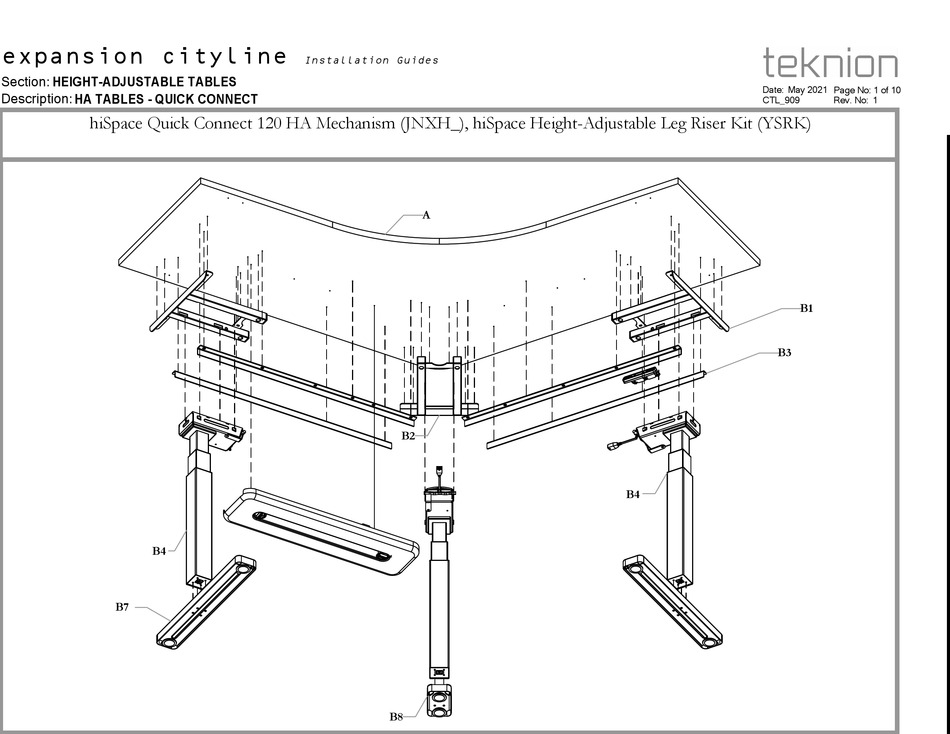 expansion cityline Installation Guides

Section: HEIGHT-ADJUSTABLE TABLES
Description: HA TABLES - QUICK CONNECT

teknion

Date: May 2021 Page No: 1 of 10
CTL_909 Rev. No: 1

hiSpace Quick Connect 120 HA Mechanism (JNXH_), hiSpace Height-Adjustable Leg Riser Kit (YSRK)

A

B1

B3

B2

B4

B4

B7

B8