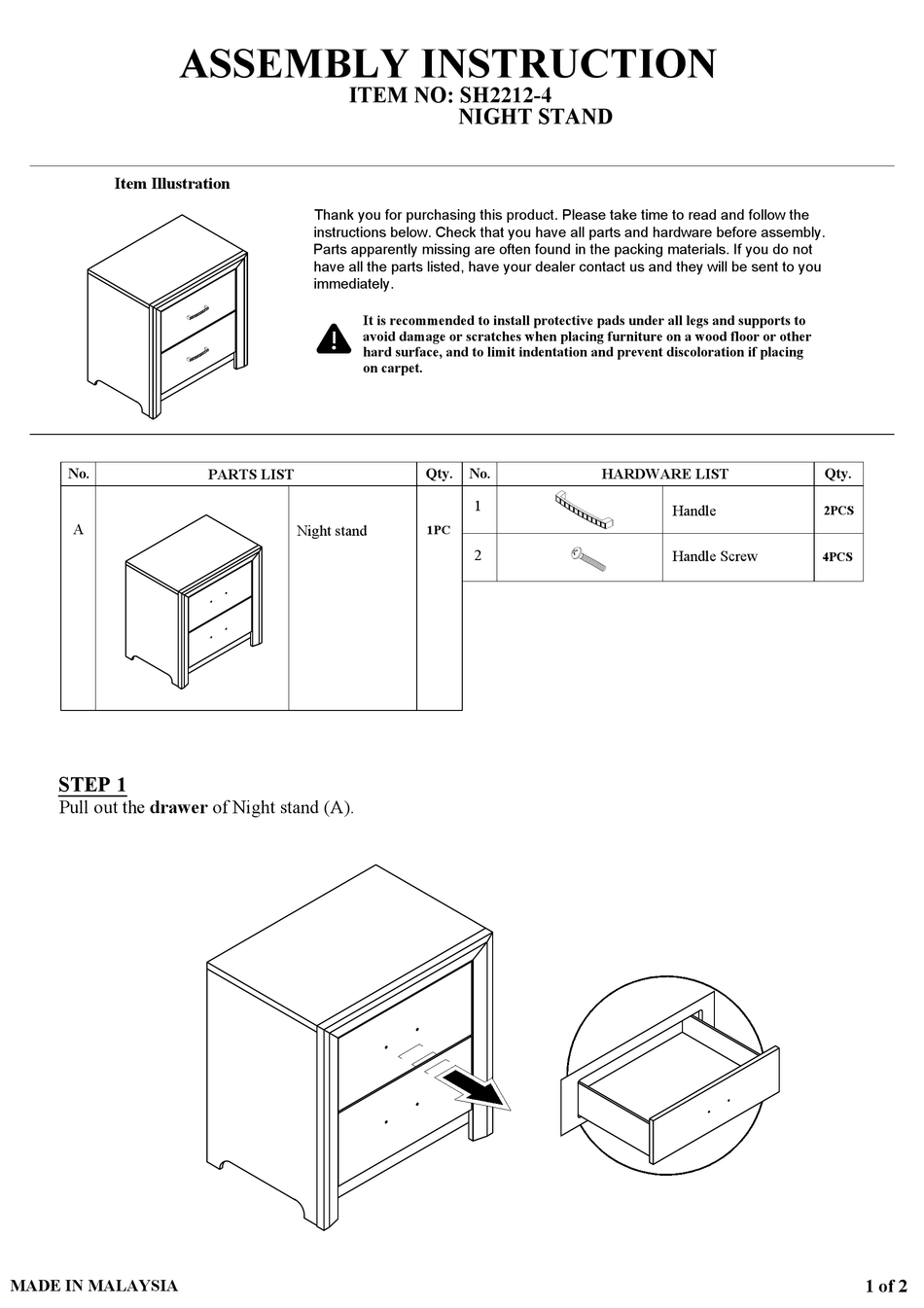 ASSEMBLY INSTRUCTION
ITEM NO: SH2212-4
NIGHT STAND

Item Illustration

Thank you for purchasing this product. Please take time to read and follow the instructions below. Check that you have all parts and hardware before assembly. Parts apparently missing are often found in the packing materials. If you do not have all the parts listed, have your dealer contact us and they will be sent to you immediately.

It is recommended to install protective pads under all legs and supports to avoid damage or scratches when placing furniture on a wood floor or other hard surface, and to limit indentation and prevent discoloration if placing on carpet.

| No. | PARTS LIST | | Qty. |
|---|---|---|---|
| A | | Night stand | 1PC |

| No. | HARDWARE LIST | | Qty. |
|---|---|---|---|
| 1 | | Handle | 2PCS |
| 2 | | Handle Screw | 4PCS |

STEP 1
Pull out the drawer of Night stand (A).

MADE IN MALAYSIA
1 of 2