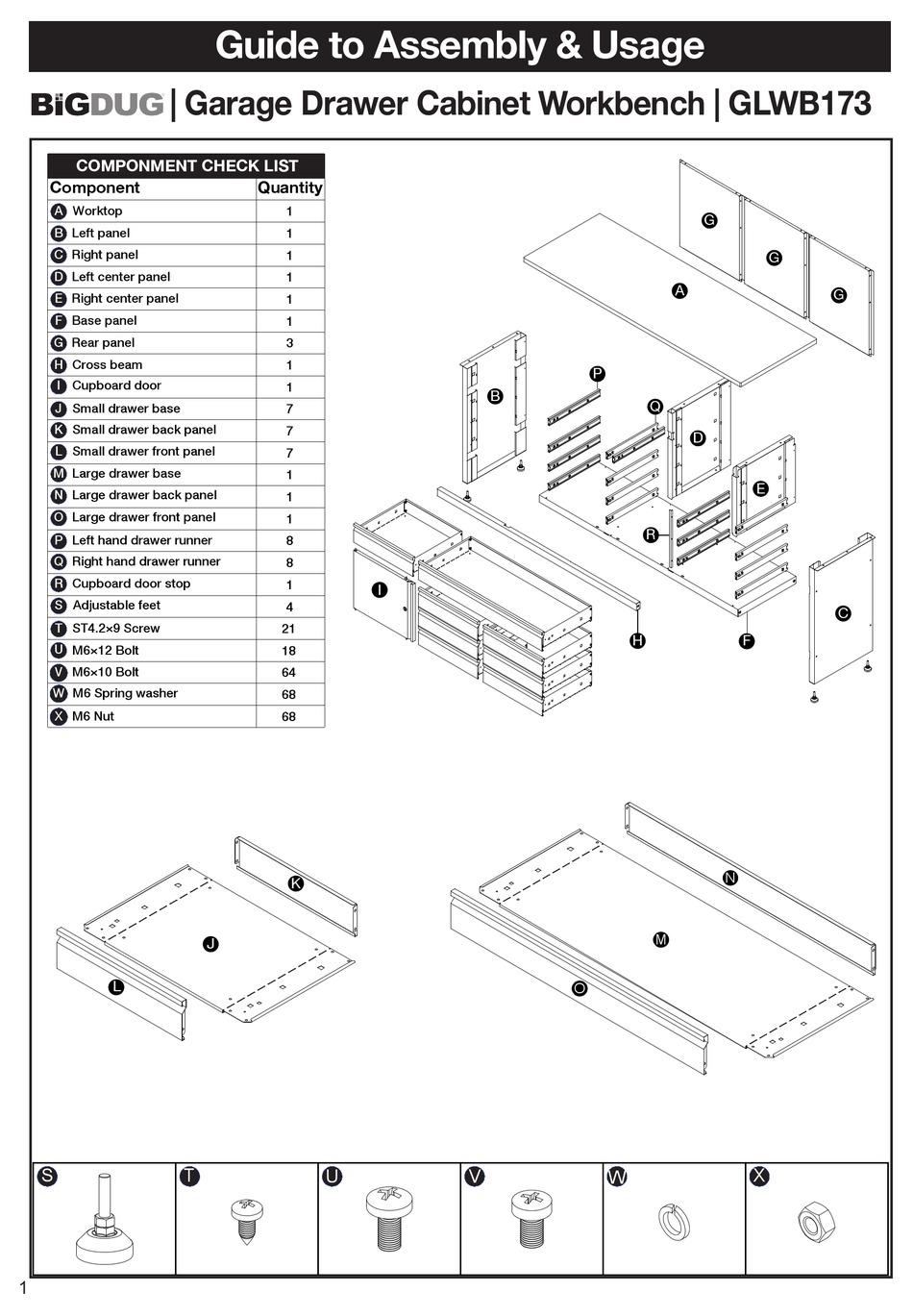 Guide to Assembly & Usage

BiGDUG | Garage Drawer Cabinet Workbench | GLWB173

COMPONMENT CHECK LIST

| Component | Quantity |
|---|---|
| A Worktop | 1 |
| B Left panel | 1 |
| C Right panel | 1 |
| D Left center panel | 1 |
| E Right center panel | 1 |
| F Base panel | 1 |
| G Rear panel | 3 |
| H Cross beam | 1 |
| I Cupboard door | 1 |
| J Small drawer base | 7 |
| K Small drawer back panel | 7 |
| L Small drawer front panel | 7 |
| M Large drawer base | 1 |
| N Large drawer back panel | 1 |
| O Large drawer front panel | 1 |
| P Left hand drawer runner | 8 |
| Q Right hand drawer runner | 8 |
| R Cupboard door stop | 1 |
| S Adjustable feet | 4 |
| T ST4.2×9 Screw | 21 |
| U M6×12 Bolt | 18 |
| V M6×10 Bolt | 64 |
| W M6 Spring washer | 68 |
| X M6 Nut | 68 |

G G G A P B Q D E R I H F C

K J L N M O

S T U V W X

1