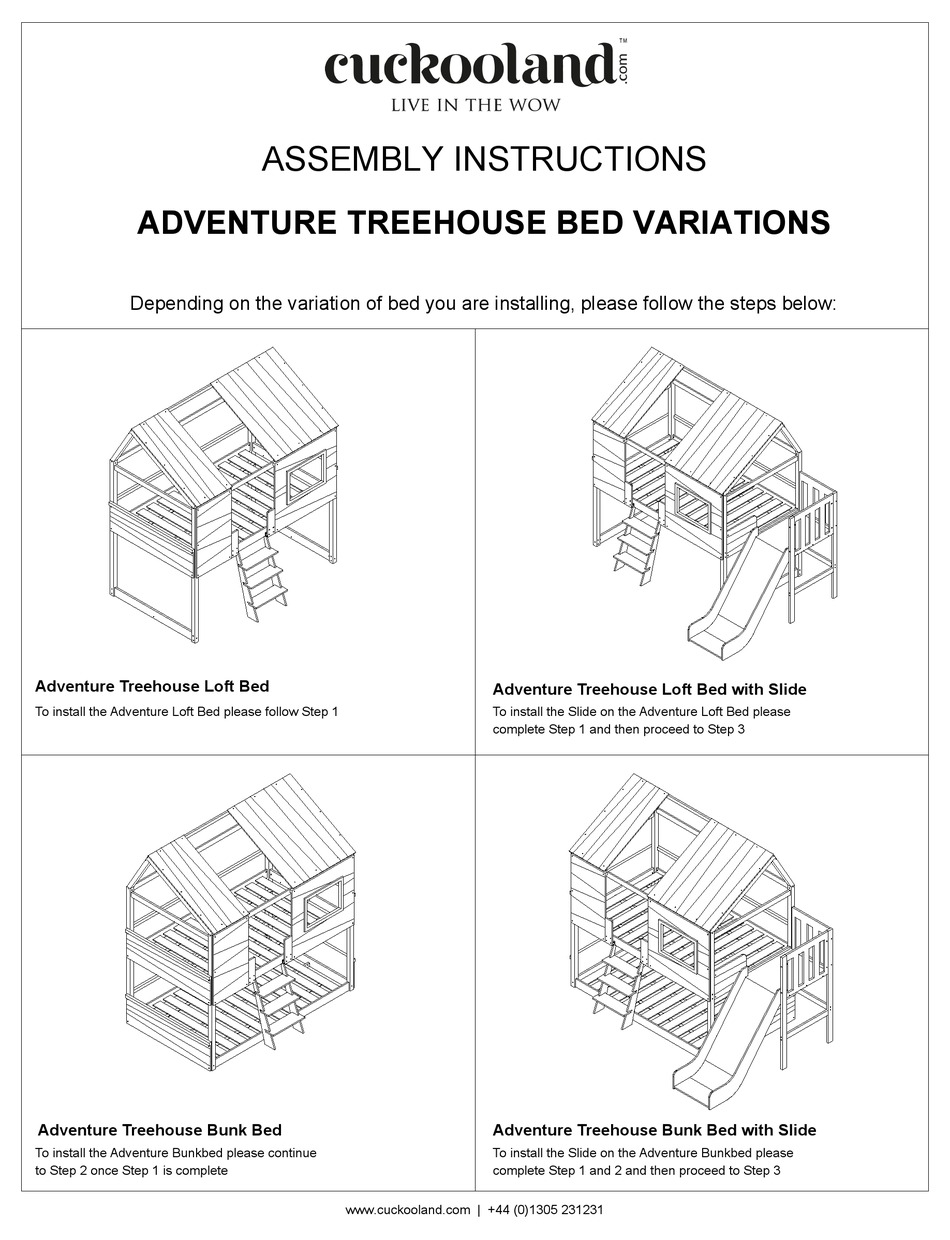 cuckooland.com™
LIVE IN THE WOW

ASSEMBLY INSTRUCTIONS

ADVENTURE TREEHOUSE BED VARIATIONS

Depending on the variation of bed you are installing, please follow the steps below:

Adventure Treehouse Loft Bed
To install the Adventure Loft Bed please follow Step 1

Adventure Treehouse Loft Bed with Slide
To install the Slide on the Adventure Loft Bed please complete Step 1 and then proceed to Step 3

Adventure Treehouse Bunk Bed
To install the Adventure Bunkbed please continue to Step 2 once Step 1 is complete

Adventure Treehouse Bunk Bed with Slide
To install the Slide on the Adventure Bunkbed please complete Step 1 and 2 and then proceed to Step 3

www.cuckooland.com | +44 (0)1305 231231