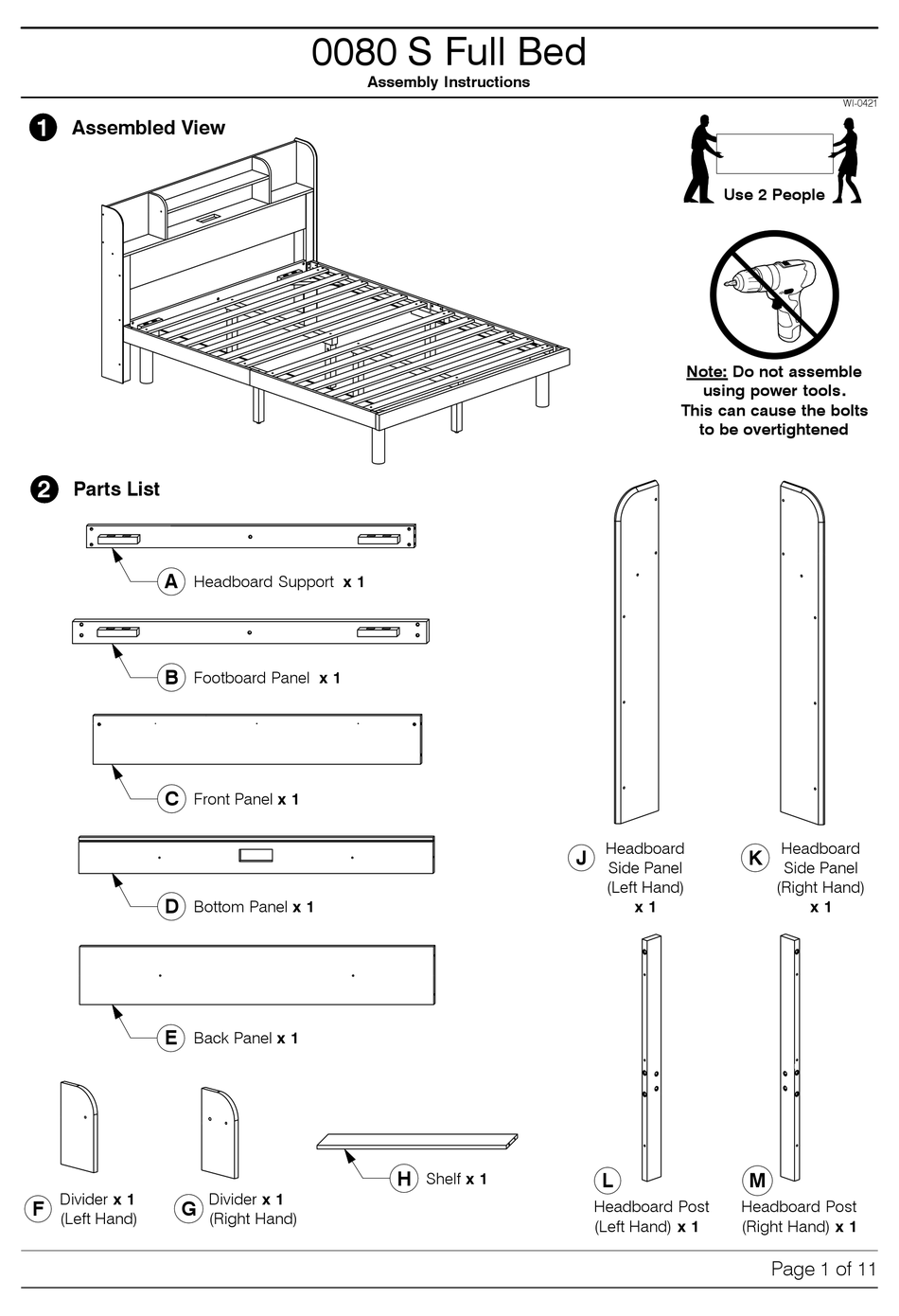 0080 S Full Bed
Assembly Instructions

WI-0421

1 Assembled View

Use 2 People

Note: Do not assemble using power tools. This can cause the bolts to be overtightened

2 Parts List

A Headboard Support x 1

B Footboard Panel x 1

C Front Panel x 1

D Bottom Panel x 1

E Back Panel x 1

F Divider x 1 (Left Hand)

G Divider x 1 (Right Hand)

H Shelf x 1

J Headboard Side Panel (Left Hand) x 1

K Headboard Side Panel (Right Hand) x 1

L Headboard Post (Left Hand) x 1

M Headboard Post (Right Hand) x 1

Page 1 of 11