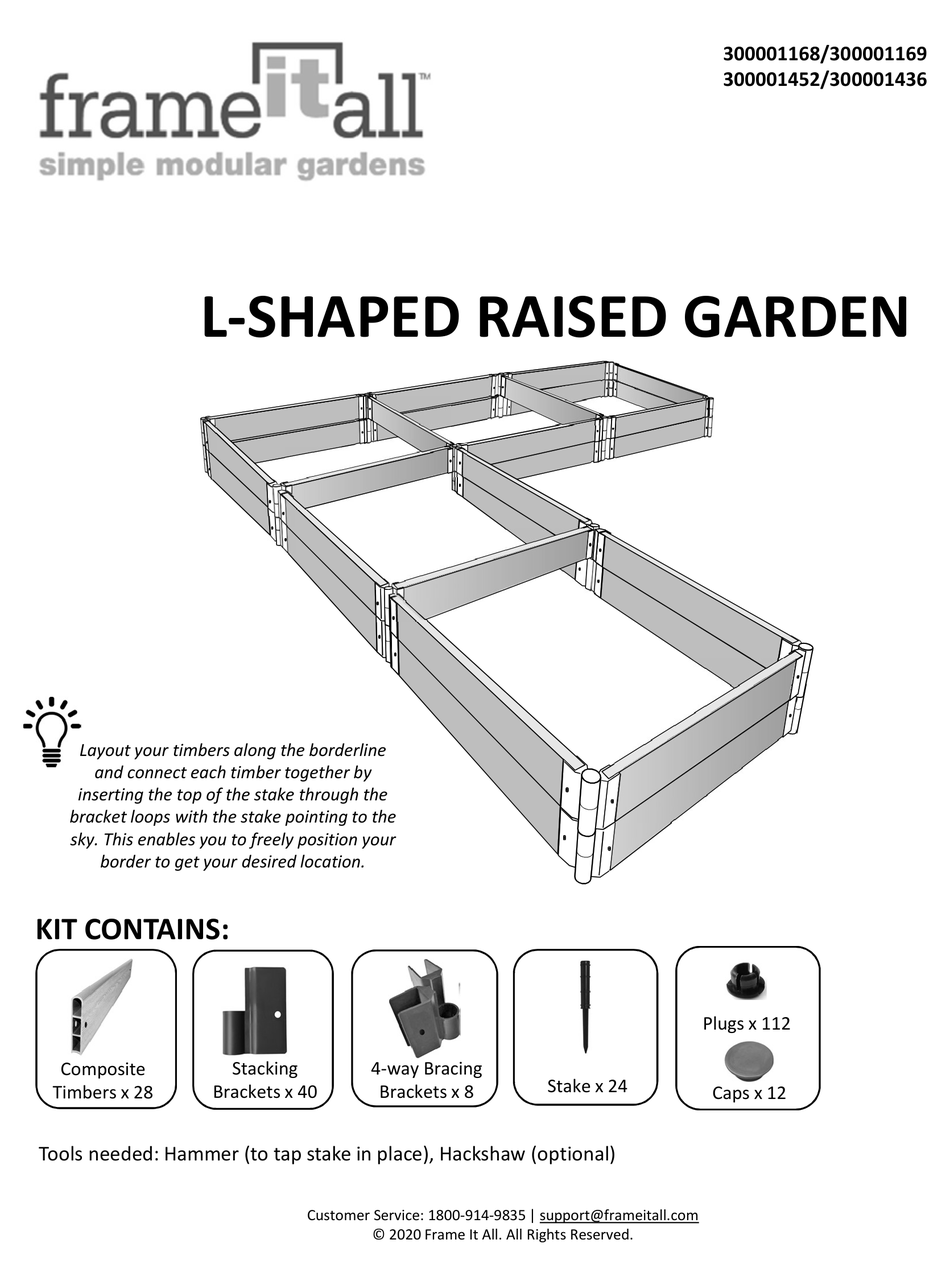 frameitall™
simple modular gardens

300001168/300001169
300001452/300001436

L-SHAPED RAISED GARDEN

Layout your timbers along the borderline and connect each timber together by inserting the top of the stake through the bracket loops with the stake pointing to the sky. This enables you to freely position your border to get your desired location.

KIT CONTAINS:

Composite Timbers x 28

Stacking Brackets x 40

4-way Bracing Brackets x 8

Stake x 24

Plugs x 112

Caps x 12

Tools needed: Hammer (to tap stake in place), Hackshaw (optional)

Customer Service: 1800-914-9835 | support@frameitall.com
© 2020 Frame It All. All Rights Reserved.