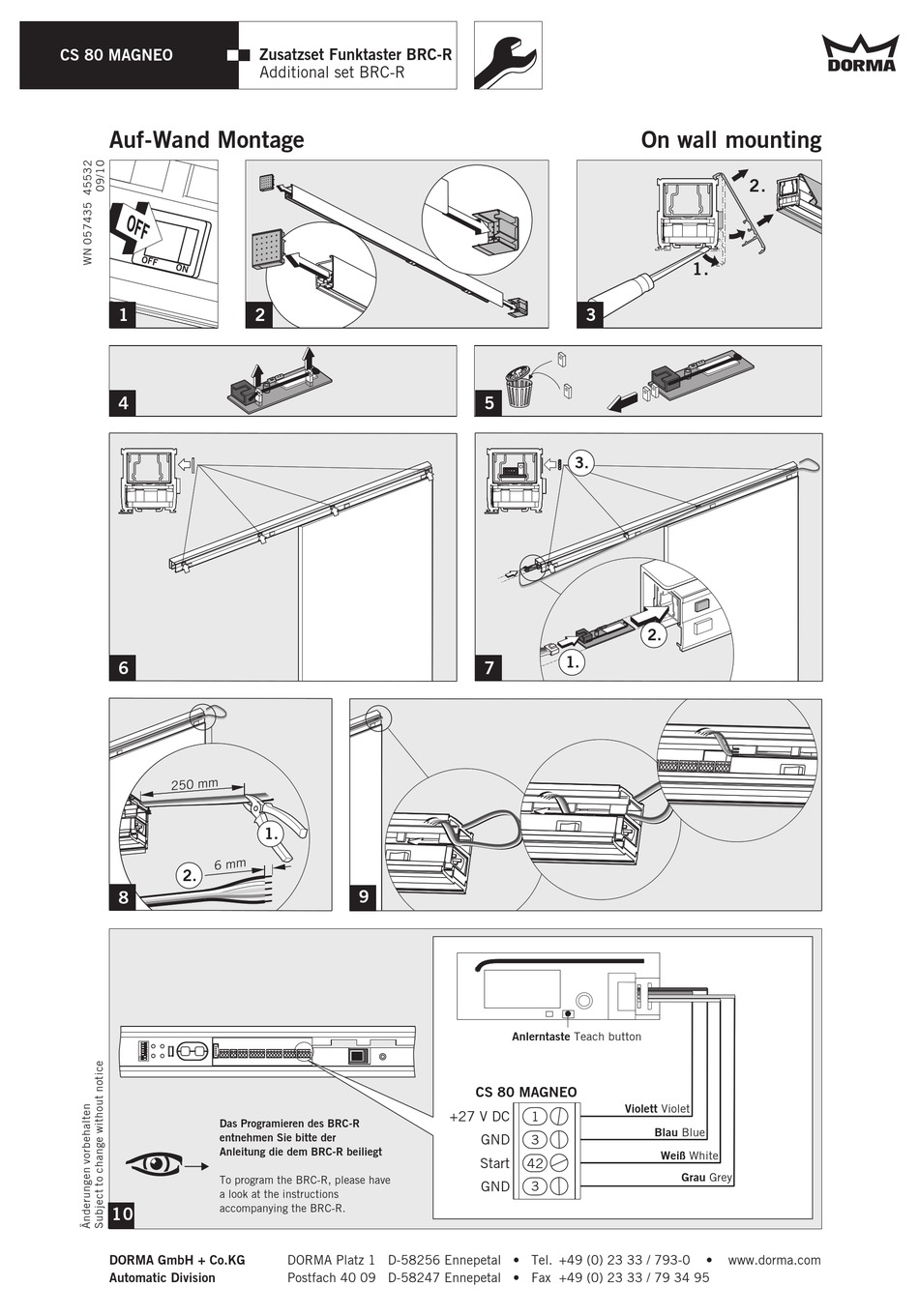 CS 80 MAGNEO

Zusatzset Funktaster BRC-R
Additional set BRC-R

DORMA

Auf-Wand Montage

On wall mounting

WN 057435 45532
09/10

OFF
OFF ON

1

2

2.
1.

3

4

5

6

3.

2.
1.

7

250 mm
1.
2.
6 mm

8

9

Anlerntaste Teach button

CS 80 MAGNEO

+27 V DC 1
GND 3
Start 42
GND 3

Violett Violet
Blau Blue
Weiß White
Grau Grey

Das Programieren des BRC-R entnehmen Sie bitte der Anleitung die dem BRC-R beiliegt

To program the BRC-R, please have a look at the instructions accompanying the BRC-R.

Änderungen vorbehalten
Subject to change without notice

10

DORMA GmbH + Co.KG
Automatic Division

DORMA Platz 1 D-58256 Ennepetal • Tel. +49 (0) 23 33 / 793-0 • www.dorma.com
Postfach 40 09 D-58247 Ennepetal • Fax +49 (0) 23 33 / 79 34 95